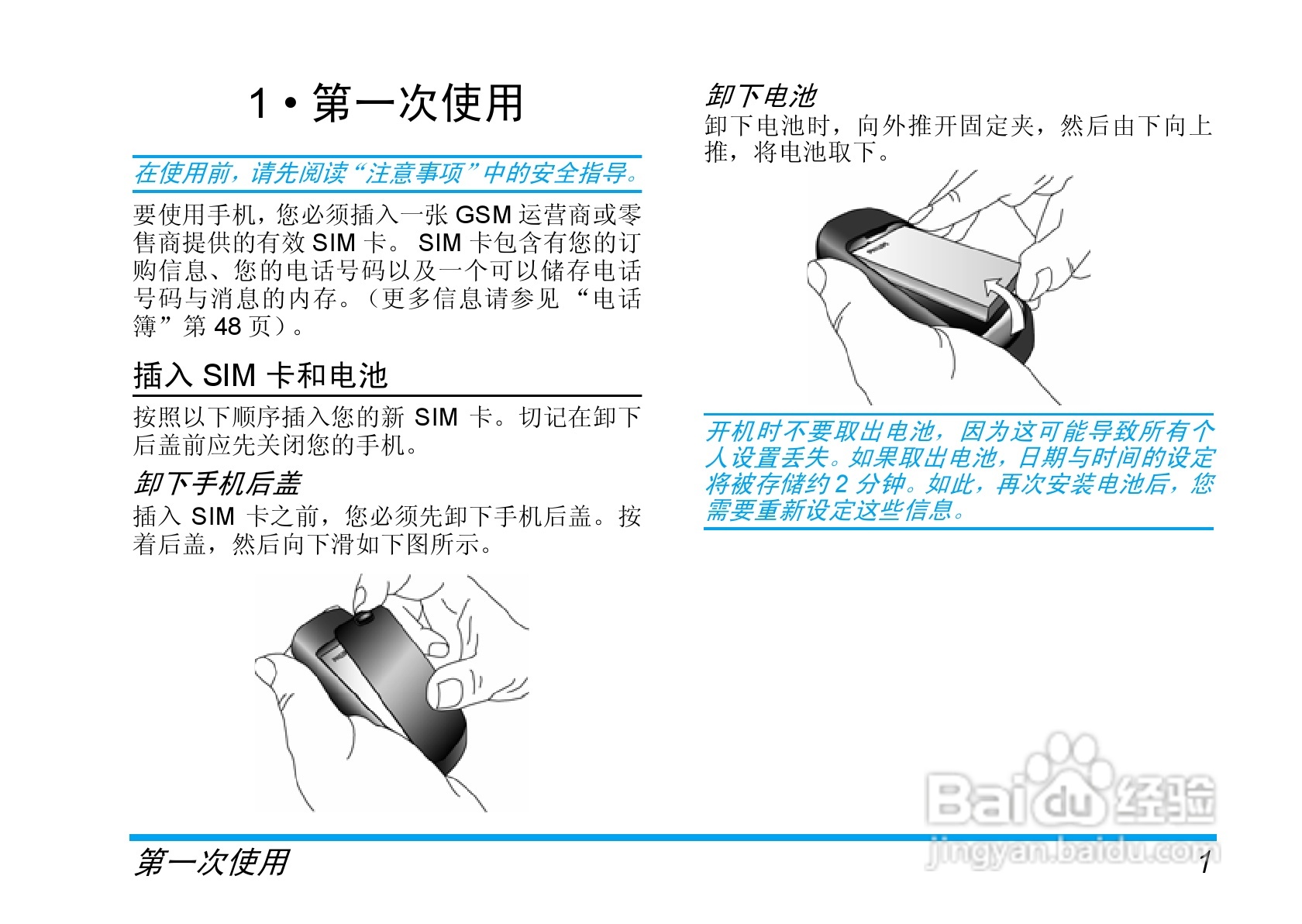 1 • 第一次使用

在使用前，请先阅读“注意事项”中的安全指导。

要使用手机，您必须插入一张 GSM 运营商或零售商提供的有效 SIM 卡。 SIM 卡包含有您的订购信息、您的电话号码以及一个可以储存电话号码与消息的内存。（更多信息请参见 “电话簿”第 48 页）。

插入 SIM 卡和电池

按照以下顺序插入您的新 SIM 卡。切记在卸下后盖前应先关闭您的手机。

卸下手机后盖

插入 SIM 卡之前，您必须先卸下手机后盖。按着后盖，然后向下滑如下图所示。

卸下电池

卸下电池时，向外推开固定夹，然后由下向上推，将电池取下。

开机时不要取出电池，因为这可能导致所有个人设置丢失。如果取出电池，日期与时间的设定将被存储约 2 分钟。如此，再次安装电池后，您需要重新设定这些信息。

Baidu 经验
jingyan.baidu.com

第一次使用 1