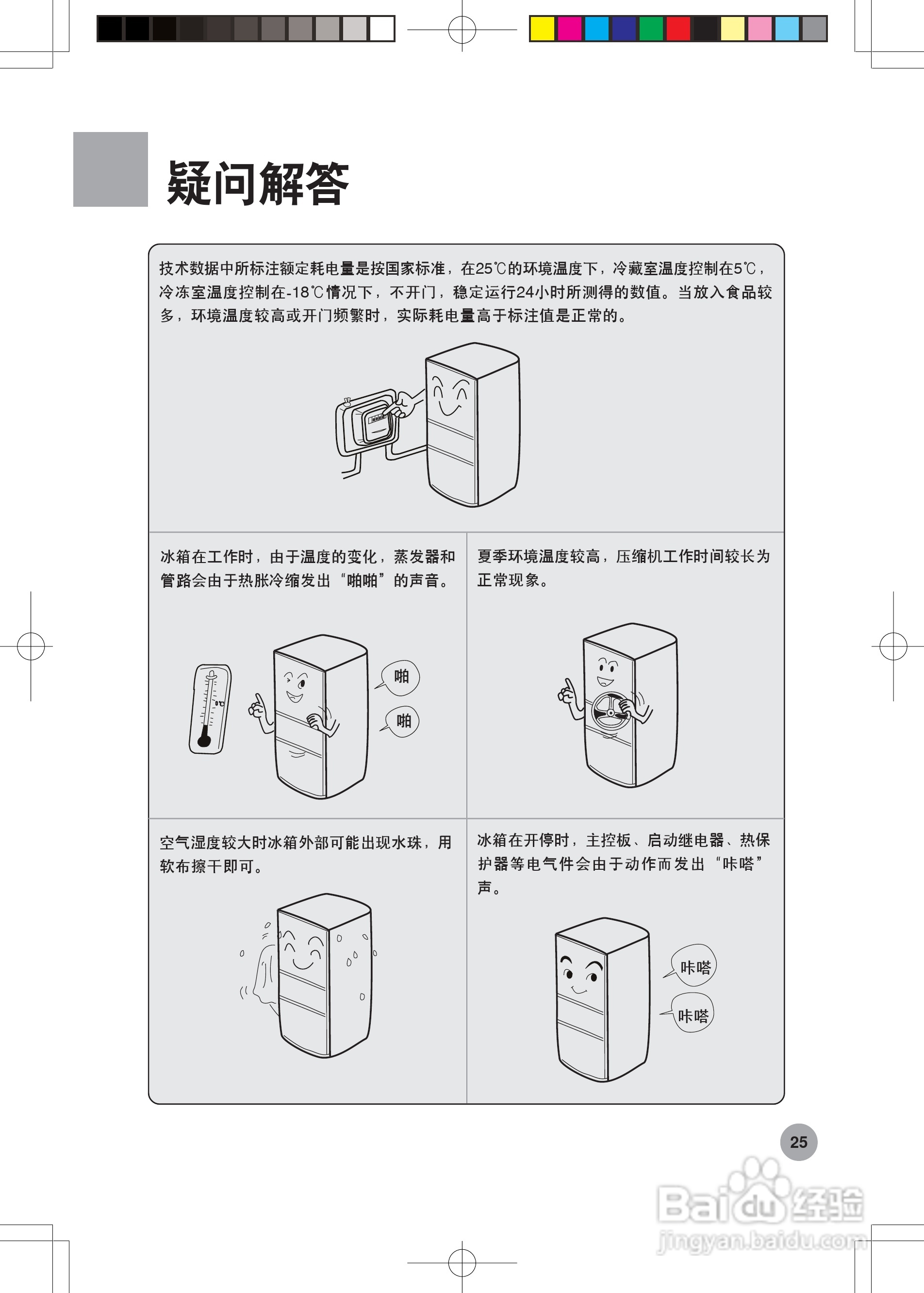 疑问解答

技术数据中所标注额定耗电量是按国家标准，在25℃的环境温度下，冷藏室温度控制在5℃，冷冻室温度控制在-18℃情况下，不开门，稳定运行24小时所测得的数值。当放入食品较多，环境温度较高或开门频繁时，实际耗电量高于标注值是正常的。

冰箱在工作时，由于温度的变化，蒸发器和管路会由于热胀冷缩发出“啪啪”的声音。

啪

啪

夏季环境温度较高，压缩机工作时间较长为正常现象。

空气湿度较大时冰箱外部可能出现水珠，用软布擦干即可。

冰箱在开停时，主控板、启动继电器、热保护器等电气件会由于动作而发出“咔嗒”声。

咔嗒

咔嗒

25

Baidu经验
jingyan.baidu.com