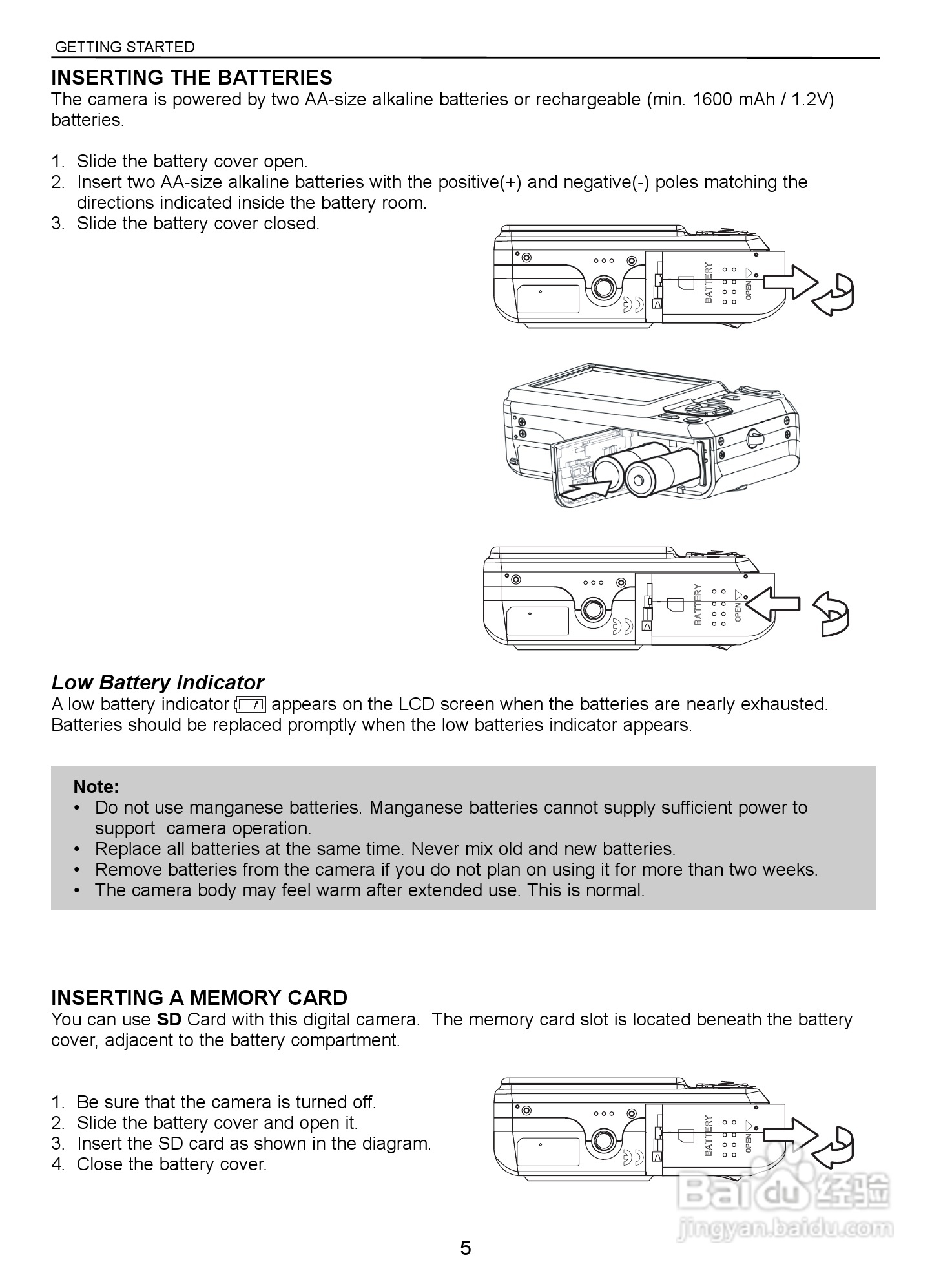 GETTING STARTED

INSERTING THE BATTERIES
The camera is powered by two AA-size alkaline batteries or rechargeable (min. 1600 mAh / 1.2V) batteries.

1. Slide the battery cover open.
2. Insert two AA-size alkaline batteries with the positive(+) and negative(-) poles matching the directions indicated inside the battery room.
3. Slide the battery cover closed.

BATTERY
OPEN

BATTERY
OPEN

Low Battery Indicator
A low battery indicator appears on the LCD screen when the batteries are nearly exhausted. Batteries should be replaced promptly when the low batteries indicator appears.

Note:
• Do not use manganese batteries. Manganese batteries cannot supply sufficient power to support camera operation.
• Replace all batteries at the same time. Never mix old and new batteries.
• Remove batteries from the camera if you do not plan on using it for more than two weeks.
• The camera body may feel warm after extended use. This is normal.

INSERTING A MEMORY CARD
You can use SD Card with this digital camera. The memory card slot is located beneath the battery cover, adjacent to the battery compartment.

1. Be sure that the camera is turned off.
2. Slide the battery cover and open it.
3. Insert the SD card as shown in the diagram.
4. Close the battery cover.

BATTERY
OPEN

Baidu 经验
jingyan.baidu.com

5