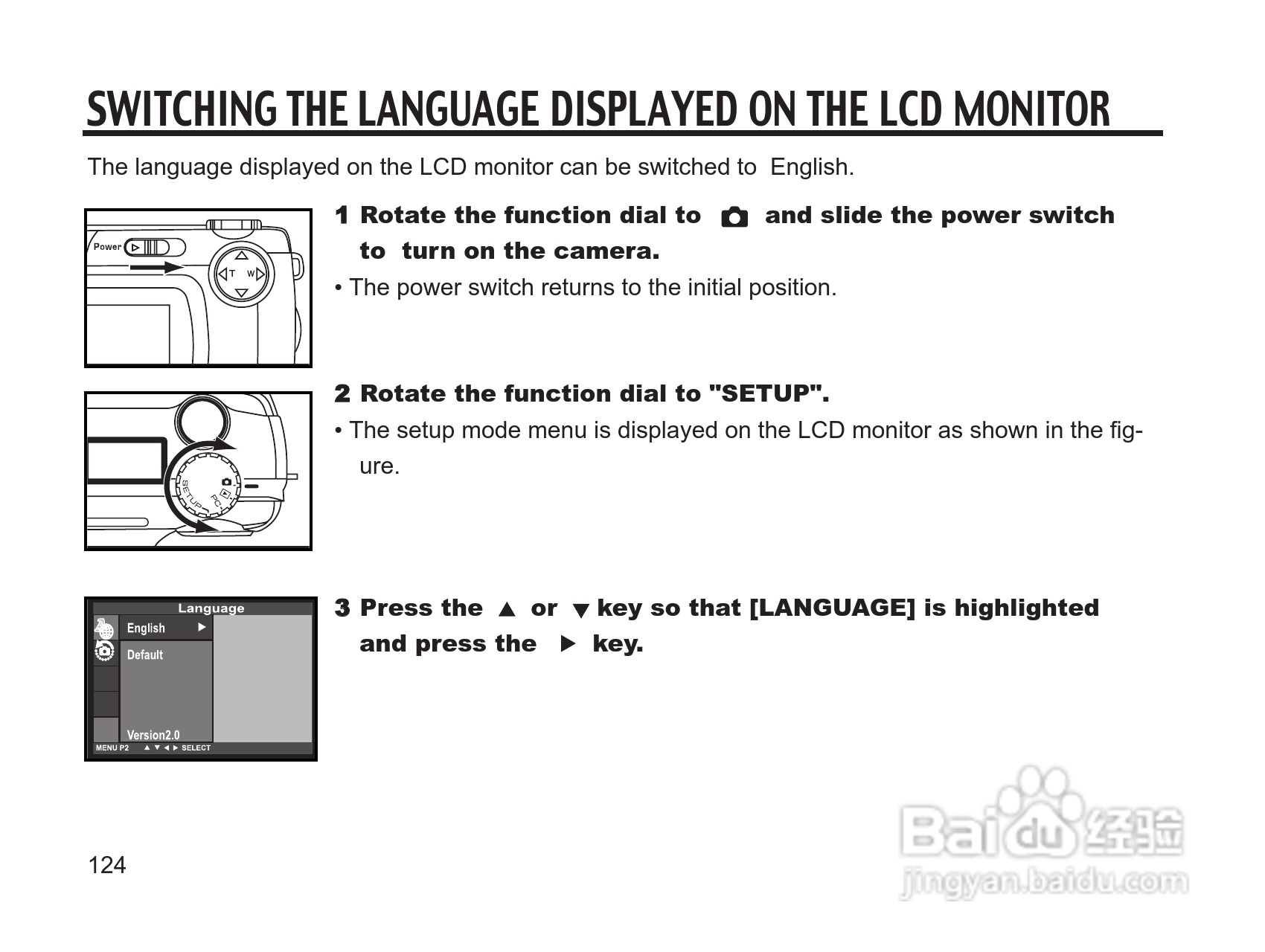 SWITCHING THE LANGUAGE DISPLAYED ON THE LCD MONITOR

The language displayed on the LCD monitor can be switched to English.

Power

T W

1 Rotate the function dial to and slide the power switch to turn on the camera.

• The power switch returns to the initial position.

SETUP PC

2 Rotate the function dial to "SETUP".

• The setup mode menu is displayed on the LCD monitor as shown in the figure.

Language
English ▶
Default
Version2.0
MENU P2 ▲ ▼ ◀ ▶ SELECT

3 Press the ▲ or ▼ key so that [LANGUAGE] is highlighted and press the ▶ key.

124

Baidu 经验
jingyan.baidu.com