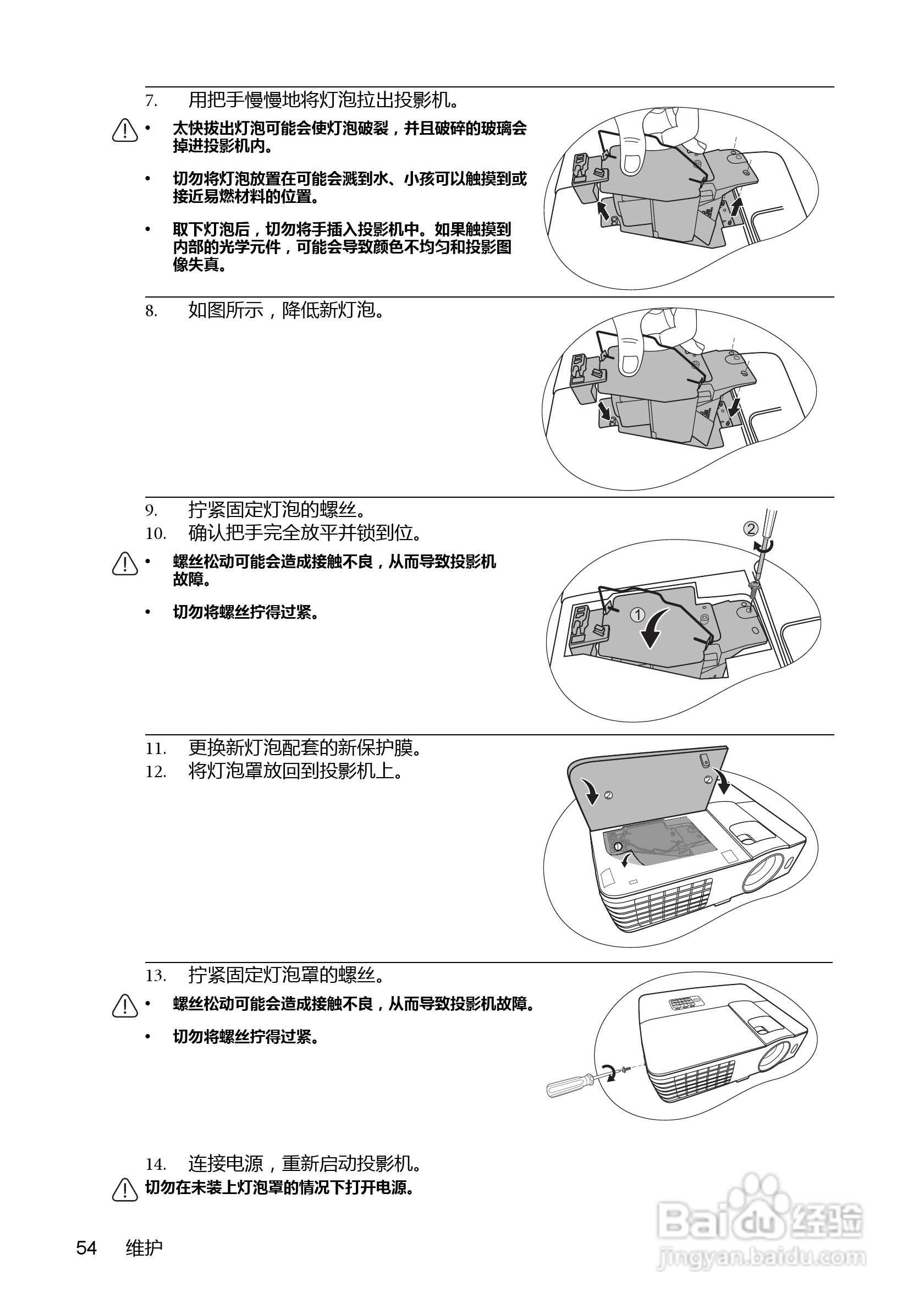 7. 用把手慢慢地将灯泡拉出投影机。

• 太快拔出灯泡可能会使灯泡破裂，并且破碎的玻璃会掉进投影机内。

• 切勿将灯泡放置在可能会溅到水、小孩可以触摸到或接近易燃材料的位置。

• 取下灯泡后，切勿将手插入投影机中。如果触摸到内部的光学元件，可能会导致颜色不均匀和投影图像失真。

8. 如图所示，降低新灯泡。

9. 拧紧固定灯泡的螺丝。
10. 确认把手完全放平并锁到位。

• 螺丝松动可能会造成接触不良，从而导致投影机故障。

• 切勿将螺丝拧得过紧。

2

1

11. 更换新灯泡配套的新保护膜。
12. 将灯泡罩放回到投影机上。

2

2

13. 拧紧固定灯泡罩的螺丝。

• 螺丝松动可能会造成接触不良，从而导致投影机故障。

• 切勿将螺丝拧得过紧。

14. 连接电源，重新启动投影机。

切勿在未装上灯泡罩的情况下打开电源。

54 维护

Baidu 经验
jingyan.baidu.com