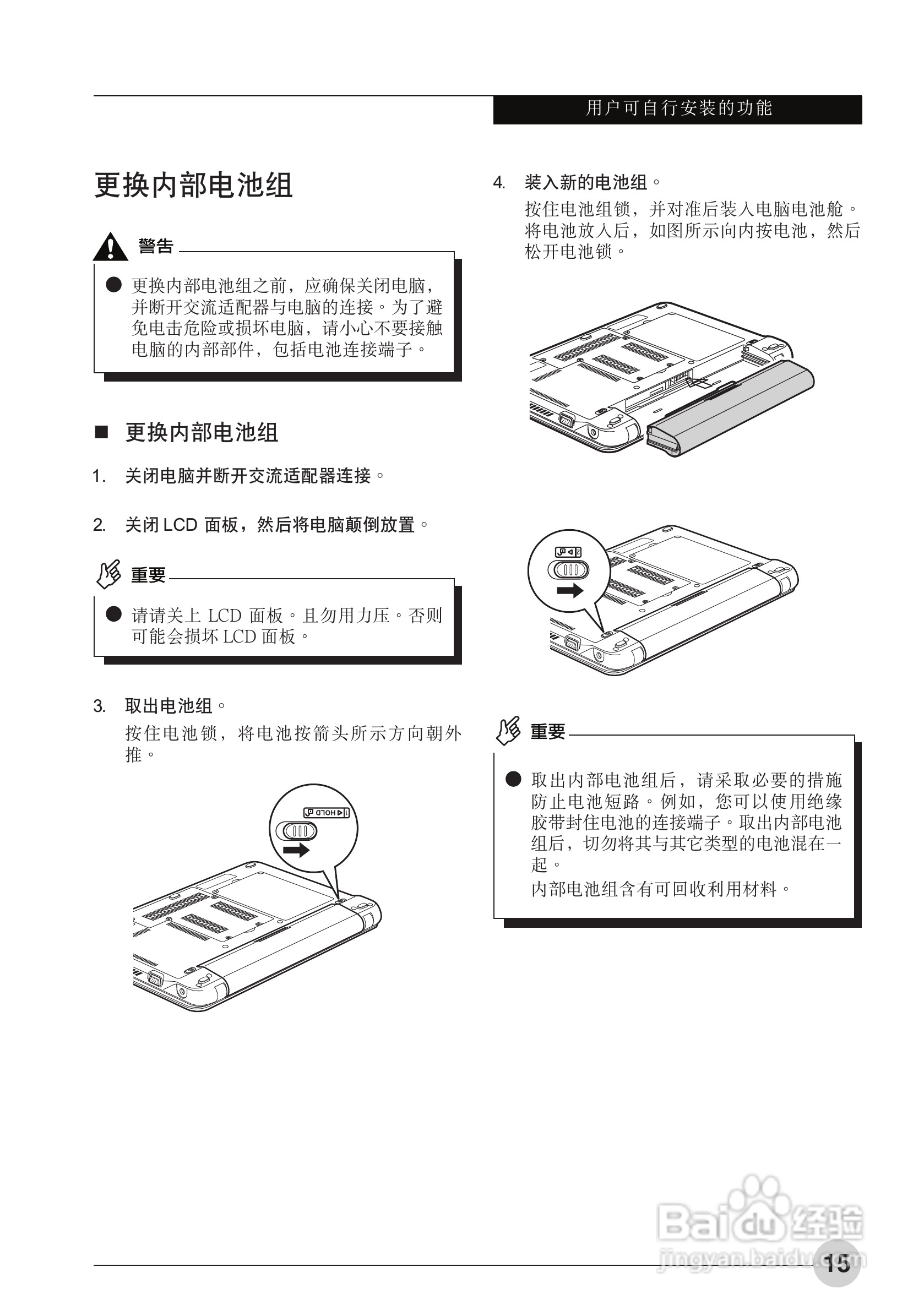 用户可自行安装的功能

更换内部电池组

警告

● 更换内部电池组之前，应确保关闭电脑，并断开交流适配器与电脑的连接。为了避免电击危险或损坏电脑，请小心不要接触电脑的内部部件，包括电池连接端子。

■ 更换内部电池组

1. 关闭电脑并断开交流适配器连接。

2. 关闭 LCD 面板，然后将电脑颠倒放置。

重要

● 请请关上 LCD 面板。且勿用力压。否则可能会损坏 LCD 面板。

3. 取出电池组。

按住电池锁，将电池按箭头所示方向朝外推。

HOLD

4. 装入新的电池组。

按住电池组锁，并对准后装入电脑电池舱。将电池放入后，如图所示向内按电池，然后松开电池锁。

重要

● 取出内部电池组后，请采取必要的措施防止电池短路。例如，您可以使用绝缘胶带封住电池的连接端子。取出内部电池组后，切勿将其与其它类型的电池混在一起。

内部电池组含有可回收利用材料。

Baidu 经验
jingyan.baidu.com

15