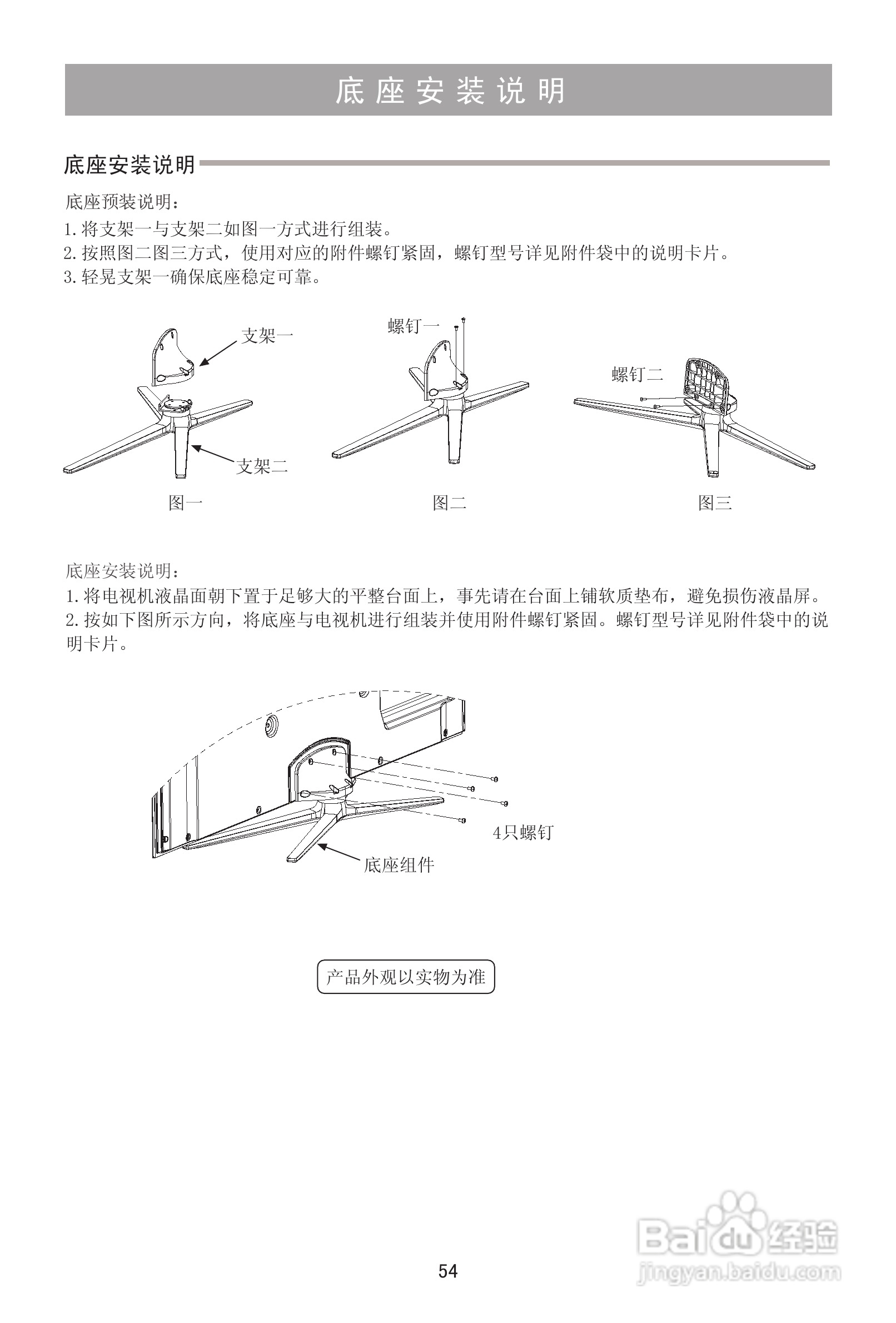 底座安装说明

底座安装说明

底座预装说明：
1.将支架一与支架二如图一方式进行组装。
2.按照图二图三方式，使用对应的附件螺钉紧固，螺钉型号详见附件袋中的说明卡片。
3.轻晃支架一确保底座稳定可靠。

支架一
支架二
图一

螺钉一
图二

螺钉二
图三

底座安装说明：
1.将电视机液晶面朝下置于足够大的平整台面上，事先请在台面上铺软质垫布，避免损伤液晶屏。
2.按如下图所示方向，将底座与电视机进行组装并使用附件螺钉紧固。螺钉型号详见附件袋中的说明卡片。

4只螺钉
底座组件

产品外观以实物为准

54

Baidu经验
jingyan.baidu.com