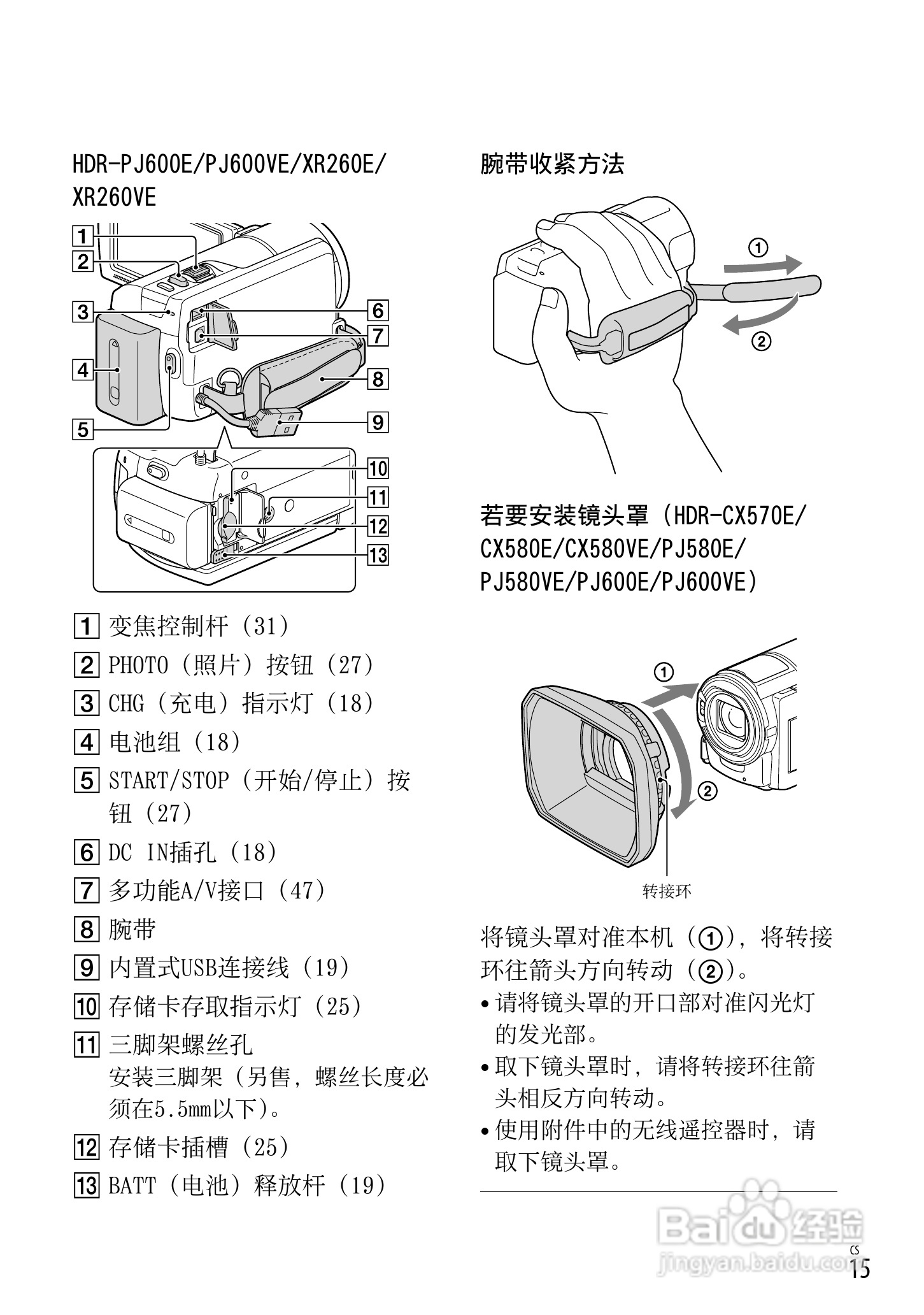 HDR-PJ600E/PJ600VE/XR260E/XR260VE

1
2
3
4
5
6
7
8
9
10
11
12
13

1 变焦控制杆（31）
2 PHOTO（照片）按钮（27）
3 CHG（充电）指示灯（18）
4 电池组（18）
5 START/STOP（开始/停止）按钮（27）
6 DC IN插孔（18）
7 多功能A/V接口（47）
8 腕带
9 内置式USB连接线（19）
10 存储卡存取指示灯（25）
11 三脚架螺丝孔
安装三脚架（另售，螺丝长度必须在5.5mm以下）。
12 存储卡插槽（25）
13 BATT（电池）释放杆（19）

腕带收紧方法

①
②

若要安装镜头罩（HDR-CX570E/CX580E/CX580VE/PJ580E/PJ580VE/PJ600E/PJ600VE）

①
②
转接环

将镜头罩对准本机（①），将转接环往箭头方向转动（②）。
• 请将镜头罩的开口部对准闪光灯的发光部。
• 取下镜头罩时，请将转接环往箭头相反方向转动。
• 使用附件中的无线遥控器时，请取下镜头罩。

Baidu 经验
jingyan.baidu.com

CS
15