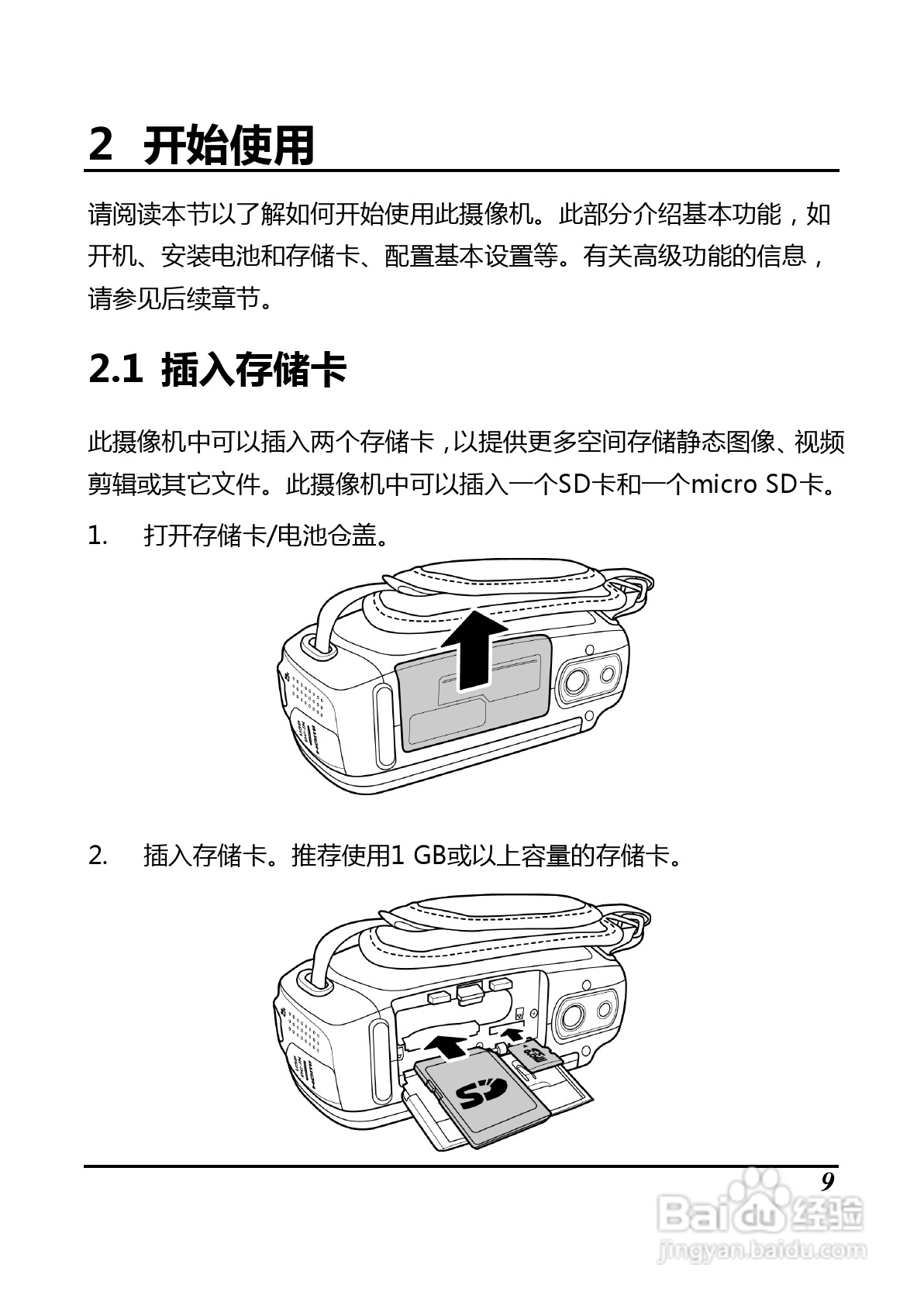 2 开始使用

请阅读本节以了解如何开始使用此摄像机。此部分介绍基本功能，如开机、安装电池和存储卡、配置基本设置等。有关高级功能的信息，请参见后续章节。

2.1 插入存储卡

此摄像机中可以插入两个存储卡，以提供更多空间存储静态图像、视频剪辑或其它文件。此摄像机中可以插入一个SD卡和一个micro SD卡。

1. 打开存储卡/电池仓盖。

2. 插入存储卡。推荐使用1 GB或以上容量的存储卡。

SD

9

Baidu 经验
jingyan.baidu.com