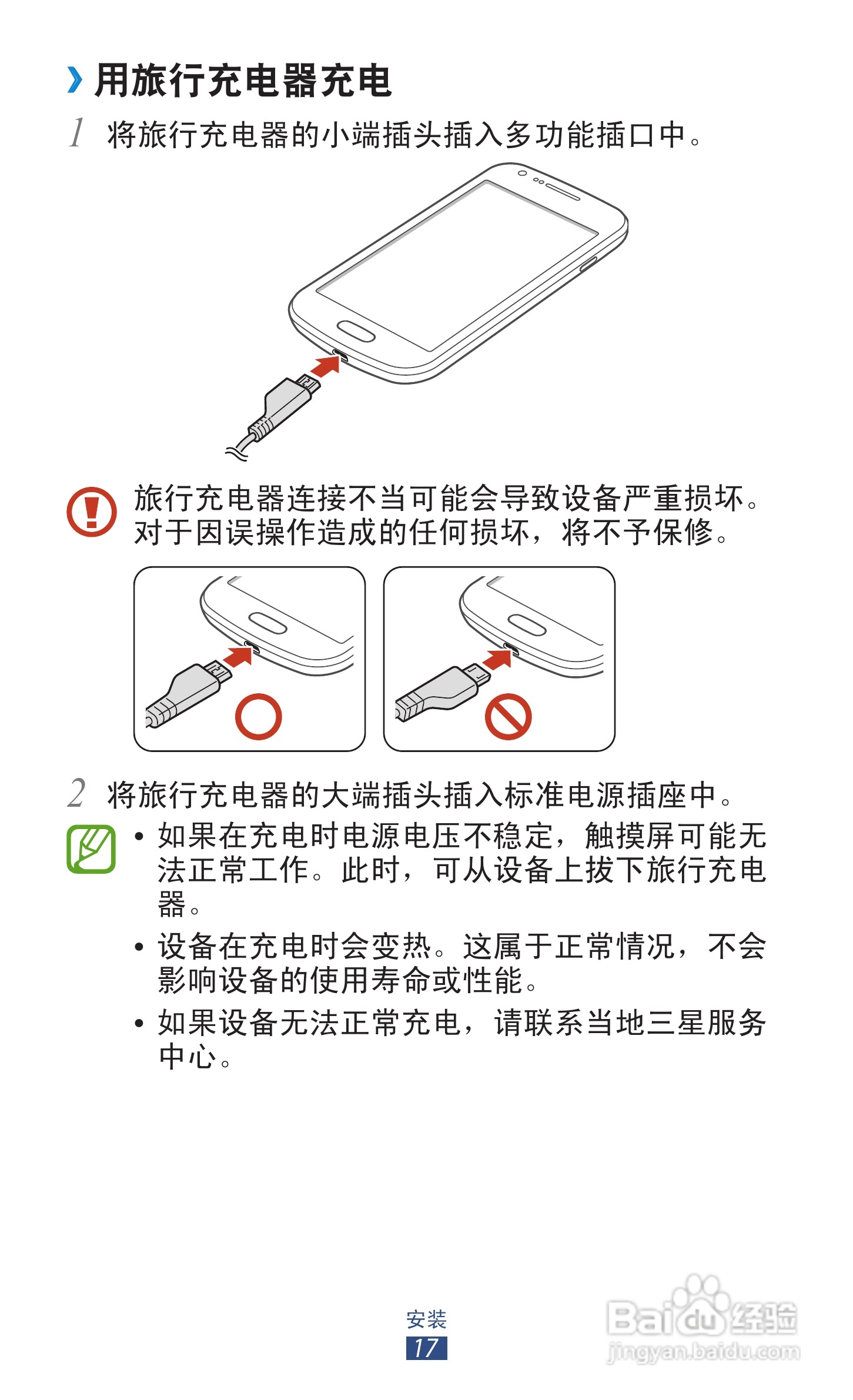 › 用旅行充电器充电

1 将旅行充电器的小端插头插入多功能插口中。

旅行充电器连接不当可能会导致设备严重损坏。对于因误操作造成的任何损坏，将不予保修。

2 将旅行充电器的大端插头插入标准电源插座中。

• 如果在充电时电源电压不稳定，触摸屏可能无法正常工作。此时，可从设备上拔下旅行充电器。

• 设备在充电时会变热。这属于正常情况，不会影响设备的使用寿命或性能。

• 如果设备无法正常充电，请联系当地三星服务中心。

安装
17

Baidu 经验
jingyan.baidu.com