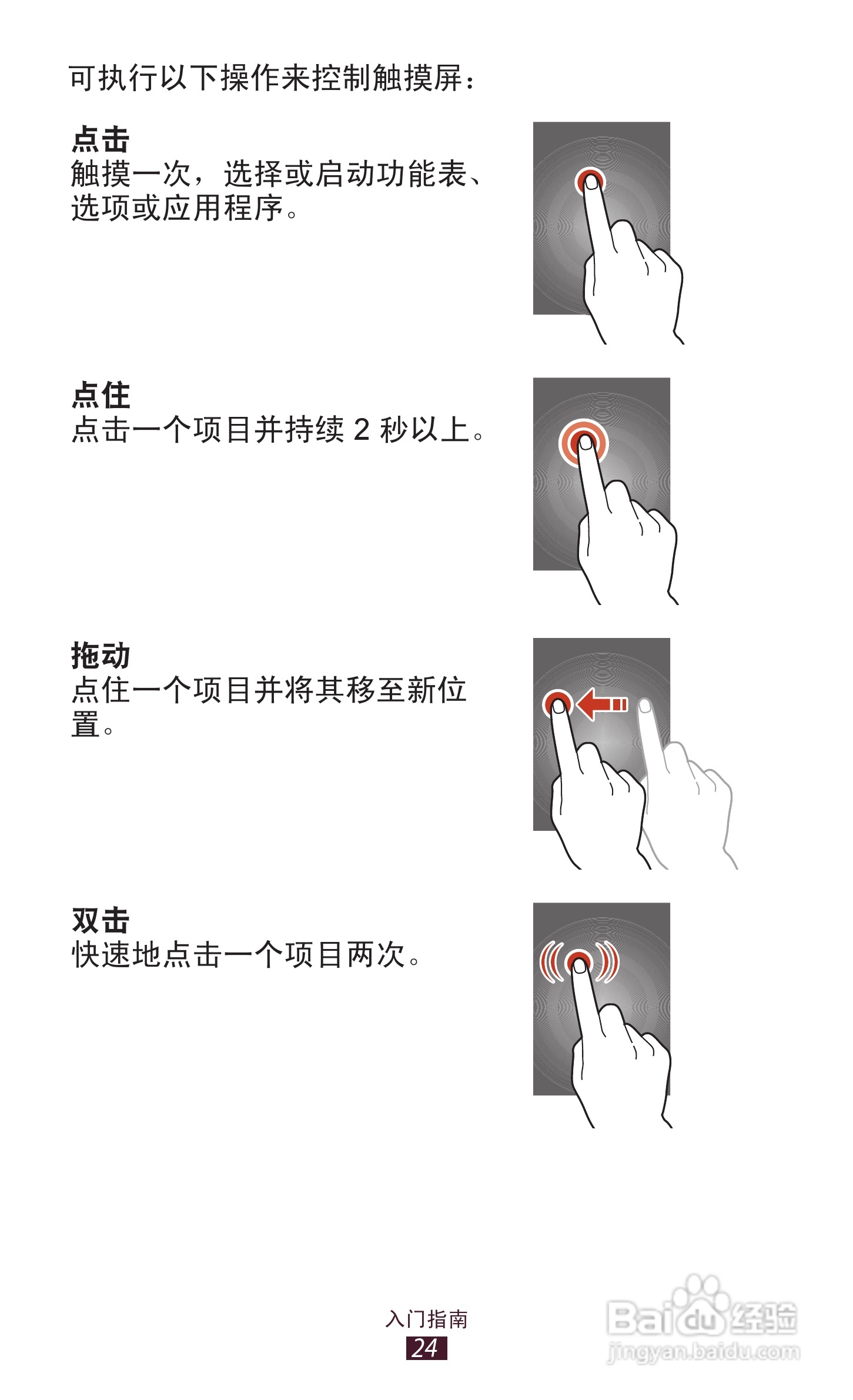 可执行以下操作来控制触摸屏：

点击
触摸一次，选择或启动功能表、选项或应用程序。

点住
点击一个项目并持续 2 秒以上。

拖动
点住一个项目并将其移至新位置。

双击
快速地点击一个项目两次。

入门指南
24

Baidu经验
jingyan.baidu.com