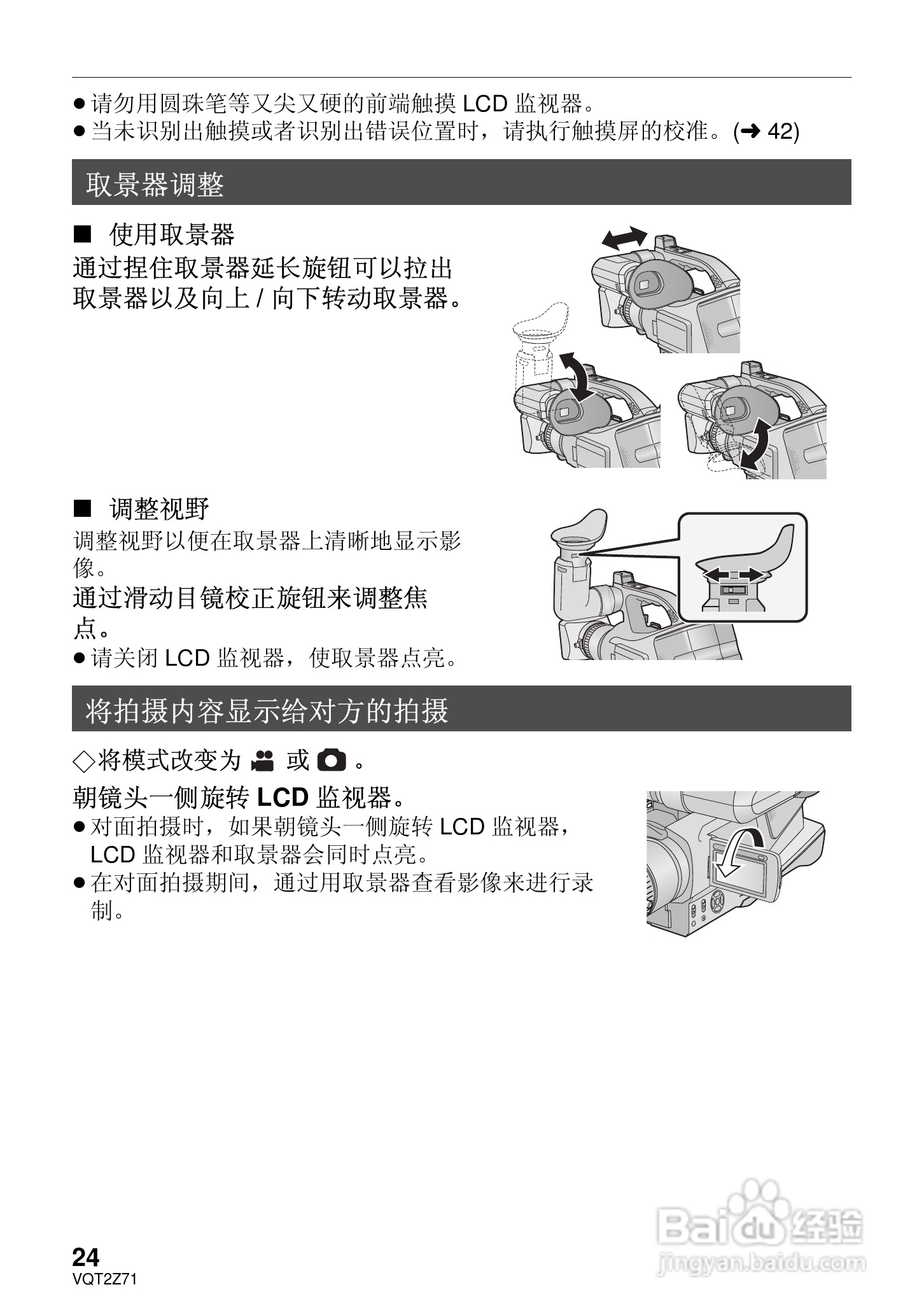 ● 请勿用圆珠笔等又尖又硬的前端触摸 LCD 监视器。
● 当未识别出触摸或者识别出错误位置时，请执行触摸屏的校准。(➜ 42)

取景器调整

■ 使用取景器
通过捏住取景器延长旋钮可以拉出取景器以及向上 / 向下转动取景器。

■ 调整视野
调整视野以便在取景器上清晰地显示影像。
通过滑动目镜校正旋钮来调整焦点。
● 请关闭 LCD 监视器，使取景器点亮。

将拍摄内容显示给对方的拍摄

◇将模式改变为 或 。
朝镜头一侧旋转 LCD 监视器。
● 对面拍摄时，如果朝镜头一侧旋转 LCD 监视器，LCD 监视器和取景器会同时点亮。
● 在对面拍摄期间，通过用取景器查看影像来进行录制。

24
VQT2Z71

Baidu 经验
jingyan.baidu.com