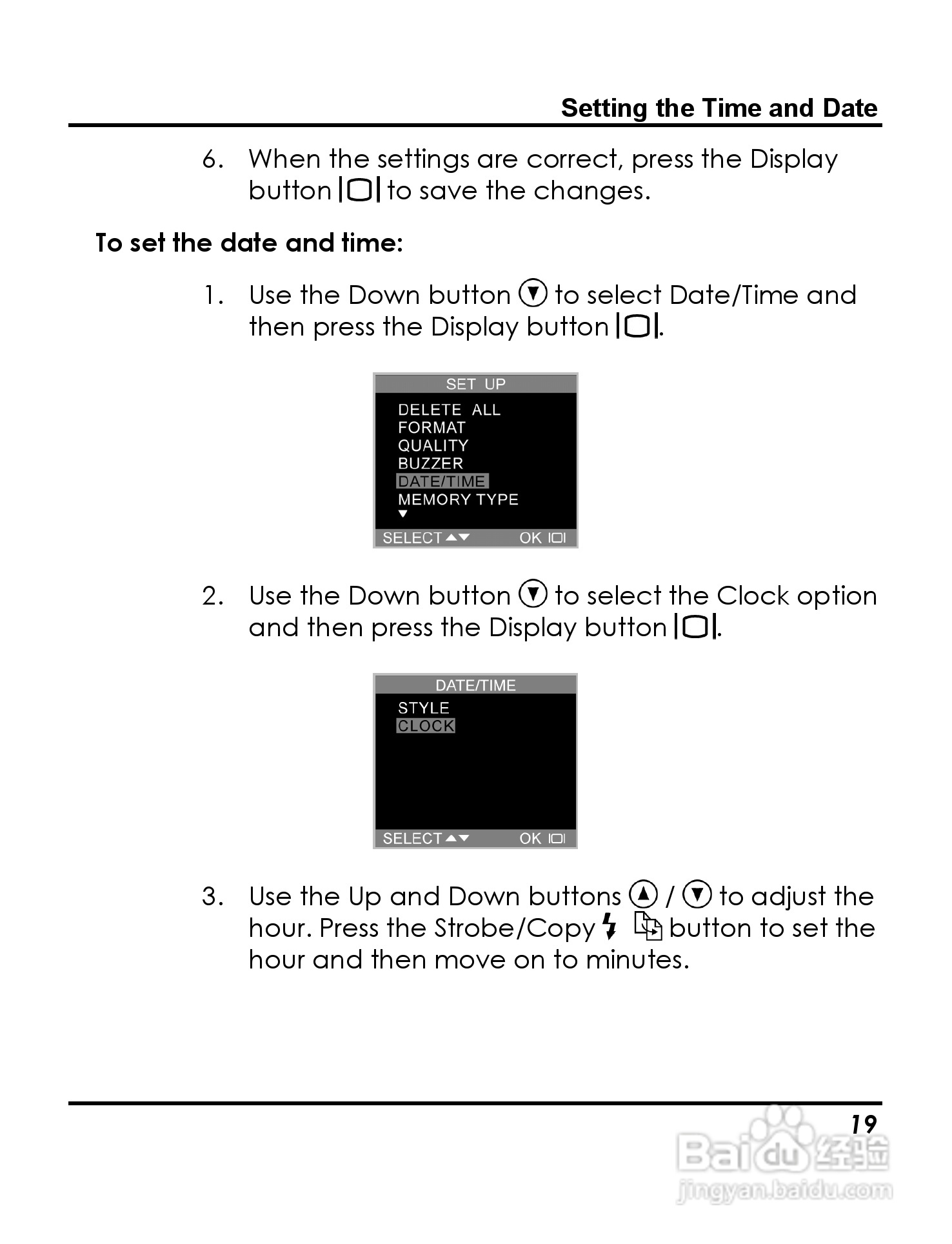 Setting the Time and Date

6. When the settings are correct, press the Display button to save the changes.

To set the date and time:

1. Use the Down button to select Date/Time and then press the Display button.

SET UP
DELETE ALL
FORMAT
QUALITY
BUZZER
DATE/TIME
MEMORY TYPE
SELECT OK

2. Use the Down button to select the Clock option and then press the Display button.

DATE/TIME
STYLE
CLOCK
SELECT OK

3. Use the Up and Down buttons / to adjust the hour. Press the Strobe/Copy button to set the hour and then move on to minutes.

19

Baidu 经验
jingyan.baidu.com