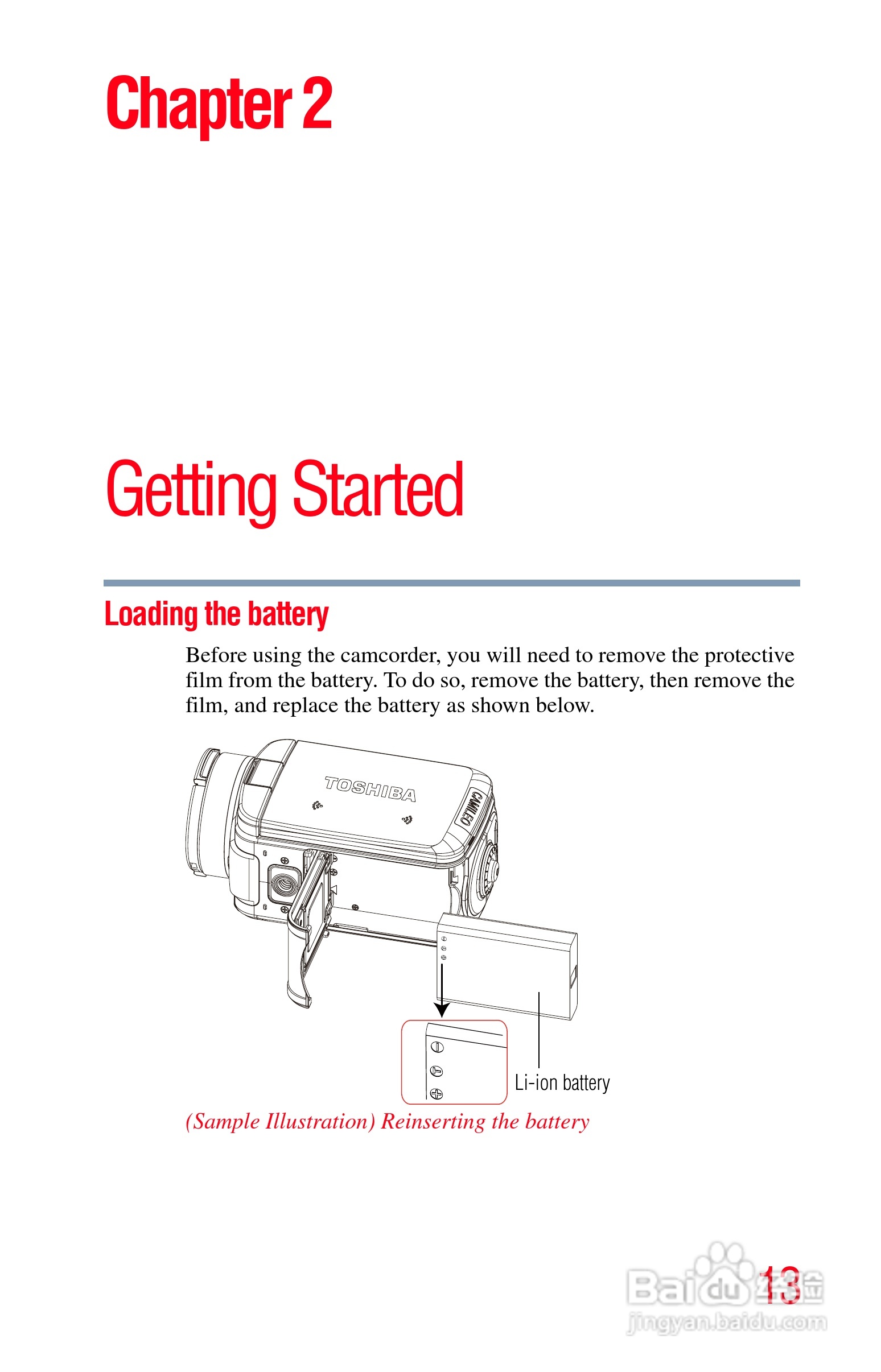 Chapter 2

Getting Started

Loading the battery

Before using the camcorder, you will need to remove the protective film from the battery. To do so, remove the battery, then remove the film, and replace the battery as shown below.

TOSHIBA

CAMILEO

Li-ion battery

(Sample Illustration) Reinserting the battery

13

Baidu 经验
jingyan.baidu.com