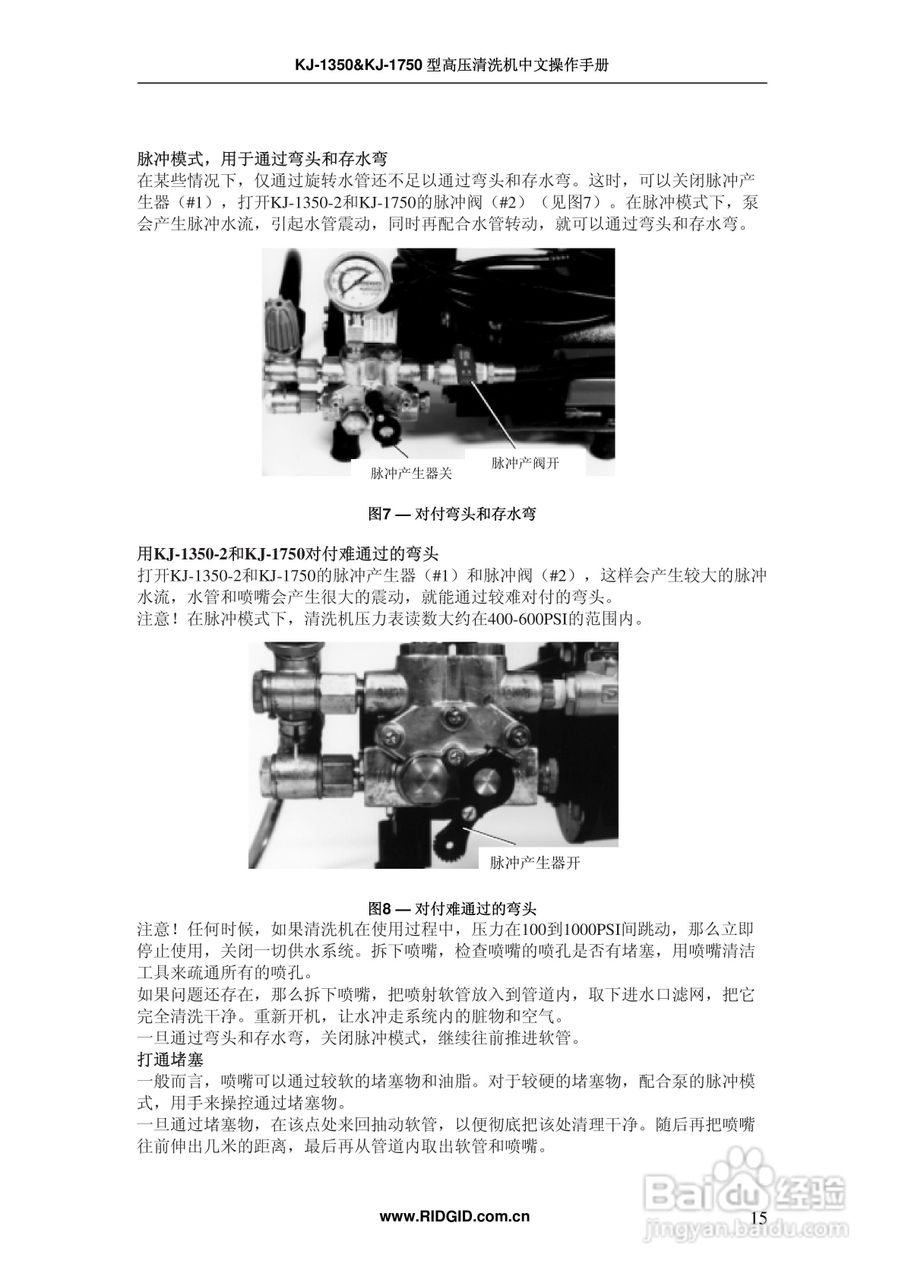 KJ-1350&KJ-1750 型高压清洗机中文操作手册

脉冲模式，用于通过弯头和存水弯
在某些情况下，仅通过旋转水管还不足以通过弯头和存水弯。这时，可以关闭脉冲产生器（#1），打开KJ-1350-2和KJ-1750的脉冲阀（#2）（见图7）。在脉冲模式下，泵会产生脉冲水流，引起水管震动，同时再配合水管转动，就可以通过弯头和存水弯。

脉冲产生器关
脉冲产阀开

图7 — 对付弯头和存水弯

用KJ-1350-2和KJ-1750对付难通过的弯头
打开KJ-1350-2和KJ-1750的脉冲产生器（#1）和脉冲阀（#2），这样会产生较大的脉冲水流，水管和喷嘴会产生很大的震动，就能通过较难对付的弯头。
注意！在脉冲模式下，清洗机压力表读数大约在400-600PSI的范围内。

脉冲产生器开

图8 — 对付难通过的弯头
注意！任何时候，如果清洗机在使用过程中，压力在100到1000PSI间跳动，那么立即停止使用，关闭一切供水系统。拆下喷嘴，检查喷嘴的喷孔是否有堵塞，用喷嘴清洁工具来疏通所有的喷孔。
如果问题还存在，那么拆下喷嘴，把喷射软管放入到管道内，取下进水口滤网，把它完全清洗干净。重新开机，让水冲走系统内的脏物和空气。
一旦通过弯头和存水弯，关闭脉冲模式，继续往前推进软管。
打通堵塞
一般而言，喷嘴可以通过较软的堵塞物和油脂。对于较硬的堵塞物，配合泵的脉冲模式，用手来操控通过堵塞物。
一旦通过堵塞物，在该点处来回抽动软管，以便彻底把该处清理干净。随后再把喷嘴往前伸出几米的距离，最后再从管道内取出软管和喷嘴。

www.RIDGID.com.cn
15

Baidu经验
jingyan.baidu.com