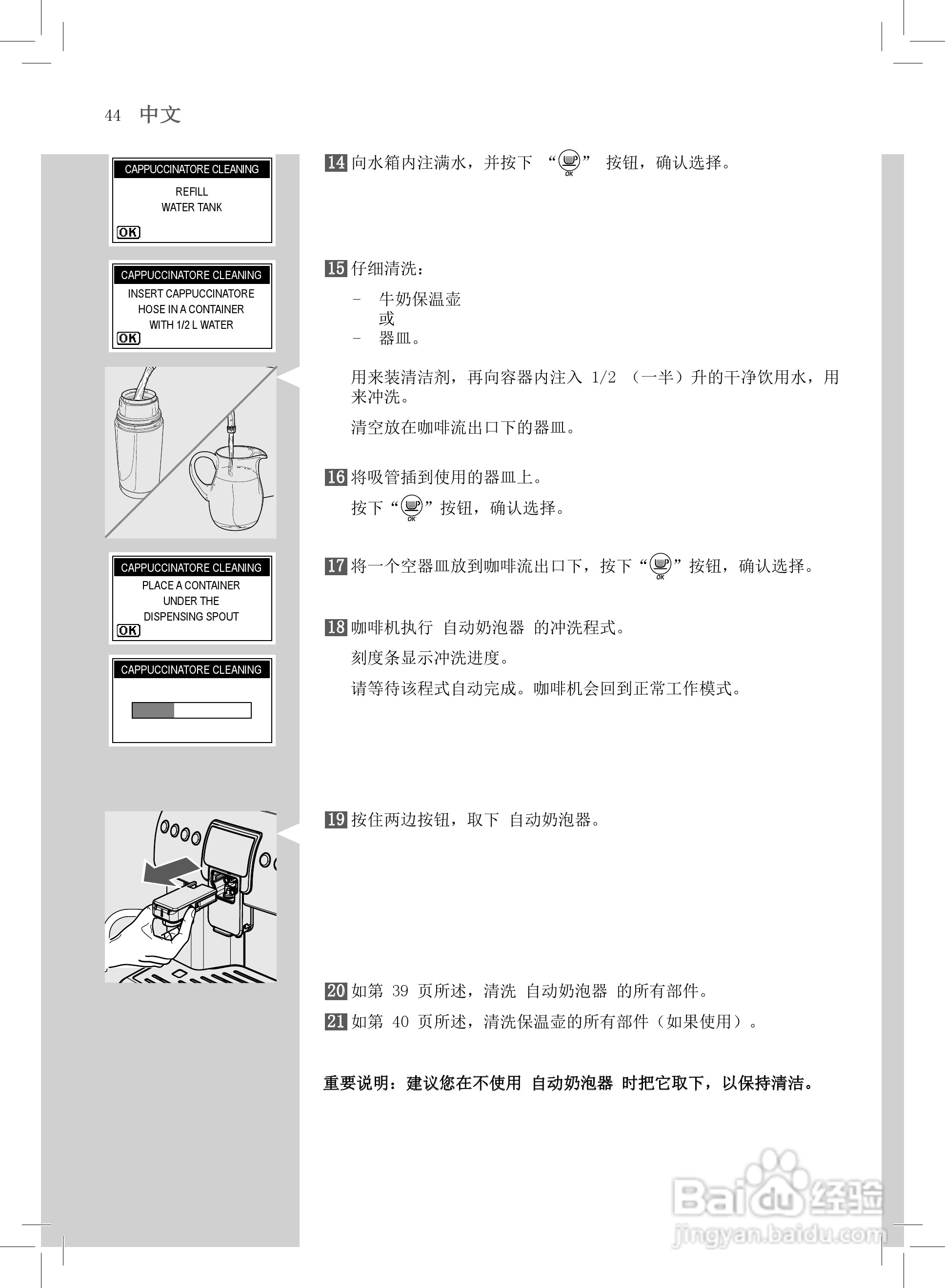 44 中文

CAPPUCCINATORE CLEANING
REFILL
WATER TANK
OK

CAPPUCCINATORE CLEANING
INSERT CAPPUCCINATORE
HOSE IN A CONTAINER
WITH 1/2 L WATER
OK

CAPPUCCINATORE CLEANING
PLACE A CONTAINER
UNDER THE
DISPENSING SPOUT
OK

CAPPUCCINATORE CLEANING

14 向水箱内注满水，并按下 “OK” 按钮，确认选择。

15 仔细清洗：

- 牛奶保温壶
或
- 器皿。

用来装清洁剂，再向容器内注入 1/2 （一半）升的干净饮用水，用来冲洗。

清空放在咖啡流出口下的器皿。

16 将吸管插到使用的器皿上。

按下 “OK” 按钮，确认选择。

17 将一个空器皿放到咖啡流出口下，按下 “OK” 按钮，确认选择。

18 咖啡机执行 自动奶泡器 的冲洗程式。

刻度条显示冲洗进度。

请等待该程式自动完成。咖啡机会回到正常工作模式。

19 按住两边按钮，取下 自动奶泡器。

20 如第 39 页所述，清洗 自动奶泡器 的所有部件。

21 如第 40 页所述，清洗保温壶的所有部件（如果使用）。

重要说明：建议您在不使用 自动奶泡器 时把它取下，以保持清洁。

Baidu 经验
jingyan.baidu.com