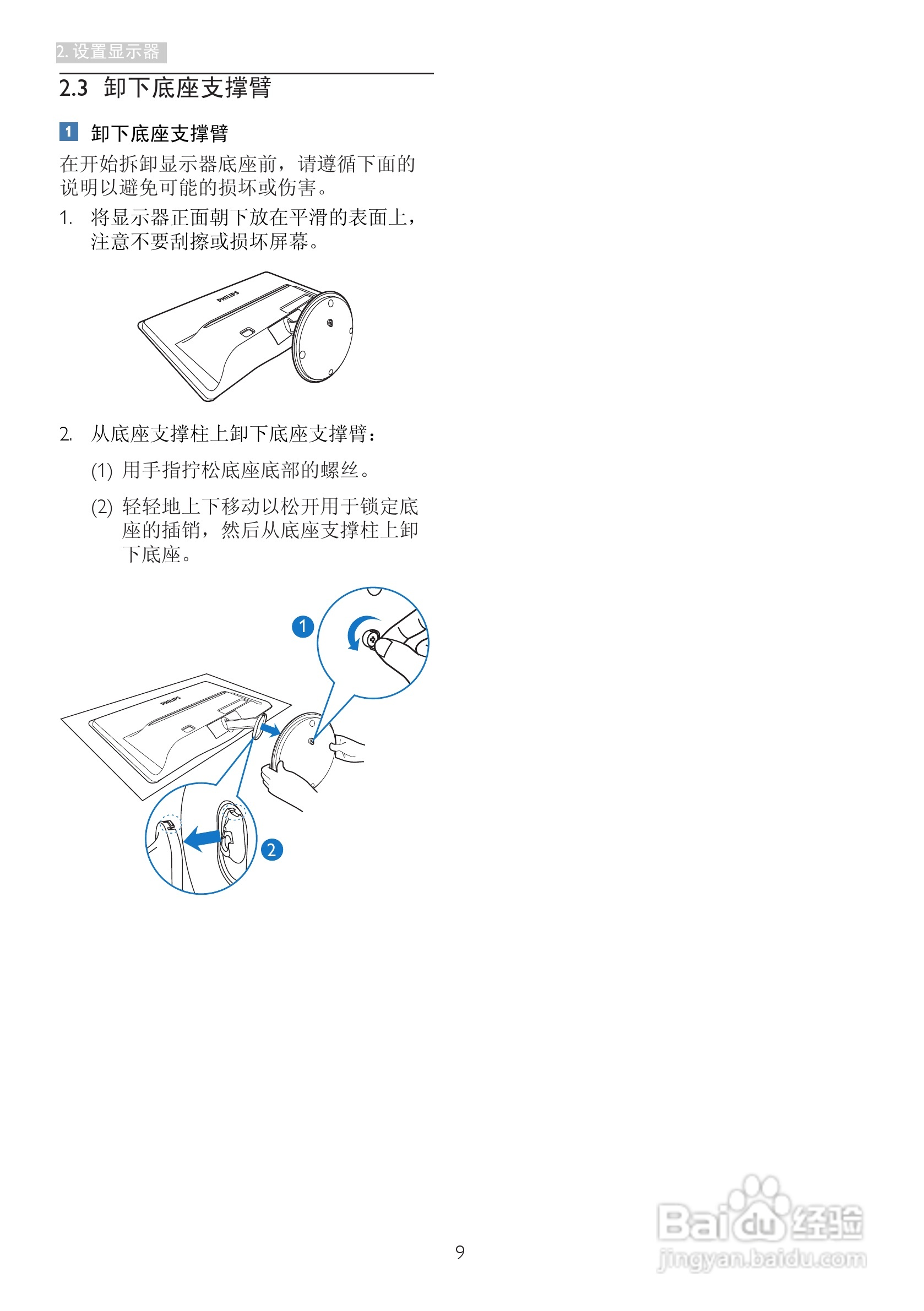 2. 设置显示器

2.3 卸下底座支撑臂

1 卸下底座支撑臂

在开始拆卸显示器底座前，请遵循下面的说明以避免可能的损坏或伤害。

1. 将显示器正面朝下放在平滑的表面上，注意不要刮擦或损坏屏幕。

PHILIPS

2. 从底座支撑柱上卸下底座支撑臂：

(1) 用手指拧松底座底部的螺丝。

(2) 轻轻地上下移动以松开用于锁定底座的插销，然后从底座支撑柱上卸下底座。

1

PHILIPS

2

9

Baidu经验
jingyan.baidu.com