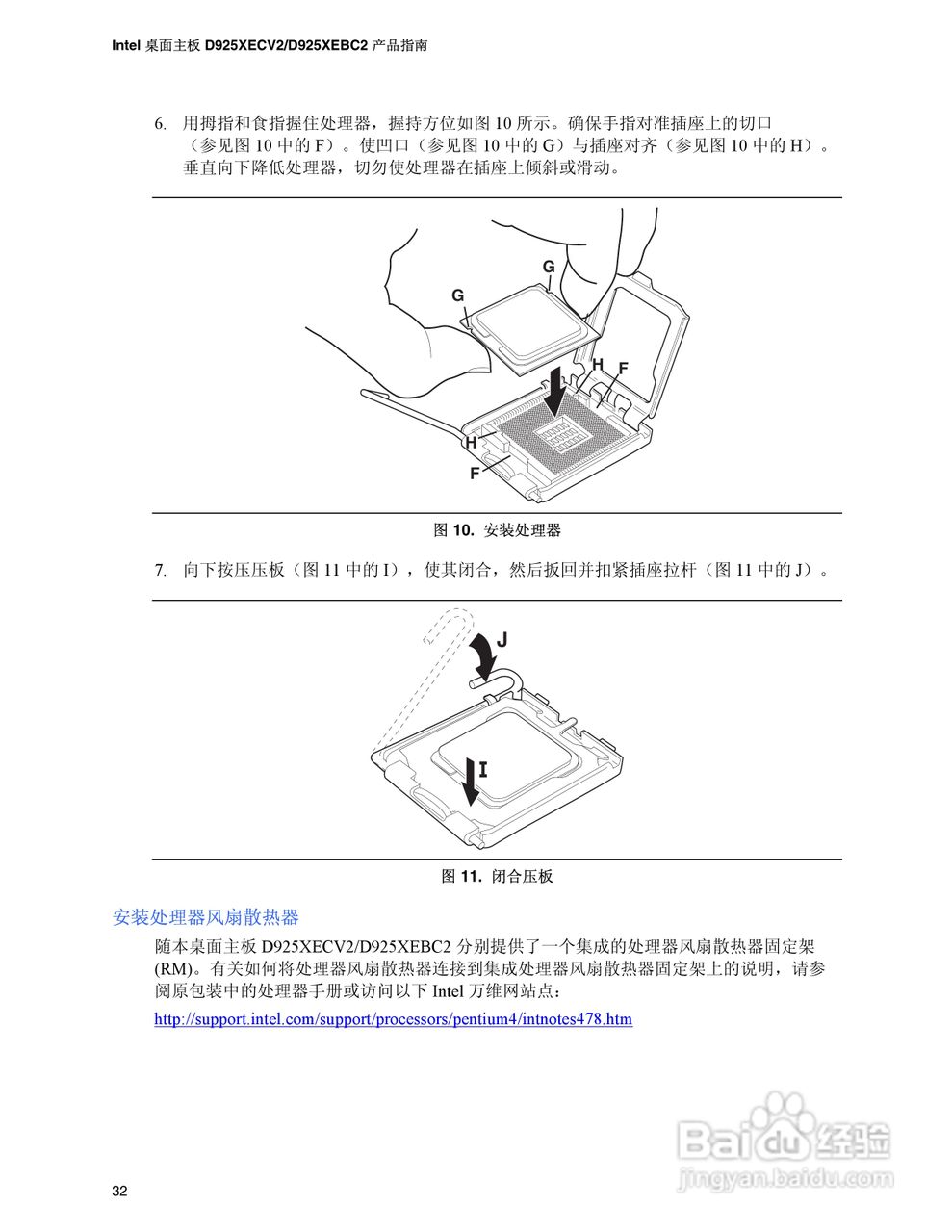 Intel 桌面主板 D925XECV2/D925XEBC2 产品指南

6. 用拇指和食指握住处理器，握持方位如图 10 所示。确保手指对准插座上的切口（参见图 10 中的 F）。使凹口（参见图 10 中的 G）与插座对齐（参见图 10 中的 H）。垂直向下降低处理器，切勿使处理器在插座上倾斜或滑动。

G
G
H
F
H
F

图 10. 安装处理器

7. 向下按压压板（图 11 中的 I），使其闭合，然后扳回并扣紧插座拉杆（图 11 中的 J）。

J
I

图 11. 闭合压板

安装处理器风扇散热器

随本桌面主板 D925XECV2/D925XEBC2 分别提供了一个集成的处理器风扇散热器固定架 (RM)。有关如何将处理器风扇散热器连接到集成处理器风扇散热器固定架上的说明，请参阅原包装中的处理器手册或访问以下 Intel 万维网站点：

http://support.intel.com/support/processors/pentium4/intnotes478.htm

Baidu 经验
jingyan.baidu.com

32