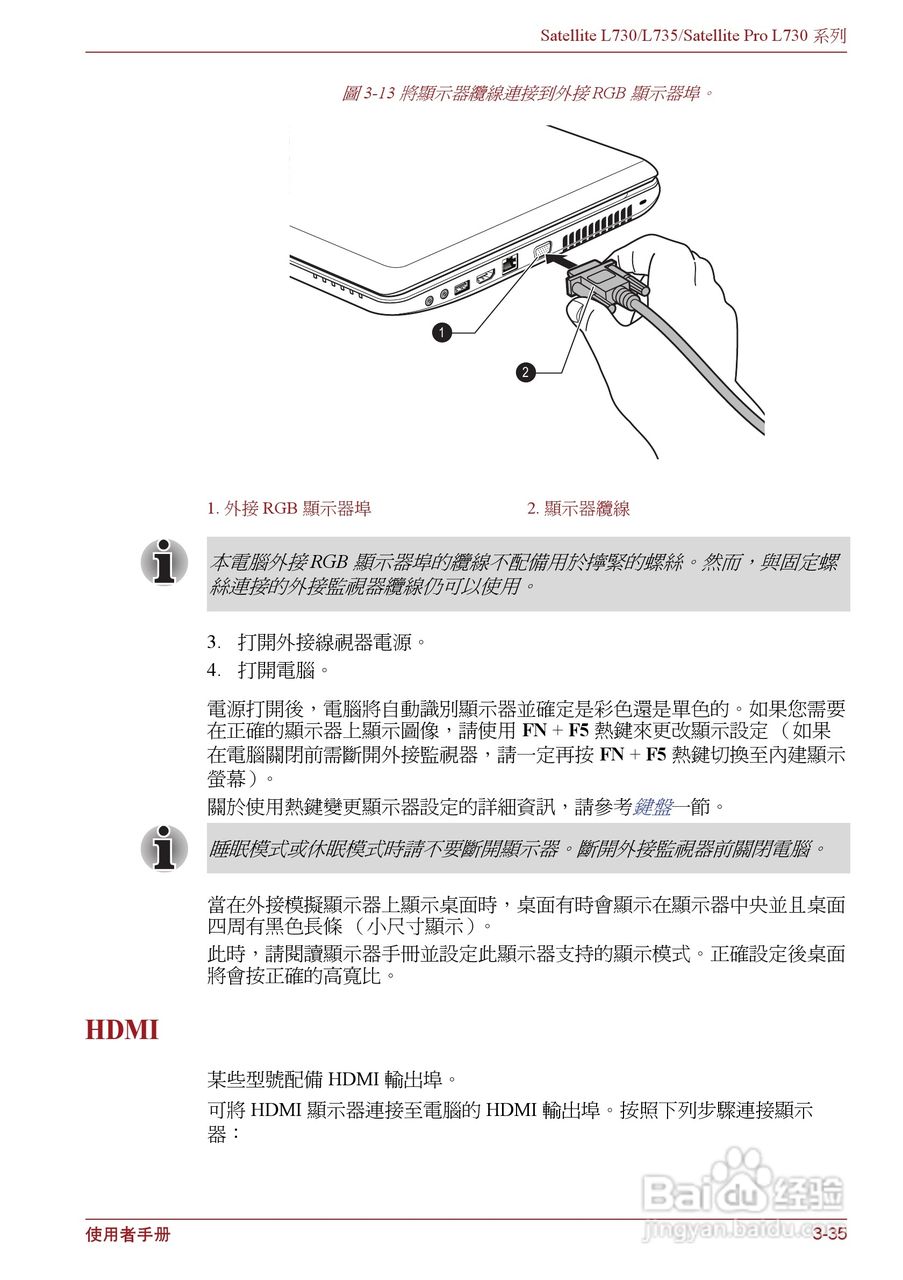 Satellite L730/L735/Satellite Pro L730 系列

圖 3-13 將顯示器纜線連接到外接 RGB 顯示器埠。

1

2

1. 外接 RGB 顯示器埠

2. 顯示器纜線

本電腦外接 RGB 顯示器埠的纜線不配備用於擰緊的螺絲。然而，與固定螺絲連接的外接監視器纜線仍可以使用。

3. 打開外接線視器電源。

4. 打開電腦。

電源打開後，電腦將自動識別顯示器並確定是彩色還是單色的。如果您需要在正確的顯示器上顯示圖像，請使用 FN + F5 熱鍵來更改顯示設定 （如果在電腦關閉前需斷開外接監視器，請一定再按 FN + F5 熱鍵切換至內建顯示螢幕）。

關於使用熱鍵變更顯示器設定的詳細資訊，請參考鍵盤一節。

睡眠模式或休眠模式時請不要斷開顯示器。斷開外接監視器前關閉電腦。

當在外接模擬顯示器上顯示桌面時，桌面有時會顯示在顯示器中央並且桌面四周有黑色長條 （小尺寸顯示）。

此時，請閱讀顯示器手冊並設定此顯示器支持的顯示模式。正確設定後桌面將會按正確的高寬比。

HDMI

某些型號配備 HDMI 輸出埠。

可將 HDMI 顯示器連接至電腦的 HDMI 輸出埠。按照下列步驟連接顯示器：

使用者手冊

3-35

Baidu 经验
jingyan.baidu.com