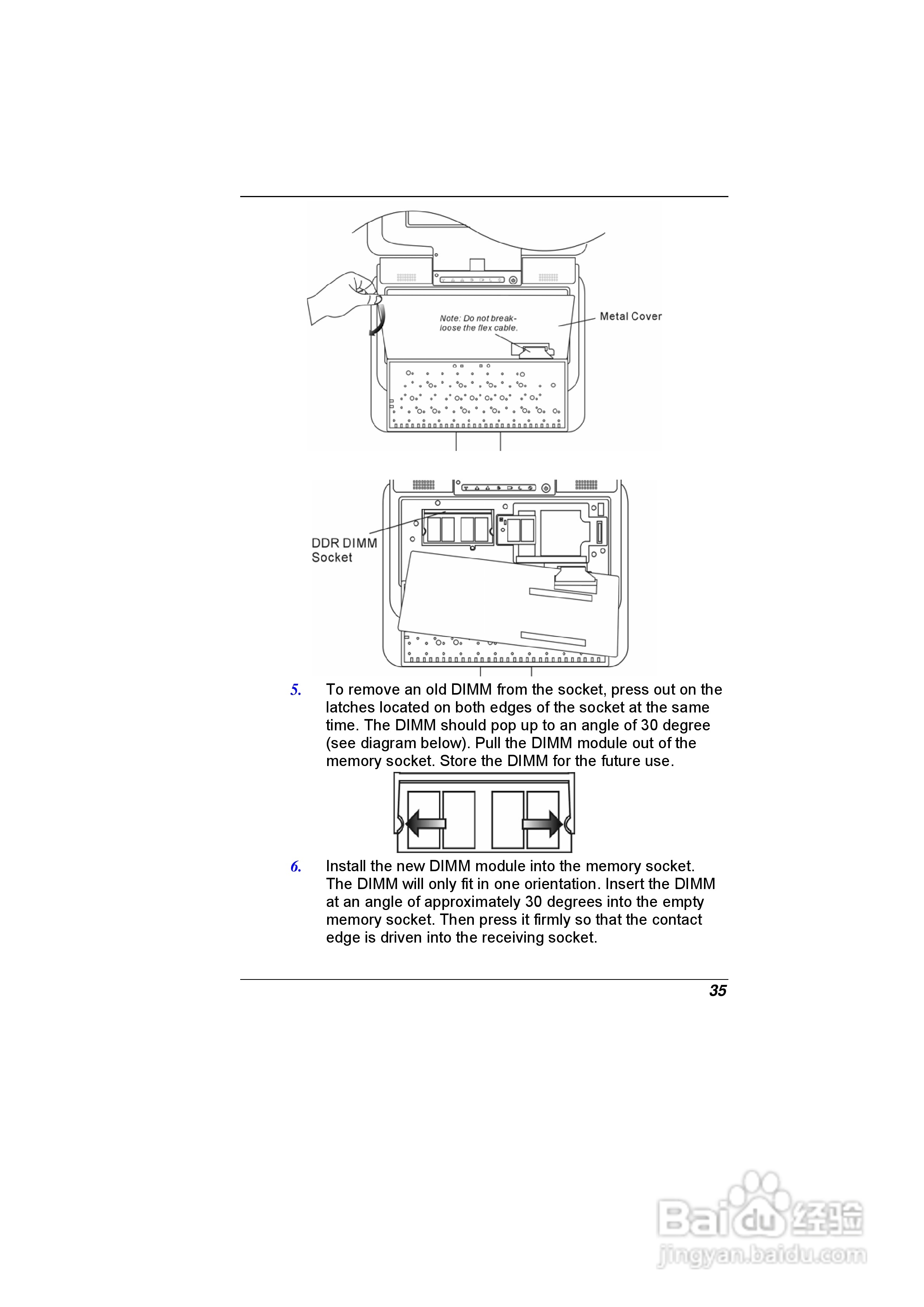 Note: Do not break-loose the flex cable.

Metal Cover

DDR DIMM Socket

5. To remove an old DIMM from the socket, press out on the latches located on both edges of the socket at the same time. The DIMM should pop up to an angle of 30 degree (see diagram below). Pull the DIMM module out of the memory socket. Store the DIMM for the future use.

6. Install the new DIMM module into the memory socket. The DIMM will only fit in one orientation. Insert the DIMM at an angle of approximately 30 degrees into the empty memory socket. Then press it firmly so that the contact edge is driven into the receiving socket.

35

Baidu 经验
jingyan.baidu.com