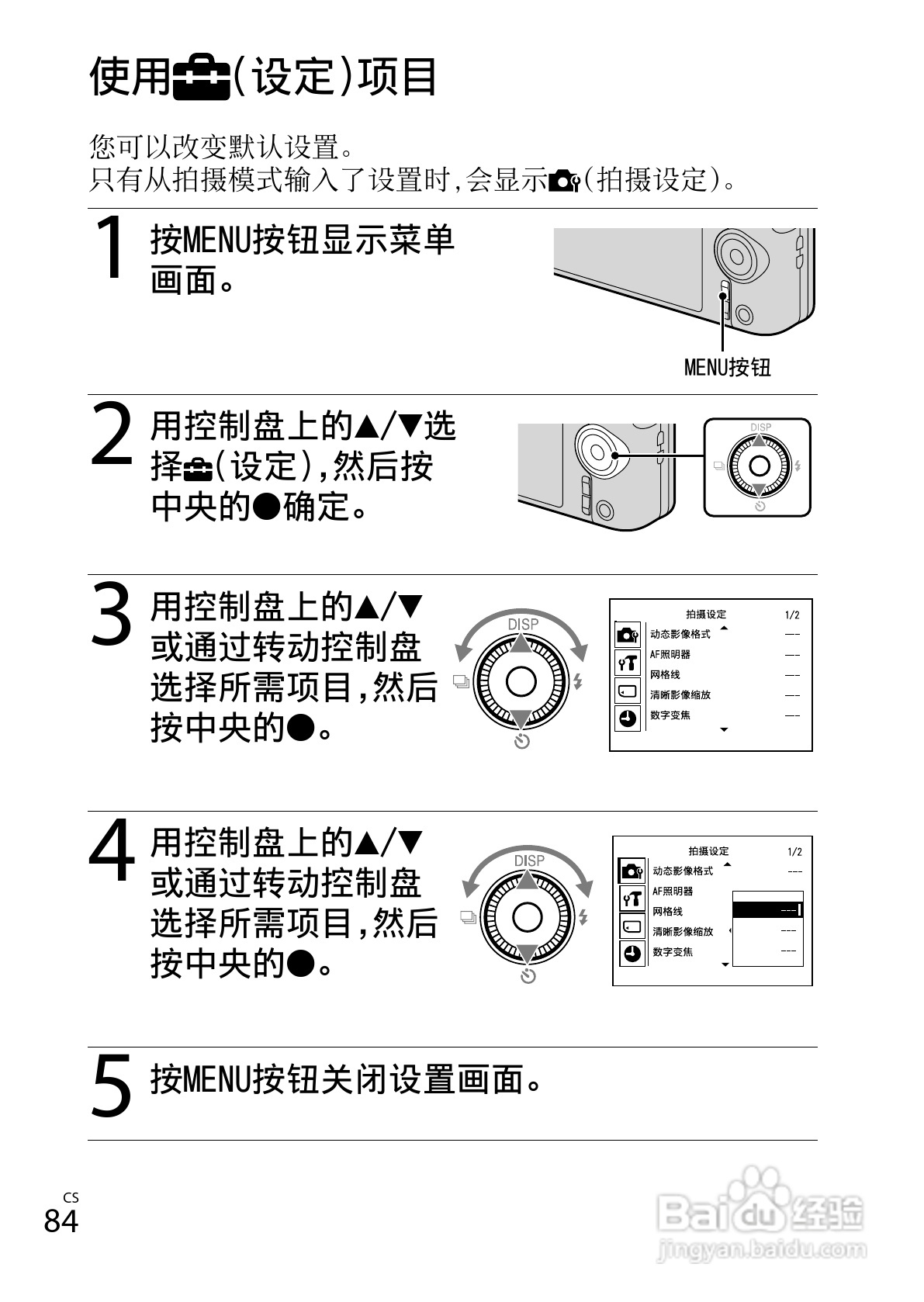 使用(设定)项目

您可以改变默认设置。
只有从拍摄模式输入了设置时,会显示(拍摄设定)。

1 按MENU按钮显示菜单画面。

MENU按钮

2 用控制盘上的▲/▼选择(设定),然后按中央的●确定。

DISP

3 用控制盘上的▲/▼或通过转动控制盘选择所需项目,然后按中央的●。

DISP

拍摄设定 1/2
动态影像格式 ---
AF照明器 ---
网格线 ---
清晰影像缩放 ---
数字变焦 ---

4 用控制盘上的▲/▼或通过转动控制盘选择所需项目,然后按中央的●。

DISP

拍摄设定 1/2
动态影像格式 ---
AF照明器
网格线 ---
清晰影像缩放 ---
数字变焦 ---

5 按MENU按钮关闭设置画面。

CS
84

Baidu经验
jingyan.baidu.com