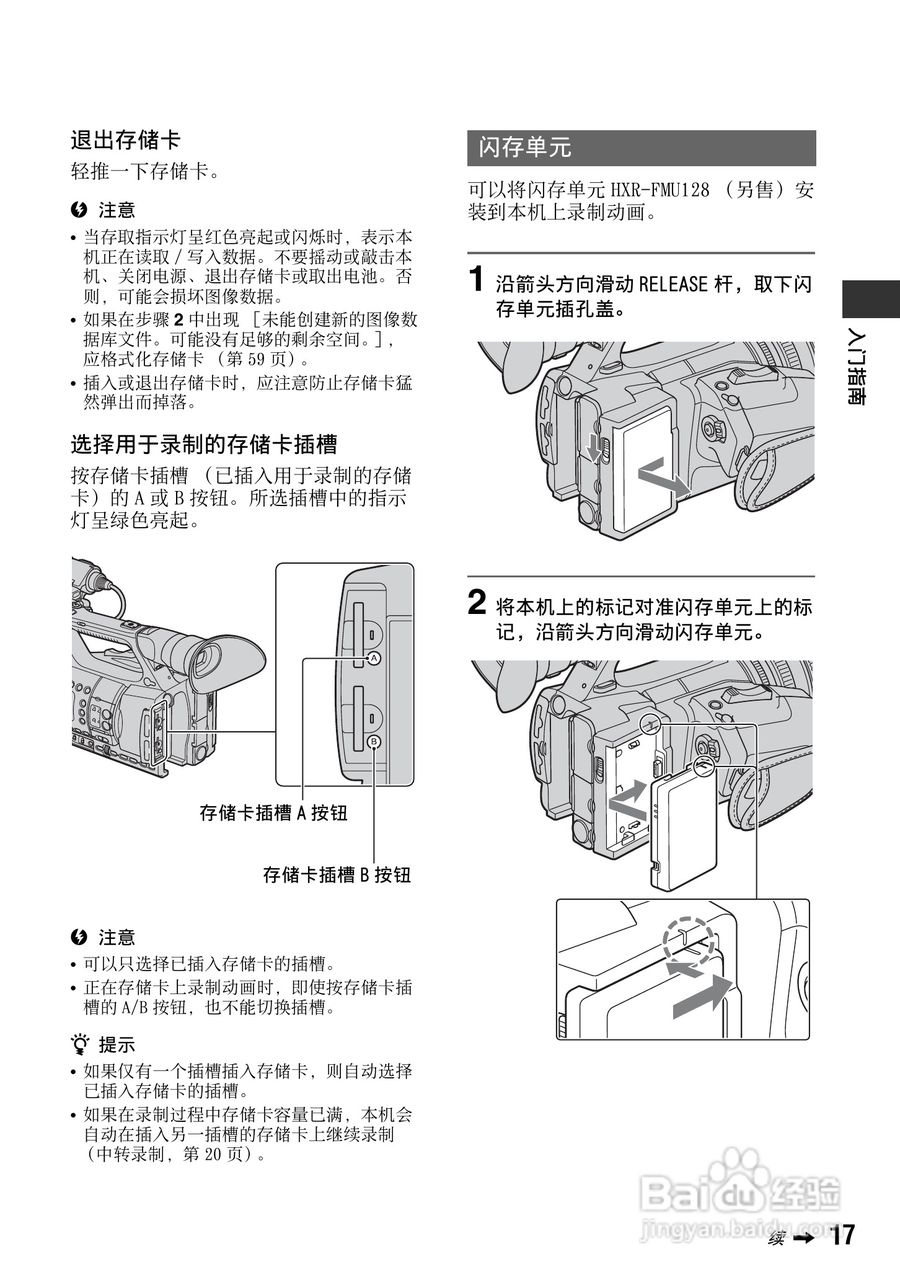 退出存储卡

轻推一下存储卡。

注意

• 当存取指示灯呈红色亮起或闪烁时，表示本机正在读取 / 写入数据。不要摇动或敲击本机、关闭电源、退出存储卡或取出电池。否则，可能会损坏图像数据。
• 如果在步骤 2 中出现 ［未能创建新的图像数据库文件。可能没有足够的剩余空间。］，应格式化存储卡 （第 59 页）。
• 插入或退出存储卡时，应注意防止存储卡猛然弹出而掉落。

选择用于录制的存储卡插槽

按存储卡插槽 （已插入用于录制的存储卡）的 A 或 B 按钮。所选插槽中的指示灯呈绿色亮起。

A

B

存储卡插槽 A 按钮

存储卡插槽 B 按钮

注意

• 可以只选择已插入存储卡的插槽。
• 正在存储卡上录制动画时，即使按存储卡插槽的 A/B 按钮，也不能切换插槽。

提示

• 如果仅有一个插槽插入存储卡，则自动选择已插入存储卡的插槽。
• 如果在录制过程中存储卡容量已满，本机会自动在插入另一插槽的存储卡上继续录制（中转录制，第 20 页）。

闪存单元

可以将闪存单元 HXR-FMU128 （另售）安装到本机上录制动画。

1 沿箭头方向滑动 RELEASE 杆，取下闪存单元插孔盖。

2 将本机上的标记对准闪存单元上的标记，沿箭头方向滑动闪存单元。

入门指南

Baidu 经验
jingyan.baidu.com

续 → 17