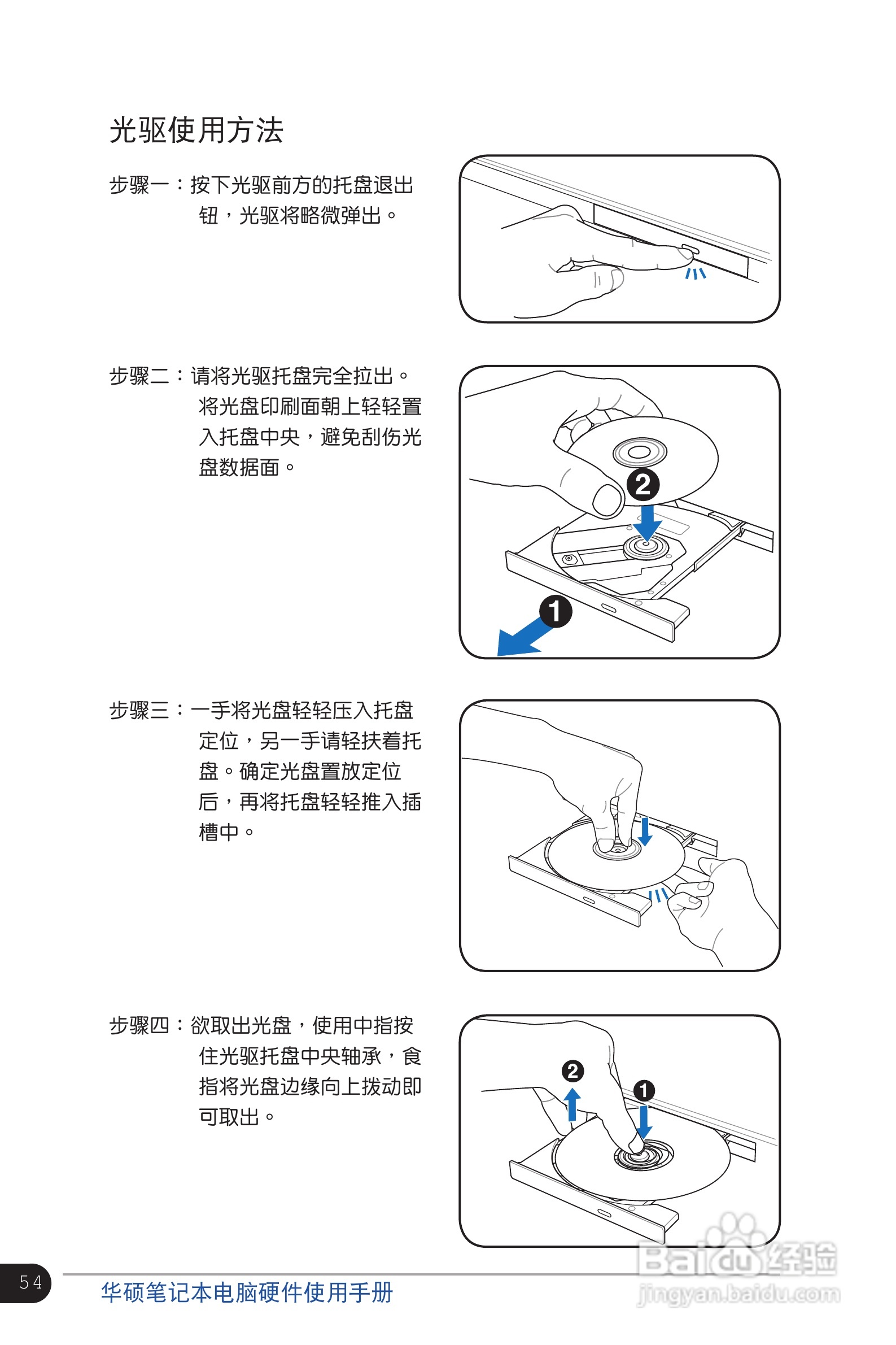 光驱使用方法

步骤一：按下光驱前方的托盘退出钮，光驱将略微弹出。

步骤二：请将光驱托盘完全拉出。将光盘印刷面朝上轻轻置入托盘中央，避免刮伤光盘数据面。

2

1

步骤三：一手将光盘轻轻压入托盘定位，另一手请轻扶着托盘。确定光盘置放定位后，再将托盘轻轻推入插槽中。

步骤四：欲取出光盘，使用中指按住光驱托盘中央轴承，食指将光盘边缘向上拨动即可取出。

2

1

54

华硕笔记本电脑硬件使用手册

Baidu经验
jingyan.baidu.com