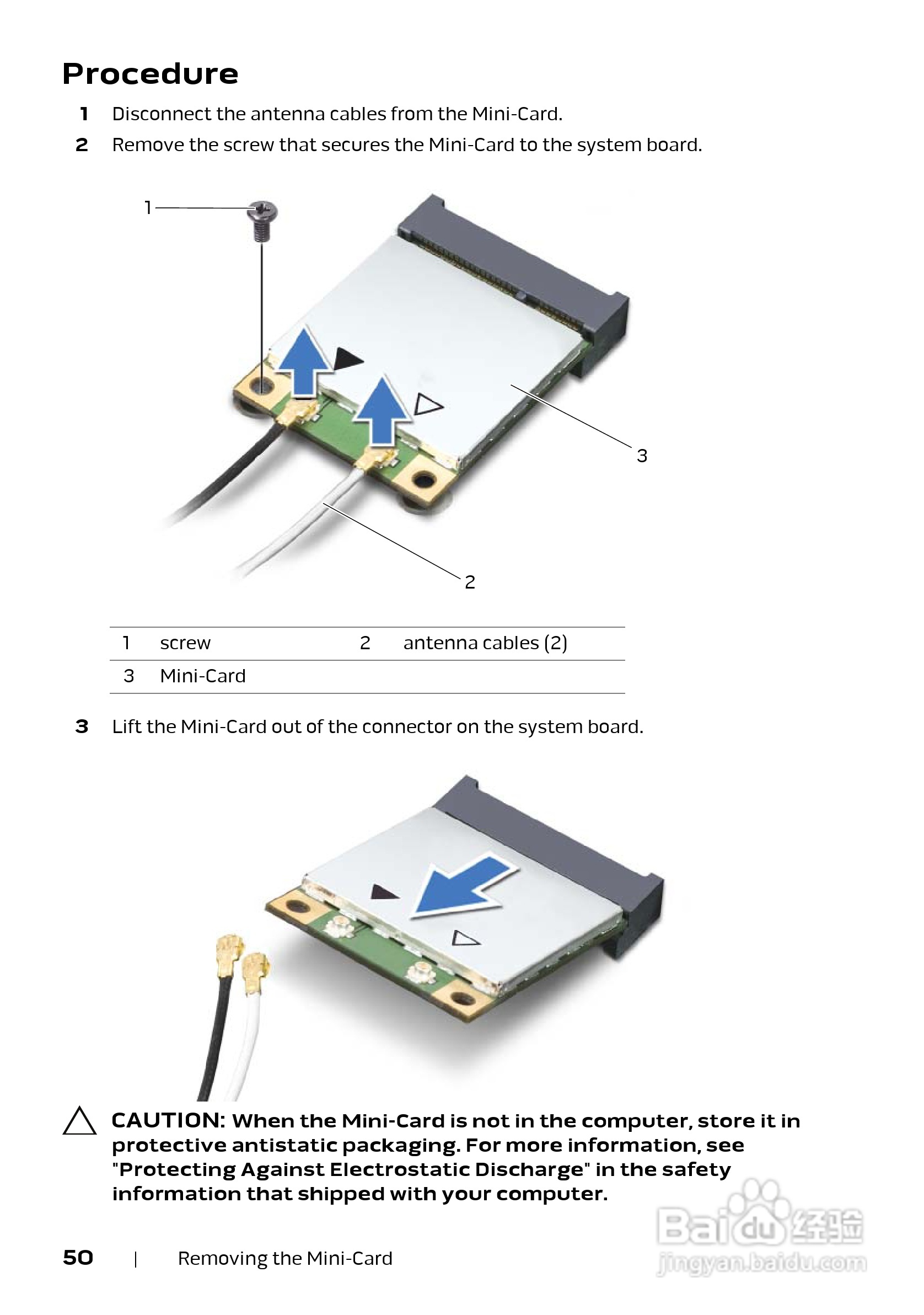 Procedure

1 Disconnect the antenna cables from the Mini-Card.

2 Remove the screw that secures the Mini-Card to the system board.

1

3

2

| 1 | screw | 2 | antenna cables (2) |
|---|---|---|---|
| 3 | Mini-Card | | |

3 Lift the Mini-Card out of the connector on the system board.

CAUTION: When the Mini-Card is not in the computer, store it in protective antistatic packaging. For more information, see "Protecting Against Electrostatic Discharge" in the safety information that shipped with your computer.

50 | Removing the Mini-Card

Baidu 经验
jingyan.baidu.com