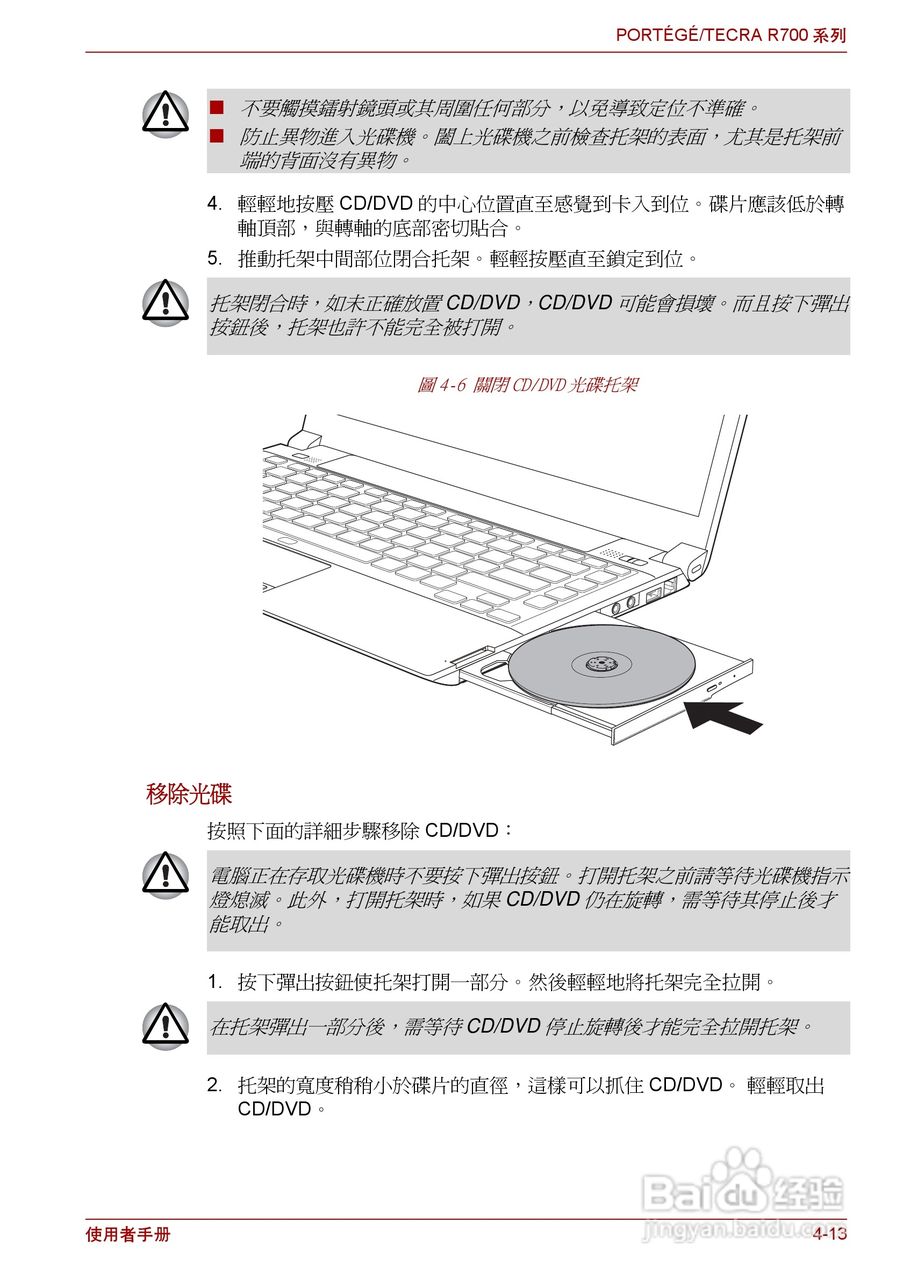 PORTÉGÉ/TECRA R700 系列

■ 不要觸摸鐳射鏡頭或其周圍任何部分，以免導致定位不準確。
■ 防止異物進入光碟機。闔上光碟機之前檢查托架的表面，尤其是托架前端的背面沒有異物。

4. 輕輕地按壓 CD/DVD 的中心位置直至感覺到卡入到位。碟片應該低於轉軸頂部，與轉軸的底部密切貼合。

5. 推動托架中間部位閉合托架。輕輕按壓直至鎖定到位。

托架閉合時，如未正確放置 CD/DVD，CD/DVD 可能會損壞。而且按下彈出按鈕後，托架也許不能完全被打開。

圖 4-6 關閉 CD/DVD 光碟托架

移除光碟

按照下面的詳細步驟移除 CD/DVD：

電腦正在存取光碟機時不要按下彈出按鈕。打開托架之前請等待光碟機指示燈熄滅。此外，打開托架時，如果 CD/DVD 仍在旋轉，需等待其停止後才能取出。

1. 按下彈出按鈕使托架打開一部分。然後輕輕地將托架完全拉開。

在托架彈出一部分後，需等待 CD/DVD 停止旋轉後才能完全拉開托架。

2. 托架的寬度稍稍小於碟片的直徑，這樣可以抓住 CD/DVD。 輕輕取出 CD/DVD。

Baidu 经验
jingyan.baidu.com

使用者手冊

4-13