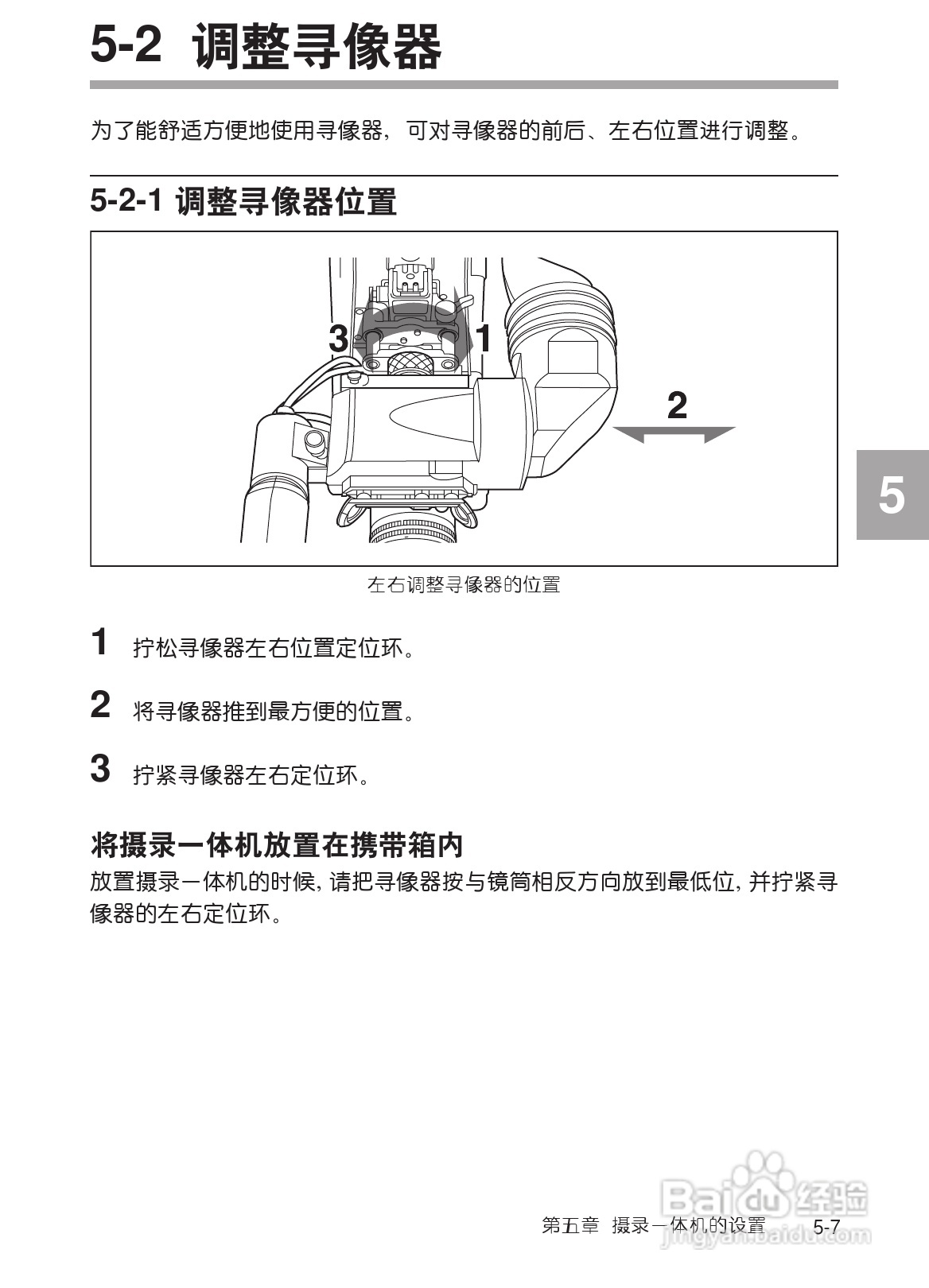 5-2 调整寻像器

为了能舒适方便地使用寻像器，可对寻像器的前后、左右位置进行调整。

5-2-1 调整寻像器位置

3
1
2

5

左右调整寻像器的位置

1 拧松寻像器左右位置定位环。

2 将寻像器推到最方便的位置。

3 拧紧寻像器左右定位环。

将摄录一体机放置在携带箱内

放置摄录一体机的时候, 请把寻像器按与镜筒相反方向放到最低位, 并拧紧寻像器的左右定位环。

第五章 摄录一体机的设置 5-7

Baidu 经验
jingyan.baidu.com