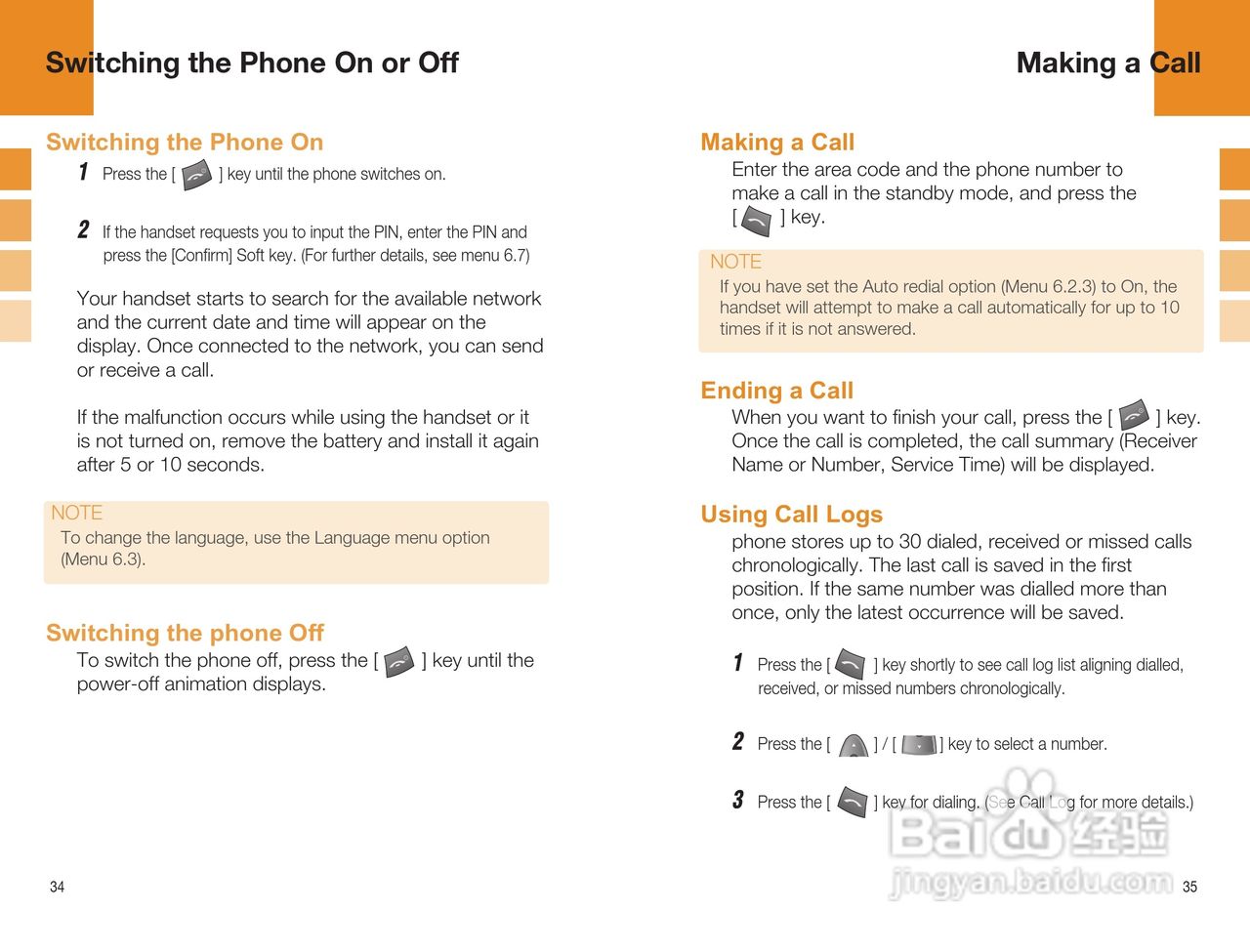 Switching the Phone On or Off

Switching the Phone On

1 Press the [ ] key until the phone switches on.

2 If the handset requests you to input the PIN, enter the PIN and press the [Confirm] Soft key. (For further details, see menu 6.7)

Your handset starts to search for the available network and the current date and time will appear on the display. Once connected to the network, you can send or receive a call.

If the malfunction occurs while using the handset or it is not turned on, remove the battery and install it again after 5 or 10 seconds.

NOTE
To change the language, use the Language menu option (Menu 6.3).

Switching the phone Off

To switch the phone off, press the [ ] key until the power-off animation displays.

34

Making a Call

Making a Call

Enter the area code and the phone number to make a call in the standby mode, and press the [ ] key.

NOTE
If you have set the Auto redial option (Menu 6.2.3) to On, the handset will attempt to make a call automatically for up to 10 times if it is not answered.

Ending a Call

When you want to finish your call, press the [ ] key. Once the call is completed, the call summary (Receiver Name or Number, Service Time) will be displayed.

Using Call Logs

phone stores up to 30 dialed, received or missed calls chronologically. The last call is saved in the first position. If the same number was dialled more than once, only the latest occurrence will be saved.

1 Press the [ ] key shortly to see call log list aligning dialled, received, or missed numbers chronologically.

2 Press the [ ] / [ ] key to select a number.

3 Press the [ ] key for dialing. (See Call Log for more details.)

Baidu 经验
jingyan.baidu.com

35