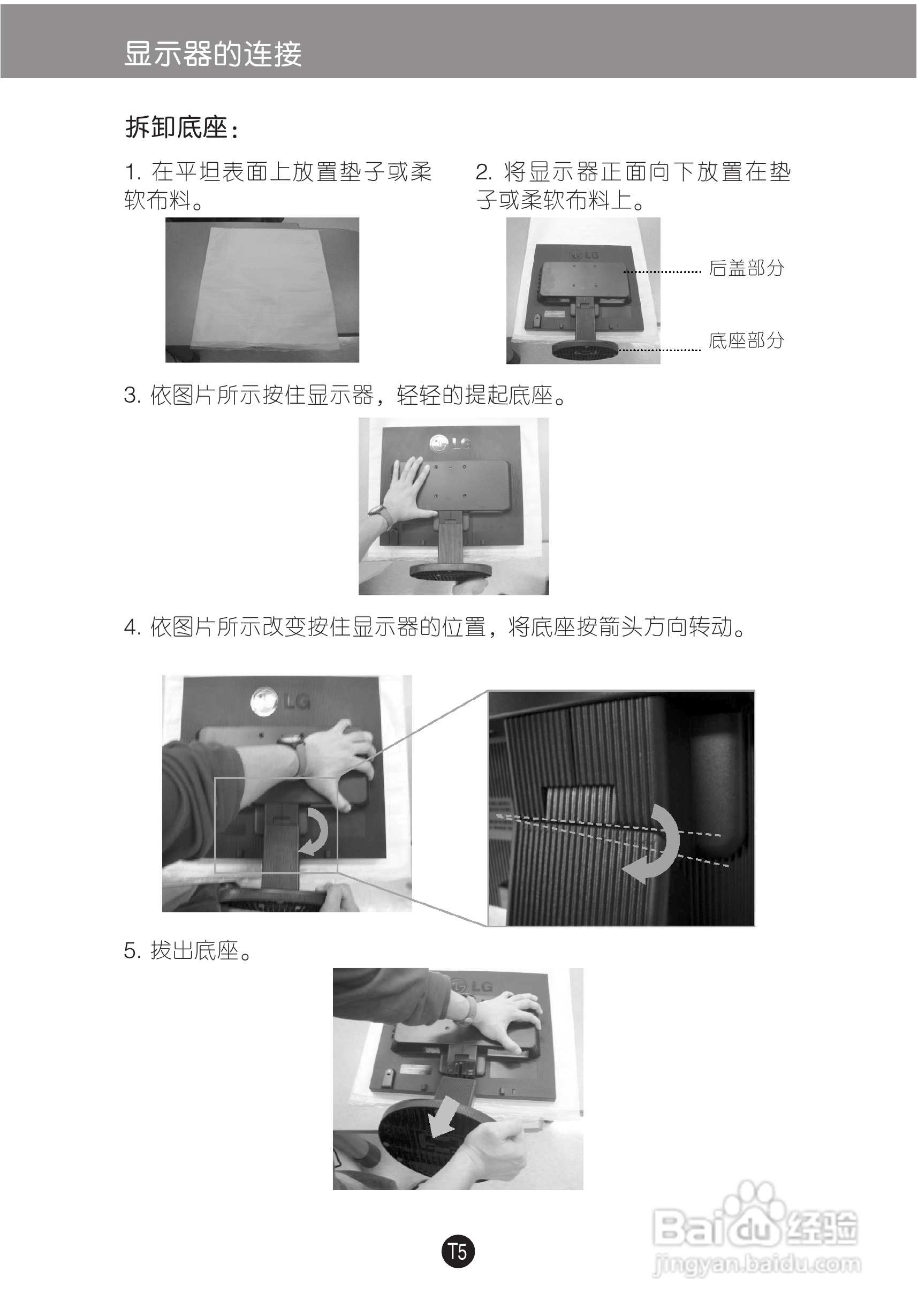 显示器的连接

拆卸底座：

1. 在平坦表面上放置垫子或柔软布料。

2. 将显示器正面向下放置在垫子或柔软布料上。

LG

后盖部分

底座部分

3. 依图片所示按住显示器，轻轻的提起底座。

LG

4. 依图片所示改变按住显示器的位置，将底座按箭头方向转动。

LG

5. 拔出底座。

LG

T5

Baidu经验
jingyan.baidu.com