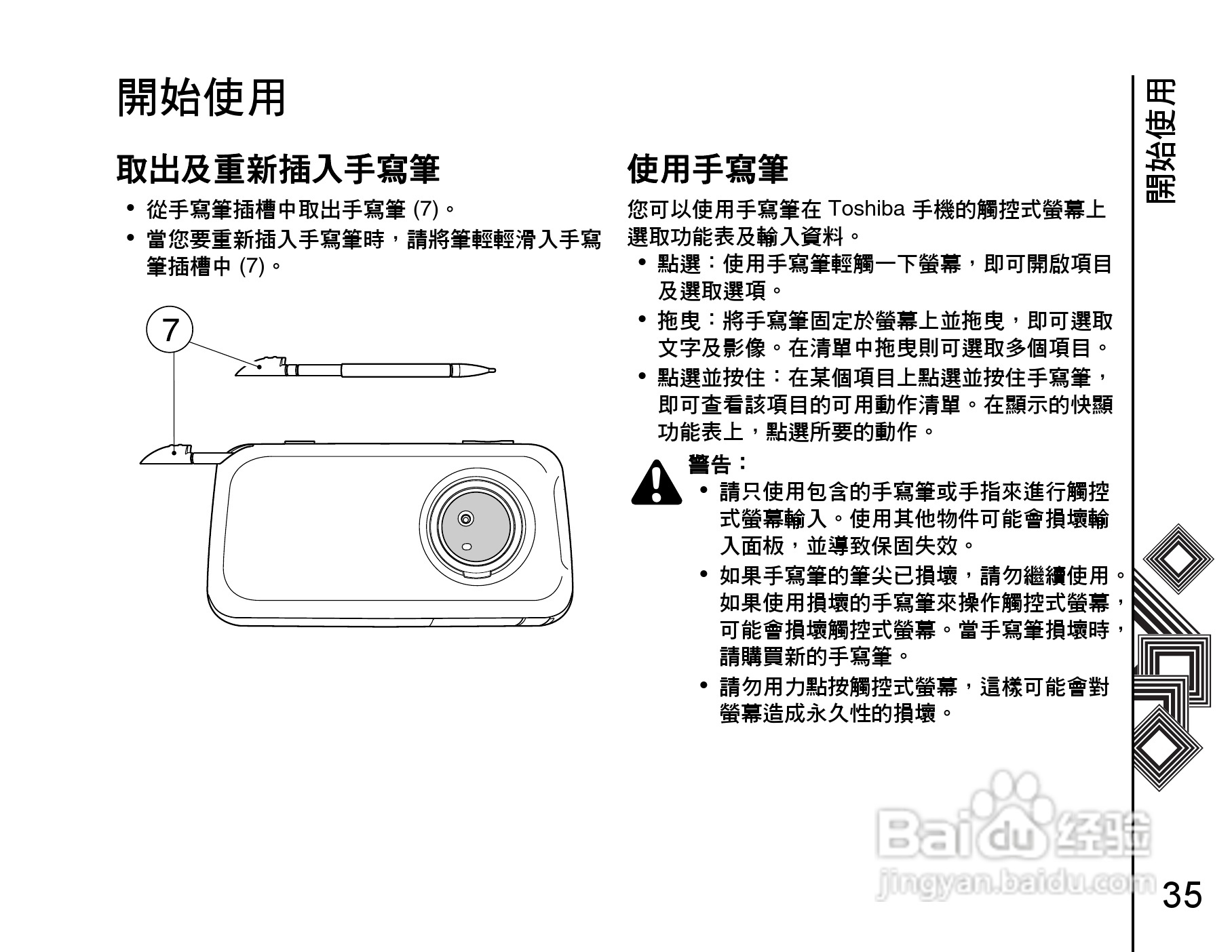 開始使用

取出及重新插入手寫筆

• 從手寫筆插槽中取出手寫筆 (7)。

• 當您要重新插入手寫筆時，請將筆輕輕滑入手寫筆插槽中 (7)。

7

使用手寫筆

您可以使用手寫筆在 Toshiba 手機的觸控式螢幕上選取功能表及輸入資料。

• 點選：使用手寫筆輕觸一下螢幕，即可開啟項目及選取選項。

• 拖曳：將手寫筆固定於螢幕上並拖曳，即可選取文字及影像。在清單中拖曳則可選取多個項目。

• 點選並按住：在某個項目上點選並按住手寫筆，即可查看該項目的可用動作清單。在顯示的快顯功能表上，點選所要的動作。

警告：

• 請只使用包含的手寫筆或手指來進行觸控式螢幕輸入。使用其他物件可能會損壞輸入面板，並導致保固失效。

• 如果手寫筆的筆尖已損壞，請勿繼續使用。如果使用損壞的手寫筆來操作觸控式螢幕，可能會損壞觸控式螢幕。當手寫筆損壞時，請購買新的手寫筆。

• 請勿用力點按觸控式螢幕，這樣可能會對螢幕造成永久性的損壞。

開始使用

Baidu 经验
jingyan.baidu.com

35