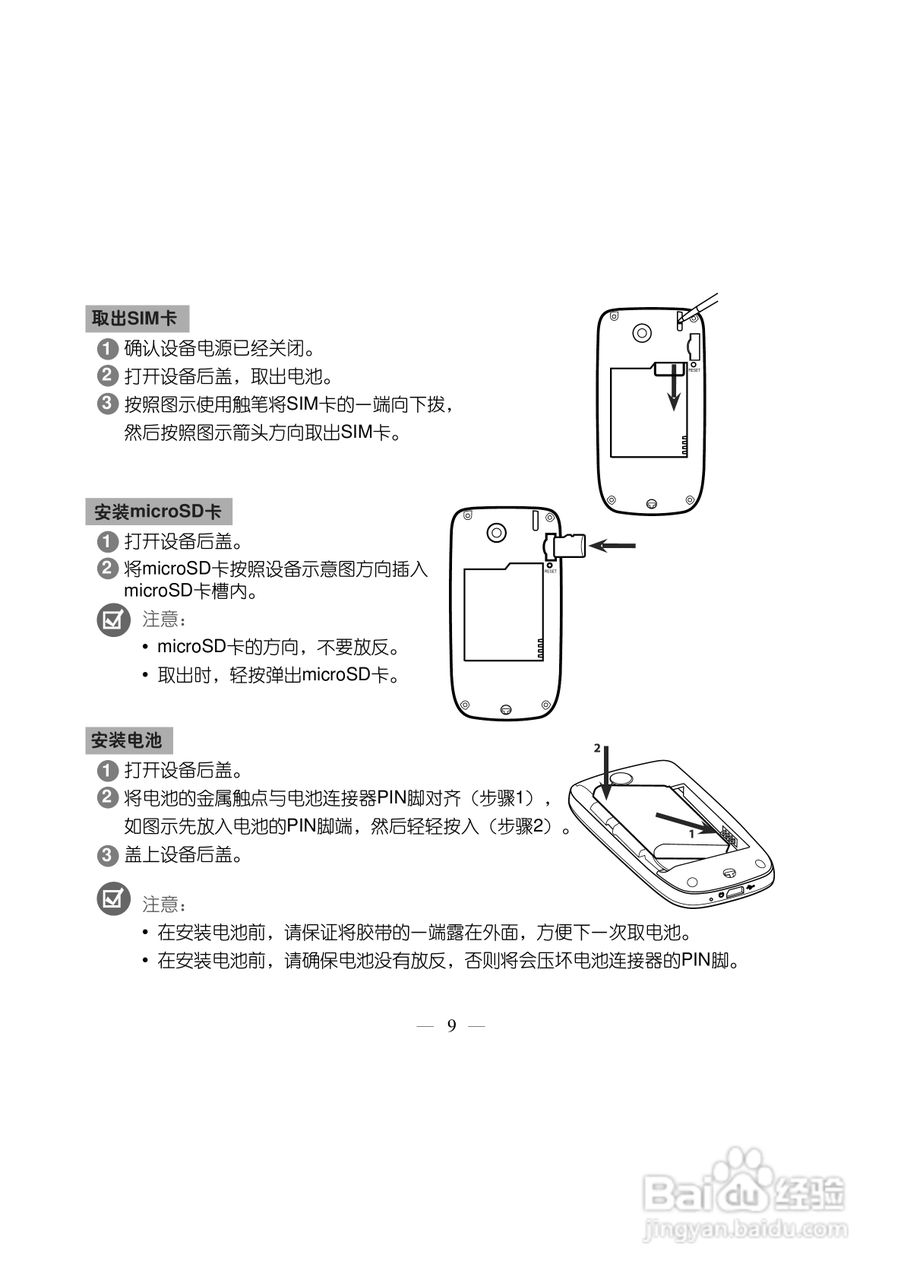 取出SIM卡

1 确认设备电源已经关闭。

2 打开设备后盖，取出电池。

3 按照图示使用触笔将SIM卡的一端向下拨，然后按照图示箭头方向取出SIM卡。

RESET

安装microSD卡

1 打开设备后盖。

2 将microSD卡按照设备示意图方向插入microSD卡槽内。

注意：

• microSD卡的方向，不要放反。

• 取出时，轻按弹出microSD卡。

RESET

安装电池

1 打开设备后盖。

2 将电池的金属触点与电池连接器PIN脚对齐（步骤1），如图示先放入电池的PIN脚端，然后轻轻按入（步骤2）。

3 盖上设备后盖。

2

1

注意：

• 在安装电池前，请保证将胶带的一端露在外面，方便下一次取电池。

• 在安装电池前，请确保电池没有放反，否则将会压坏电池连接器的PIN脚。

— 9 —

Baidu经验
jingyan.baidu.com