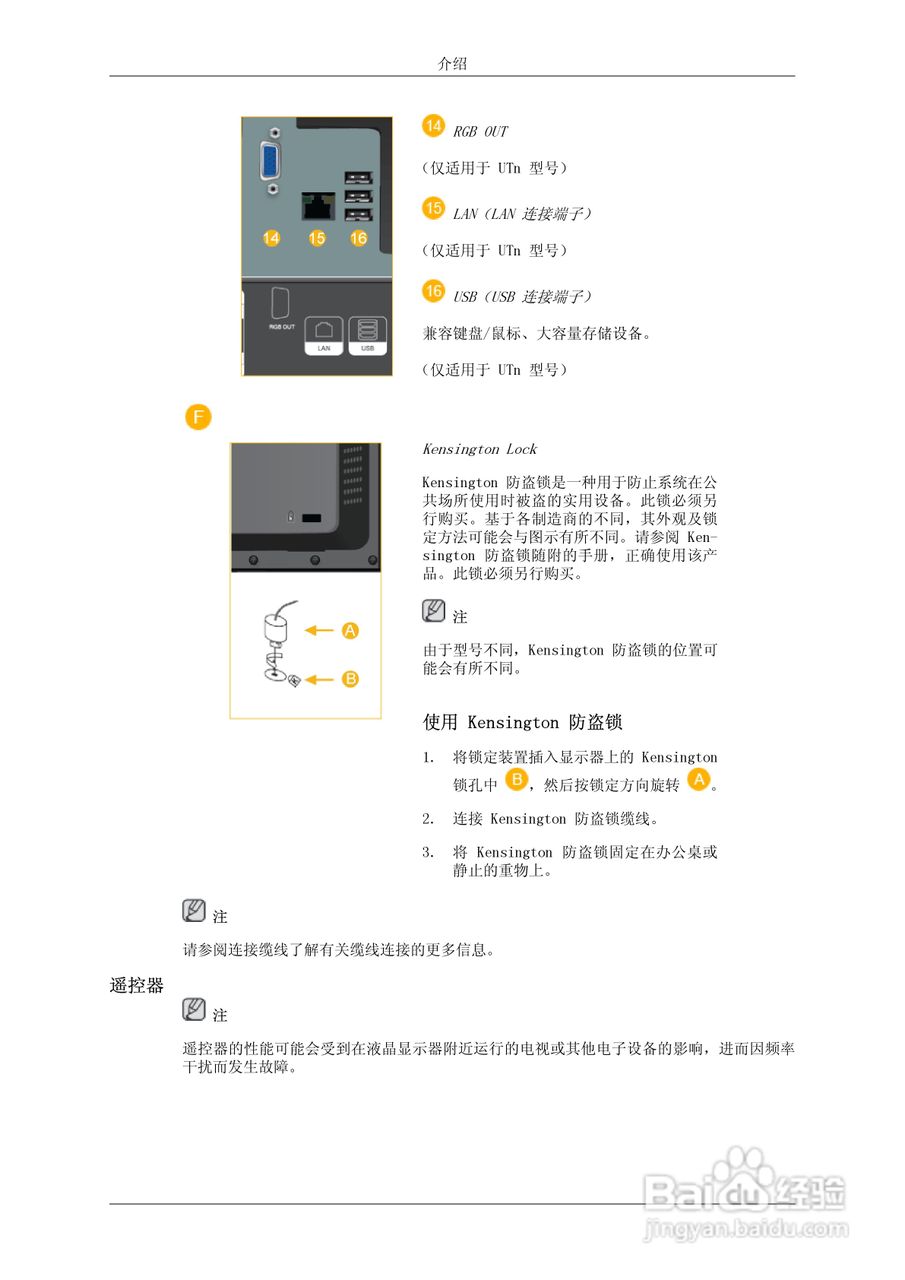 介绍

14 15 16

RGB OUT

LAN

USB

14 RGB OUT

（仅适用于 UTn 型号）

15 LAN（LAN 连接端子）

（仅适用于 UTn 型号）

16 USB（USB 连接端子）

兼容键盘/鼠标、大容量存储设备。

（仅适用于 UTn 型号）

F

A

B

Kensington Lock

Kensington 防盗锁是一种用于防止系统在公共场所使用时被盗的实用设备。此锁必须另行购买。基于各制造商的不同，其外观及锁定方法可能会与图示有所不同。请参阅 Kensington 防盗锁随附的手册，正确使用该产品。此锁必须另行购买。

注

由于型号不同，Kensington 防盗锁的位置可能会有所不同。

使用 Kensington 防盗锁

1. 将锁定装置插入显示器上的 Kensington 锁孔中 B，然后按锁定方向旋转 A。

2. 连接 Kensington 防盗锁缆线。

3. 将 Kensington 防盗锁固定在办公桌或静止的重物上。

注

请参阅连接缆线了解有关缆线连接的更多信息。

遥控器

注

遥控器的性能可能会受到在液晶显示器附近运行的电视或其他电子设备的影响，进而因频率干扰而发生故障。

Baidu经验
jingyan.baidu.com