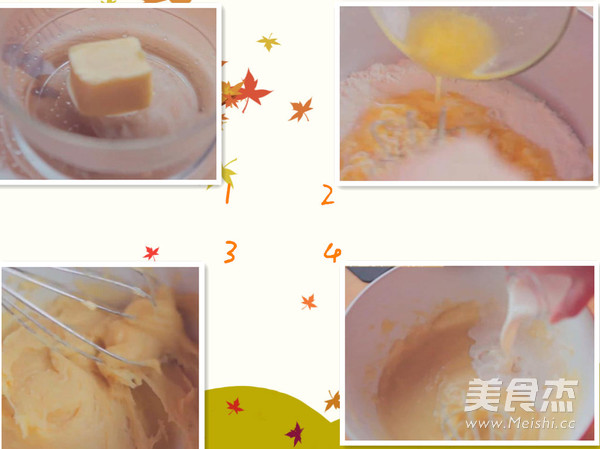 1

2

3

4

美食杰
www.Meishi.cc