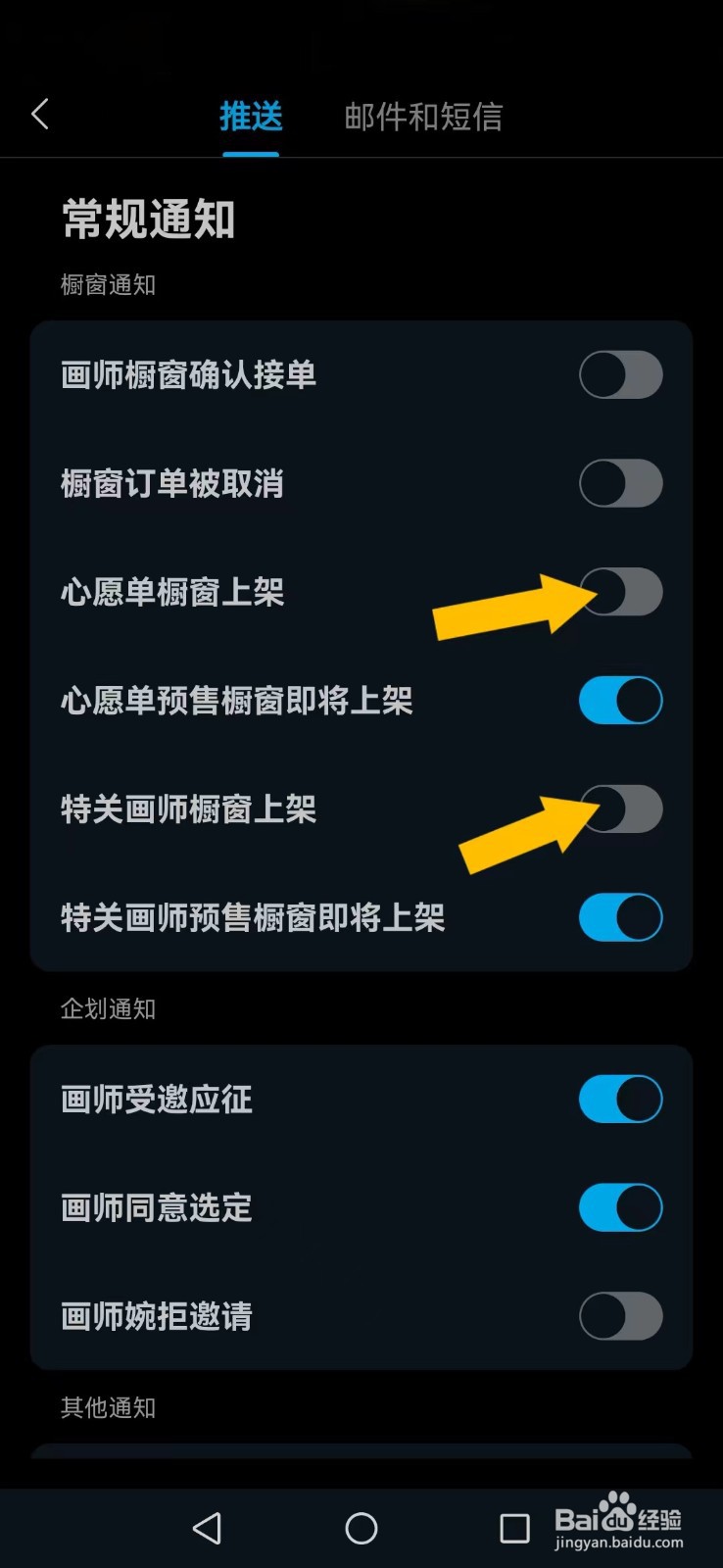 推送 邮件和短信

常规通知

橱窗通知

画师橱窗确认接单

橱窗订单被取消

心愿单橱窗上架

心愿单预售橱窗即将上架

特关画师橱窗上架

特关画师预售橱窗即将上架

企划通知

画师受邀应征

画师同意选定

画师婉拒邀请

其他通知

Baidu经验
jingyan.baidu.com