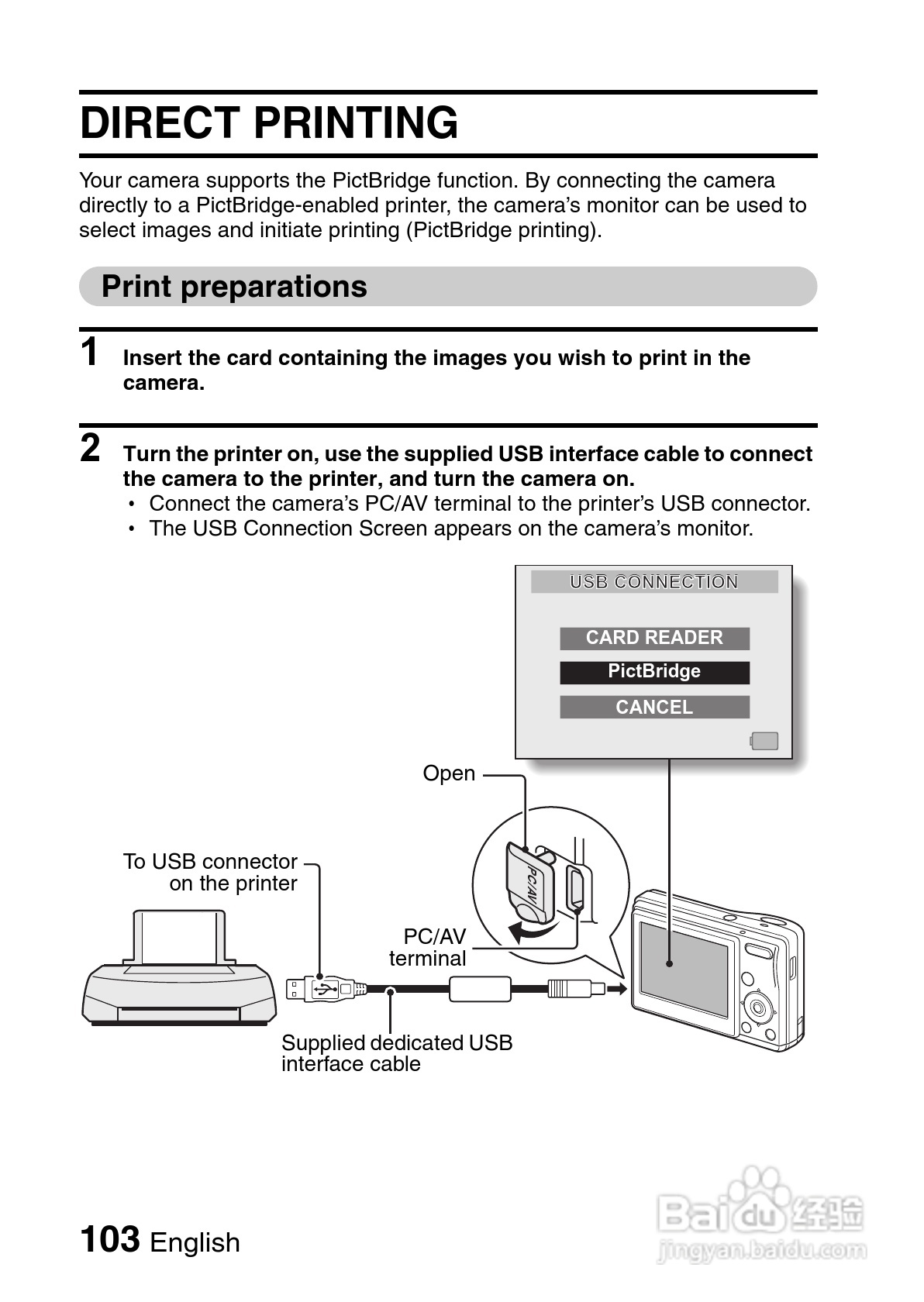 DIRECT PRINTING

Your camera supports the PictBridge function. By connecting the camera directly to a PictBridge-enabled printer, the camera's monitor can be used to select images and initiate printing (PictBridge printing).

Print preparations

1 Insert the card containing the images you wish to print in the camera.

2 Turn the printer on, use the supplied USB interface cable to connect the camera to the printer, and turn the camera on.
• Connect the camera's PC/AV terminal to the printer's USB connector.
• The USB Connection Screen appears on the camera's monitor.

USB CONNECTION
CARD READER
PictBridge
CANCEL

Open
To USB connector on the printer
PC/AV
PC/AV terminal
Supplied dedicated USB interface cable

103 English

Baidu 经验
jingyan.baidu.com