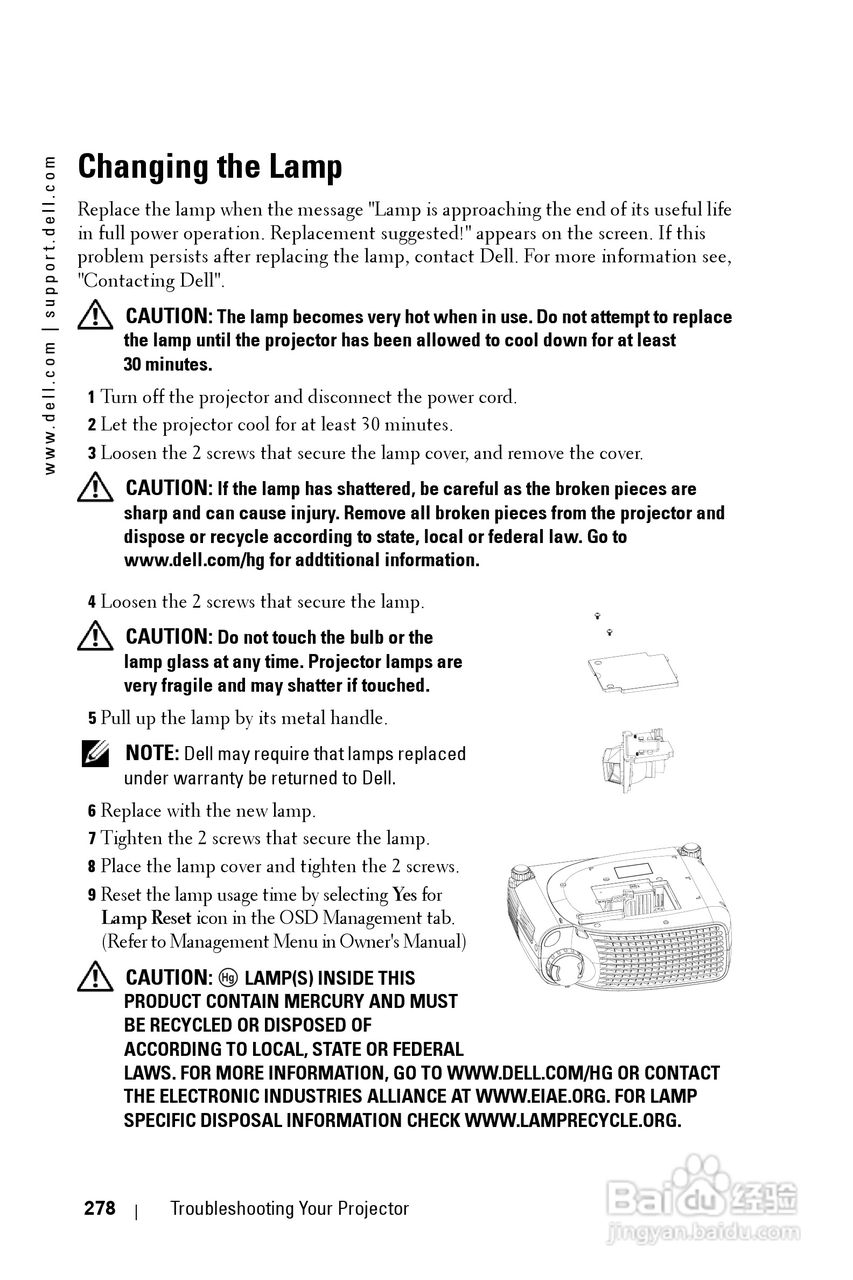 www.dell.com | support.dell.com

Changing the Lamp

Replace the lamp when the message "Lamp is approaching the end of its useful life in full power operation. Replacement suggested!" appears on the screen. If this problem persists after replacing the lamp, contact Dell. For more information see, "Contacting Dell".

CAUTION: The lamp becomes very hot when in use. Do not attempt to replace the lamp until the projector has been allowed to cool down for at least 30 minutes.

1 Turn off the projector and disconnect the power cord.
2 Let the projector cool for at least 30 minutes.
3 Loosen the 2 screws that secure the lamp cover, and remove the cover.

CAUTION: If the lamp has shattered, be careful as the broken pieces are sharp and can cause injury. Remove all broken pieces from the projector and dispose or recycle according to state, local or federal law. Go to www.dell.com/hg for addtitional information.

4 Loosen the 2 screws that secure the lamp.

CAUTION: Do not touch the bulb or the lamp glass at any time. Projector lamps are very fragile and may shatter if touched.

5 Pull up the lamp by its metal handle.

NOTE: Dell may require that lamps replaced under warranty be returned to Dell.

6 Replace with the new lamp.
7 Tighten the 2 screws that secure the lamp.
8 Place the lamp cover and tighten the 2 screws.
9 Reset the lamp usage time by selecting Yes for Lamp Reset icon in the OSD Management tab. (Refer to Management Menu in Owner's Manual)

CAUTION: Hg LAMP(S) INSIDE THIS PRODUCT CONTAIN MERCURY AND MUST BE RECYCLED OR DISPOSED OF ACCORDING TO LOCAL, STATE OR FEDERAL LAWS. FOR MORE INFORMATION, GO TO WWW.DELL.COM/HG OR CONTACT THE ELECTRONIC INDUSTRIES ALLIANCE AT WWW.EIAE.ORG. FOR LAMP SPECIFIC DISPOSAL INFORMATION CHECK WWW.LAMPRECYCLE.ORG.

278 | Troubleshooting Your Projector

Baidu 经验
jingyan.baidu.com