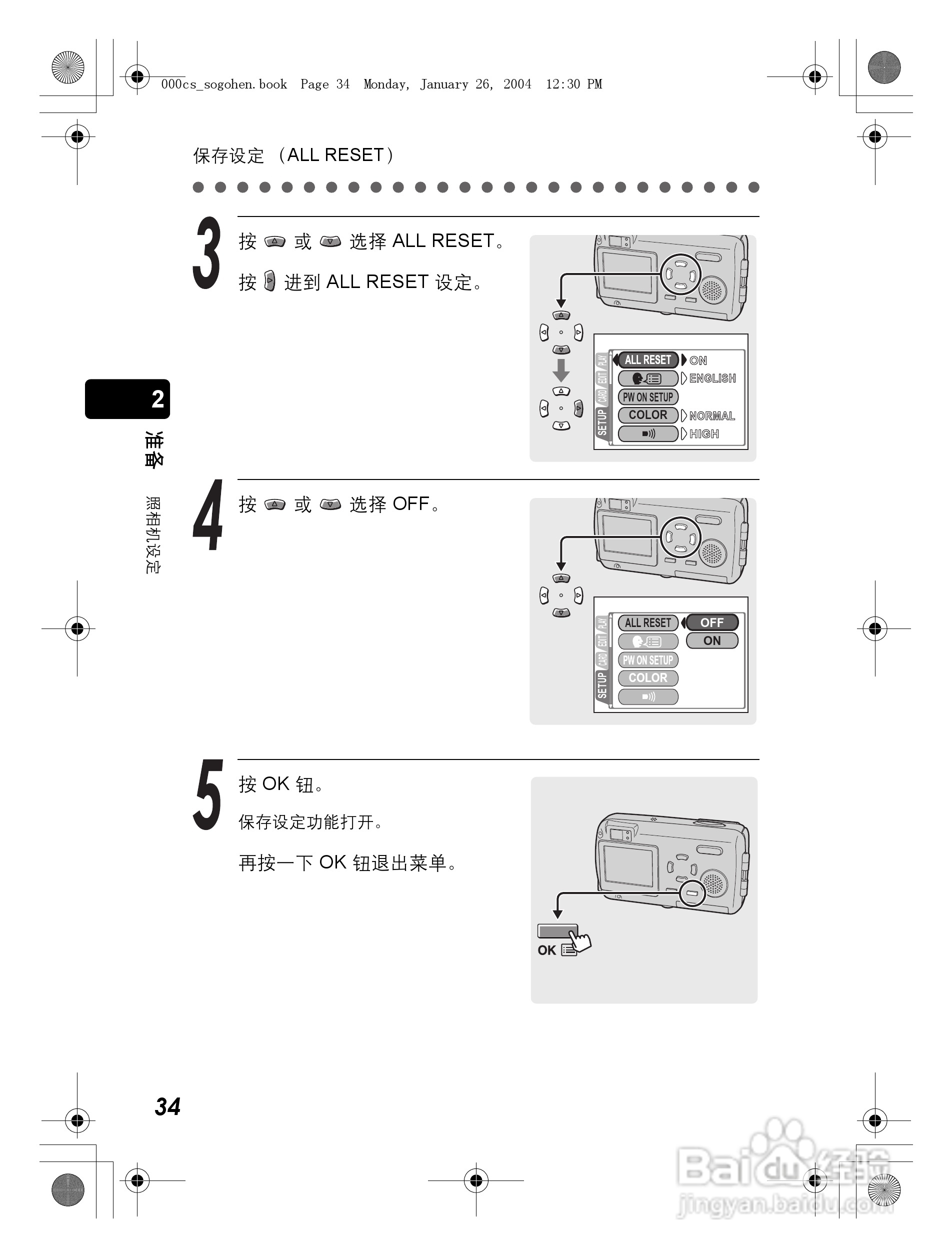 000cs_sogohen.book Page 34 Monday, January 26, 2004 12:30 PM

保存设定 （ALL RESET）

3 按 或 选择 ALL RESET。

按 进到 ALL RESET 设定。

PLAY EDIT CARD SETUP

ALL RESET ON

ENGLISH

PW ON SETUP

COLOR NORMAL

HIGH

2

准备

照相机设定

4 按 或 选择 OFF。

PLAY EDIT CARD SETUP

ALL RESET OFF

ON

PW ON SETUP

COLOR

5 按 OK 钮。

保存设定功能打开。

再按一下 OK 钮退出菜单。

OK

34

Baidu 经验 jingyan.baidu.com