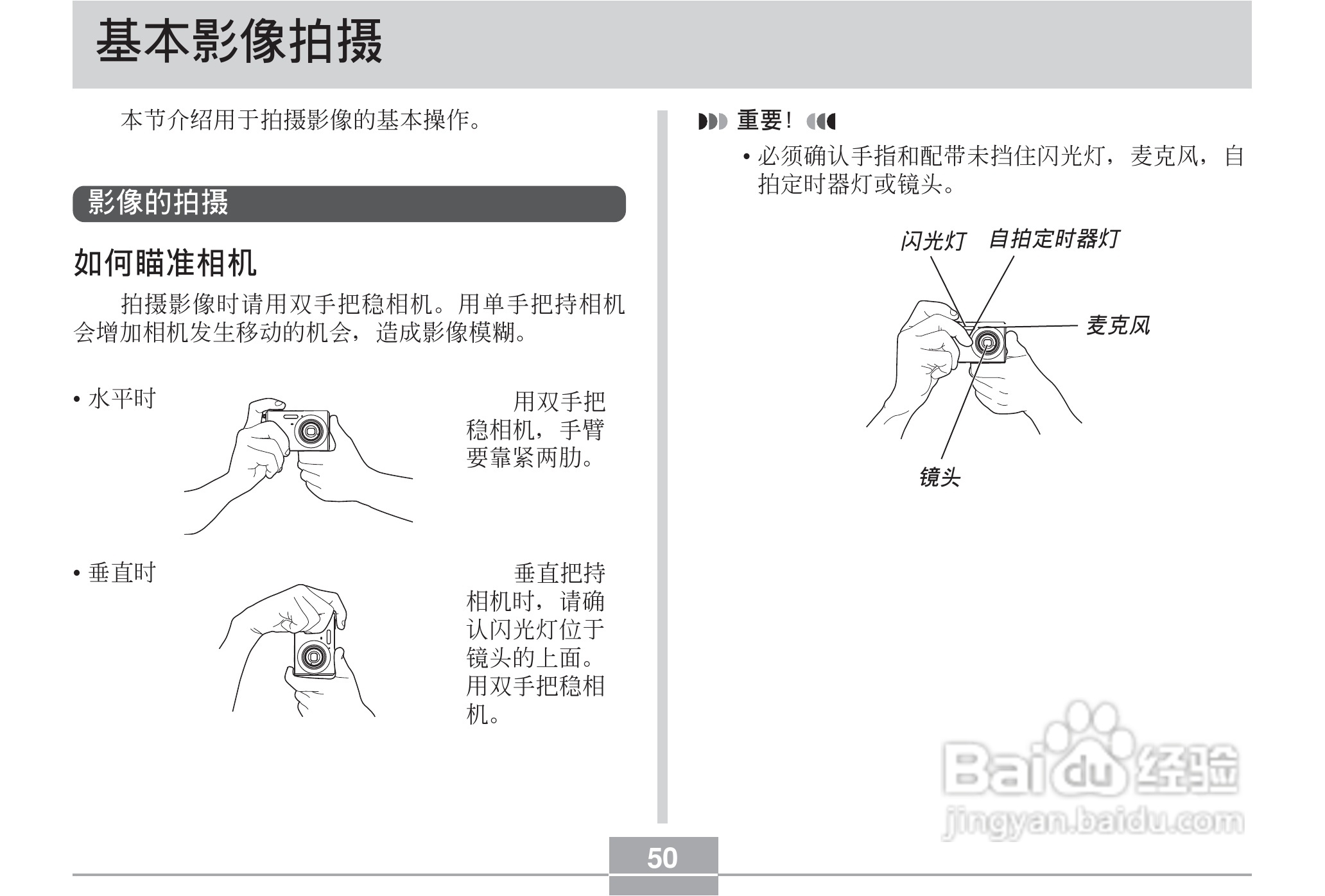 基本影像拍摄

本节介绍用于拍摄影像的基本操作。

影像的拍摄

如何瞄准相机

拍摄影像时请用双手把稳相机。用单手把持相机会增加相机发生移动的机会，造成影像模糊。

• 水平时

用双手把稳相机，手臂要靠紧两肋。

• 垂直时

垂直把持相机时，请确认闪光灯位于镜头的上面。用双手把稳相机。

重要！

• 必须确认手指和配带未挡住闪光灯，麦克风，自拍定时器灯或镜头。

闪光灯 自拍定时器灯

麦克风

镜头

Baidu经验
jingyan.baidu.com

50