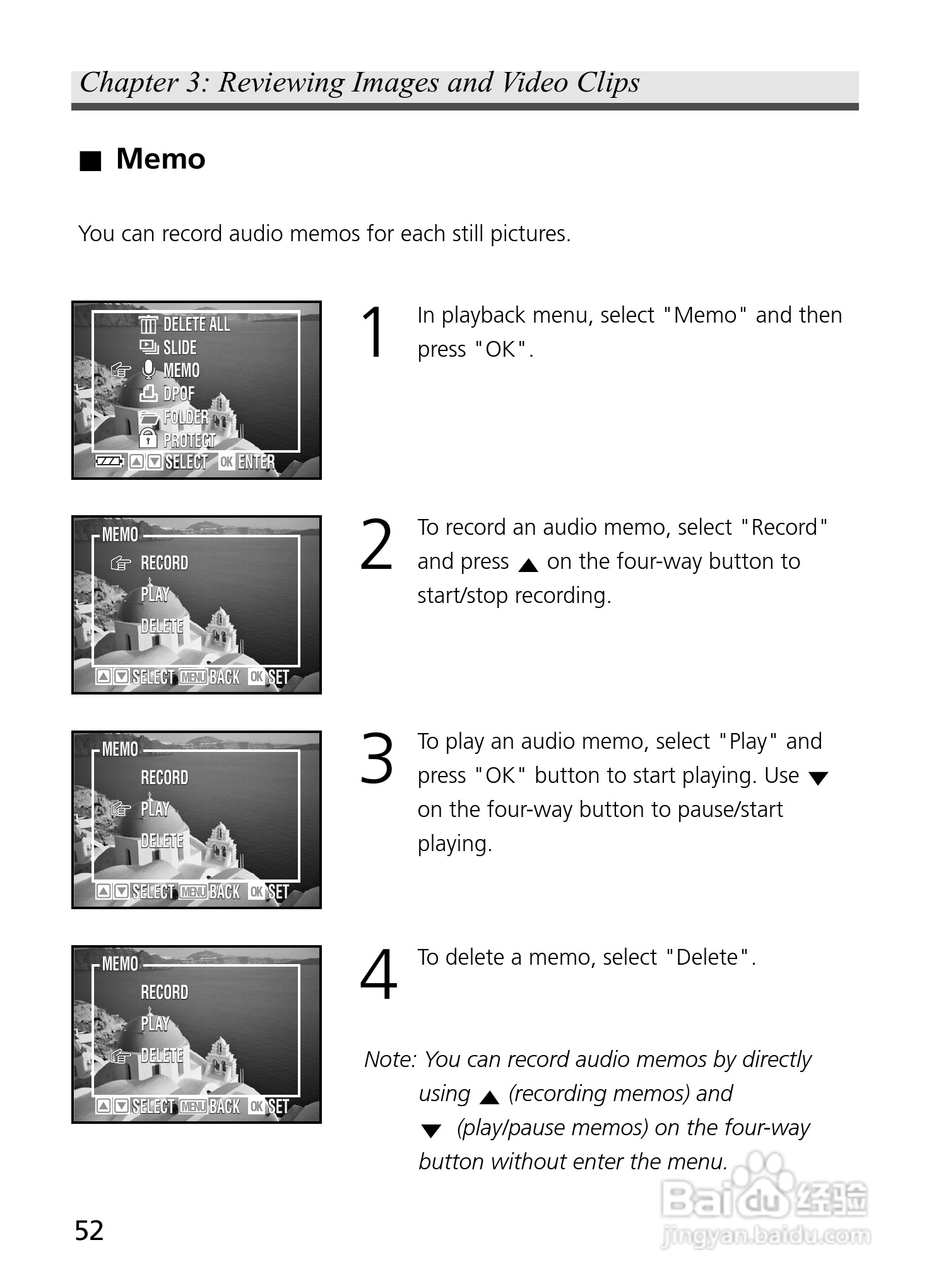 Chapter 3: Reviewing Images and Video Clips

■ Memo

You can record audio memos for each still pictures.

DELETE ALL
SLIDE
MEMO
DPOF
FOLDER
PROTECT
SELECT OK ENTER

1 In playback menu, select "Memo" and then press "OK".

MEMO
RECORD
PLAY
DELETE
SELECT MENU BACK OK SET

2 To record an audio memo, select "Record" and press ▲ on the four-way button to start/stop recording.

MEMO
RECORD
PLAY
DELETE
SELECT MENU BACK OK SET

3 To play an audio memo, select "Play" and press "OK" button to start playing. Use ▼ on the four-way button to pause/start playing.

MEMO
RECORD
PLAY
DELETE
SELECT MENU BACK OK SET

4 To delete a memo, select "Delete".

Note: You can record audio memos by directly using ▲ (recording memos) and ▼ (play/pause memos) on the four-way button without enter the menu.

52

Baidu 经验
jingyan.baidu.com