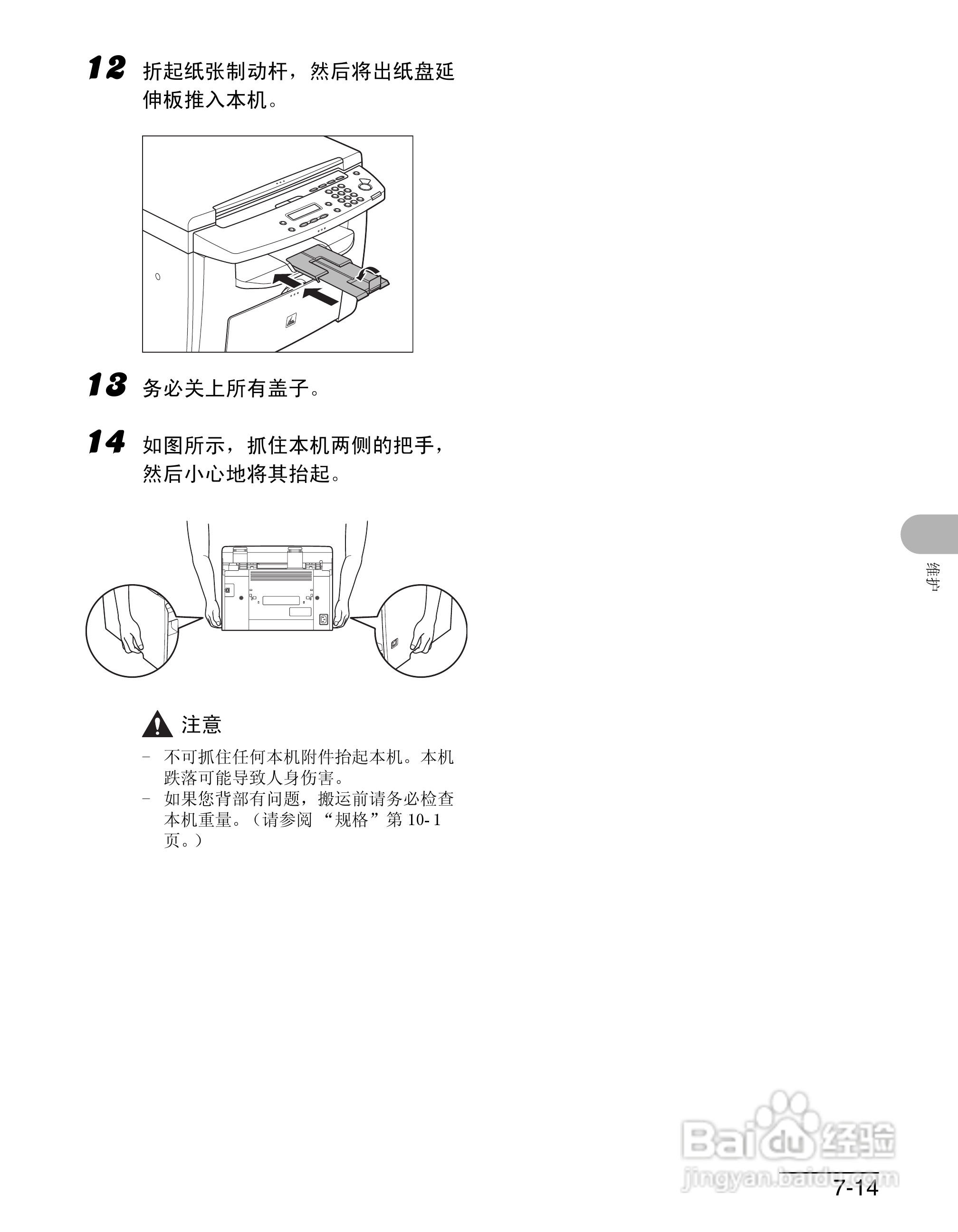 12 折起纸张制动杆，然后将出纸盘延伸板推入本机。

13 务必关上所有盖子。

14 如图所示，抓住本机两侧的把手，然后小心地将其抬起。

注意

– 不可抓住任何本机附件抬起本机。本机跌落可能导致人身伤害。
– 如果您背部有问题，搬运前请务必检查本机重量。（请参阅 “规格”第 10- 1 页。）

维护

Baidu 经验
jingyan.baidu.com

7-14