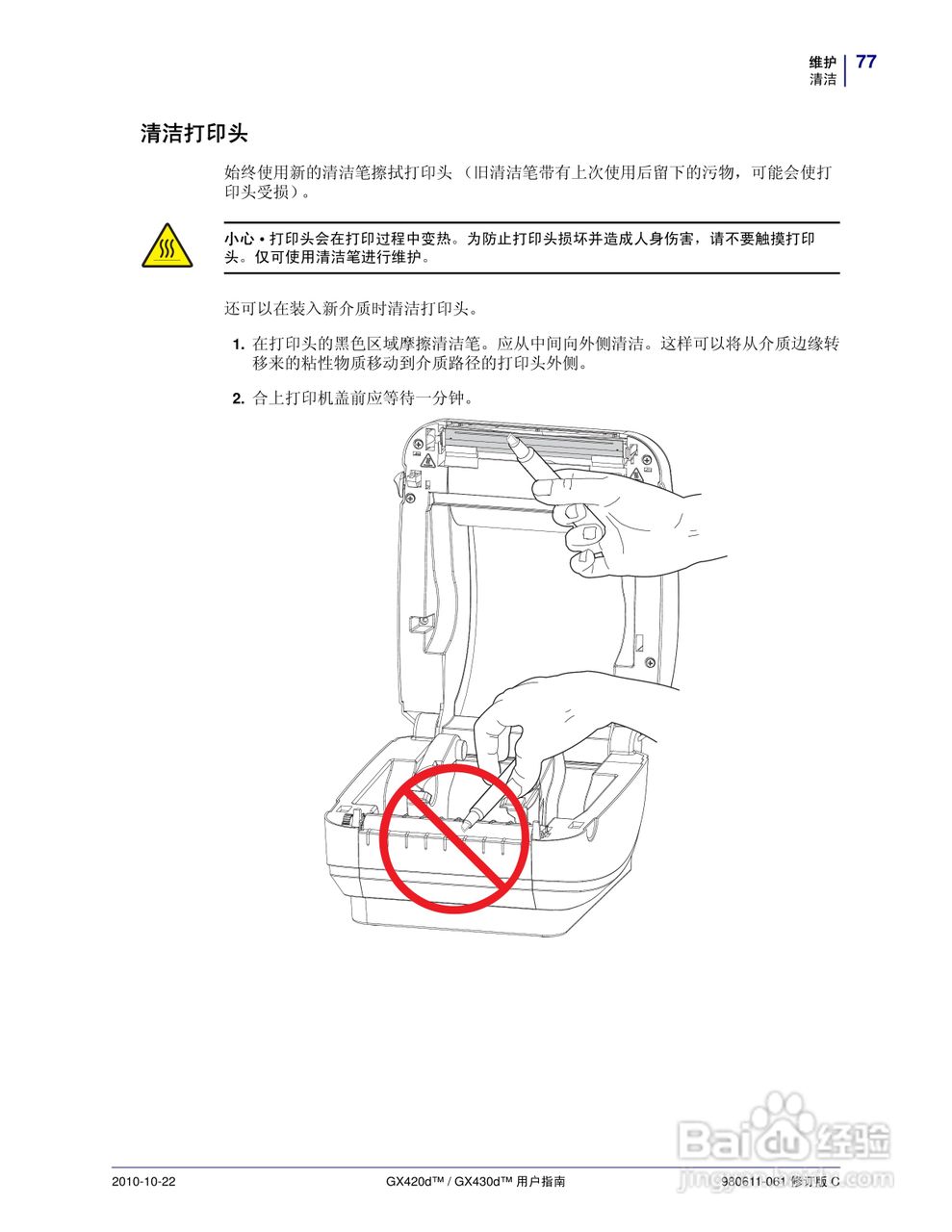 维护
清洁
77

清洁打印头

始终使用新的清洁笔擦拭打印头（旧清洁笔带有上次使用后留下的污物，可能会使打印头受损）。

小心 • 打印头会在打印过程中变热。为防止打印头损坏并造成人身伤害，请不要触摸打印头。仅可使用清洁笔进行维护。

还可以在装入新介质时清洁打印头。

1. 在打印头的黑色区域摩擦清洁笔。应从中间向外侧清洁。这样可以将从介质边缘转移来的粘性物质移动到介质路径的打印头外侧。

2. 合上打印机盖前应等待一分钟。

2010-10-22
GX420d™ / GX430d™ 用户指南
980611-061 修订版 C

Baidu 经验
jingyan.baidu.com