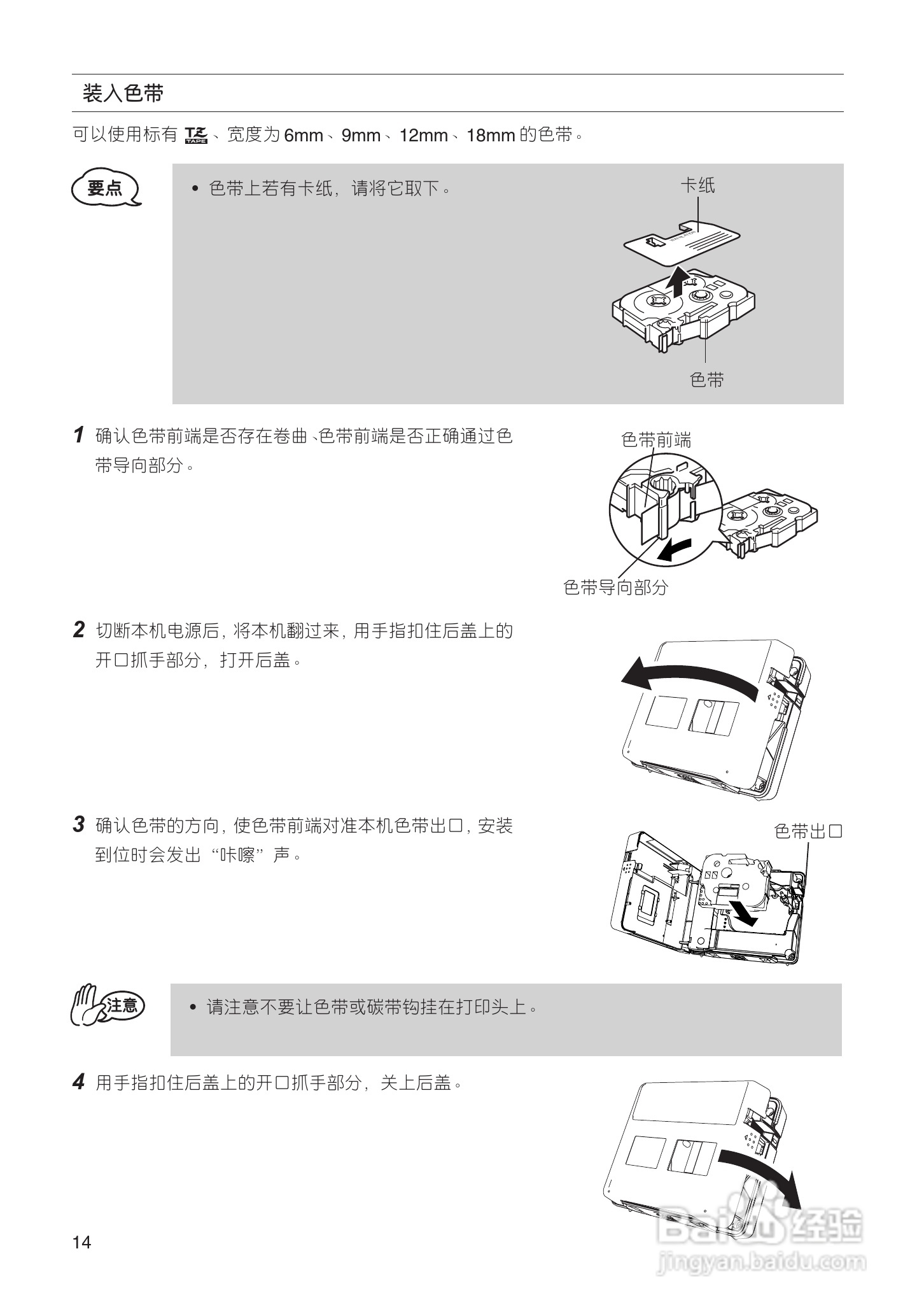 装入色带

可以使用标有 TZ TAPE、宽度为 6mm、9mm、12mm、18mm 的色带。

要点

• 色带上若有卡纸，请将它取下。

卡纸

色带

1 确认色带前端是否存在卷曲、色带前端是否正确通过色带导向部分。

色带前端

色带导向部分

2 切断本机电源后，将本机翻过来，用手指扣住后盖上的开口抓手部分，打开后盖。

3 确认色带的方向，使色带前端对准本机色带出口，安装到位时会发出“咔嚓”声。

色带出口

注意

• 请注意不要让色带或碳带钩挂在打印头上。

4 用手指扣住后盖上的开口抓手部分，关上后盖。

14

Baidu 经验
jingyan.baidu.com