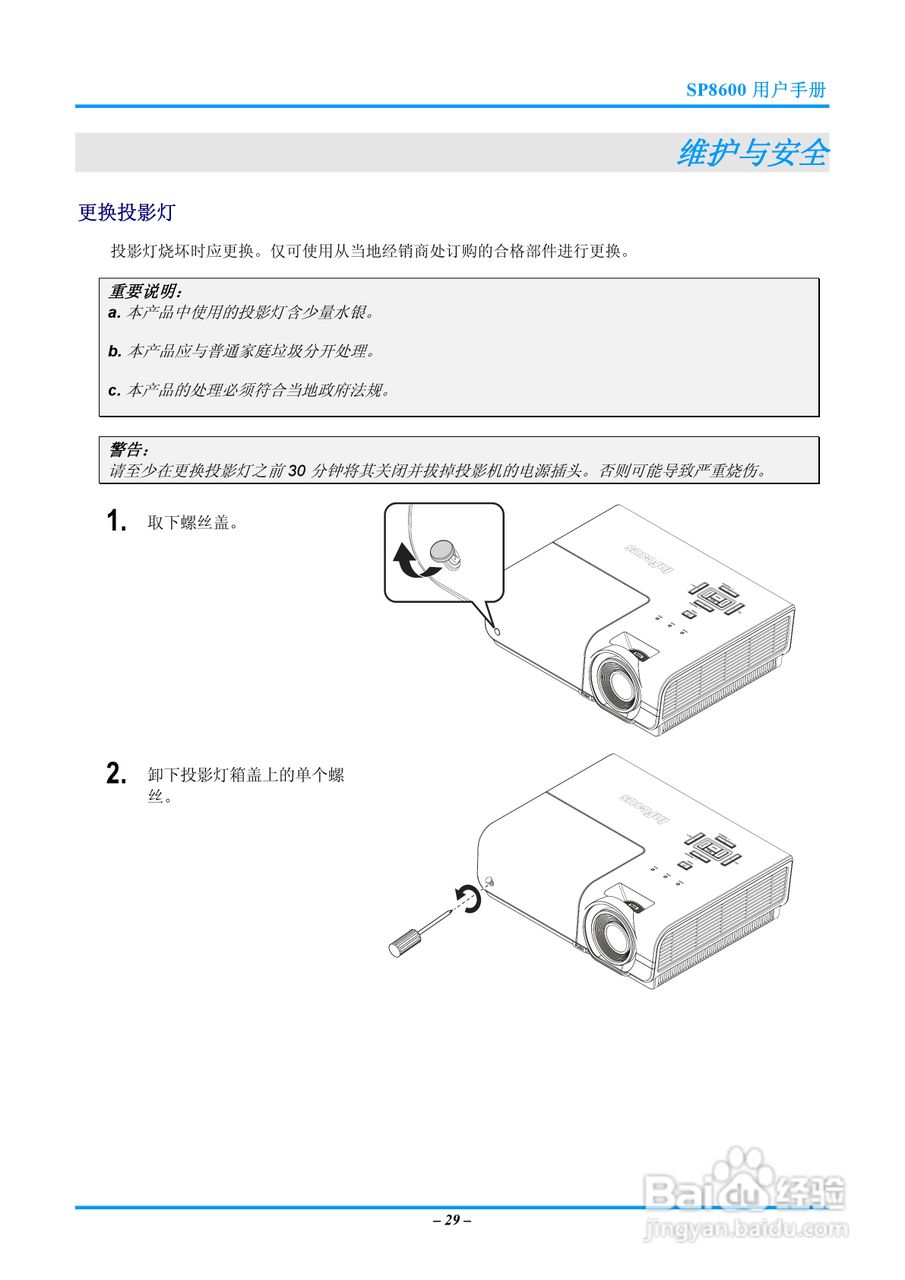 SP8600 用户手册

维护与安全

更换投影灯

投影灯烧坏时应更换。仅可使用从当地经销商处订购的合格部件进行更换。

重要说明：
a. 本产品中使用的投影灯含少量水银。

b. 本产品应与普通家庭垃圾分开处理。

c. 本产品的处理必须符合当地政府法规。

警告：
请至少在更换投影灯之前 30 分钟将其关闭并拔掉投影机的电源插头。否则可能导致严重烧伤。

1. 取下螺丝盖。

InFocus

2. 卸下投影灯箱盖上的单个螺丝。

InFocus

– 29 –

Baidu 经验
jingyan.baidu.com