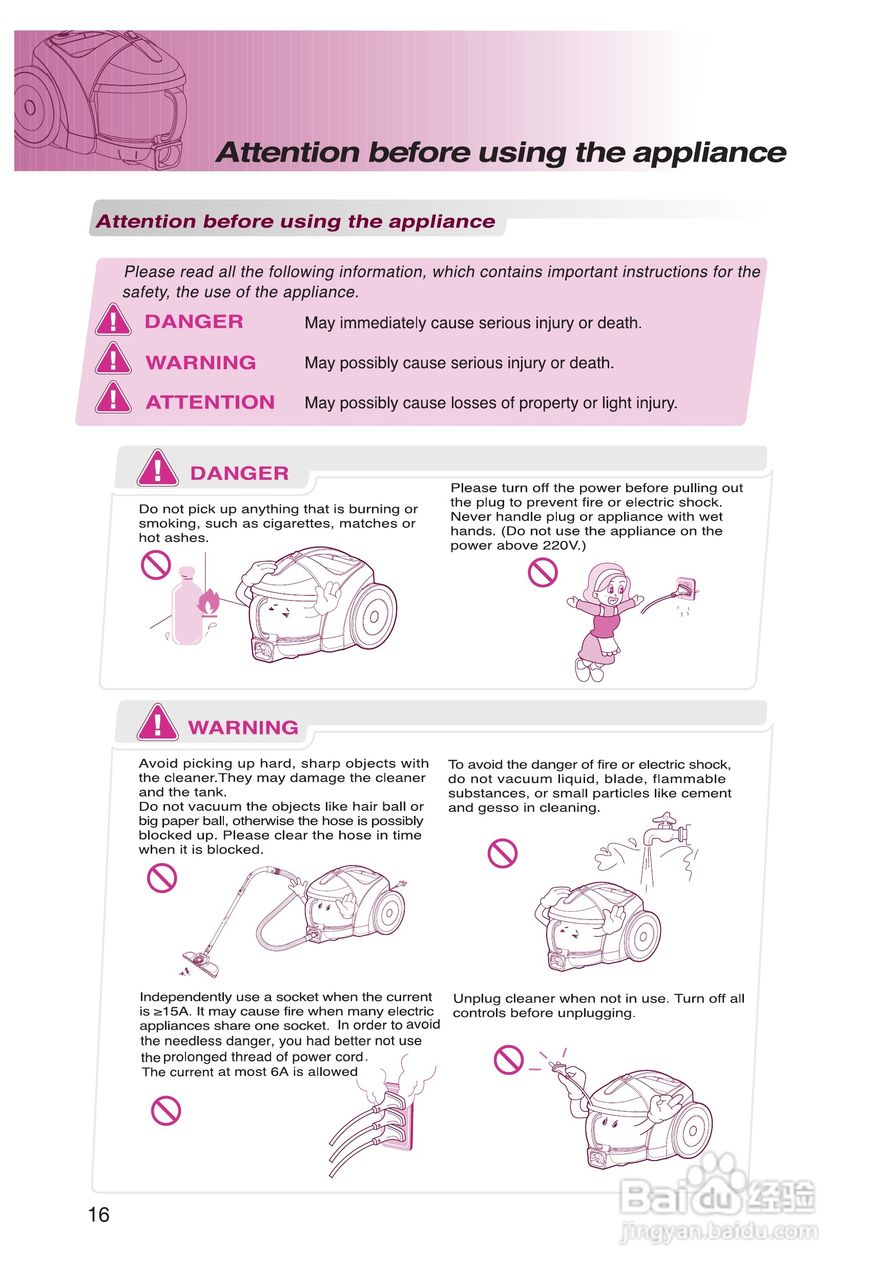 Attention before using the appliance

Attention before using the appliance

Please read all the following information, which contains important instructions for the safety, the use of the appliance.

DANGER May immediately cause serious injury or death.

WARNING May possibly cause serious injury or death.

ATTENTION May possibly cause losses of property or light injury.

DANGER

Do not pick up anything that is burning or smoking, such as cigarettes, matches or hot ashes.

Please turn off the power before pulling out the plug to prevent fire or electric shock. Never handle plug or appliance with wet hands. (Do not use the appliance on the power above 220V.)

WARNING

Avoid picking up hard, sharp objects with the cleaner.They may damage the cleaner and the tank.
Do not vacuum the objects like hair ball or big paper ball, otherwise the hose is possibly blocked up. Please clear the hose in time when it is blocked.

To avoid the danger of fire or electric shock, do not vacuum liquid, blade, flammable substances, or small particles like cement and gesso in cleaning.

Independently use a socket when the current is ≥15A. It may cause fire when many electric appliances share one socket. In order to avoid the needless danger, you had better not use the prolonged thread of power cord.
The current at most 6A is allowed

Unplug cleaner when not in use. Turn off all controls before unplugging.

16

Baidu 经验
jingyan.baidu.com