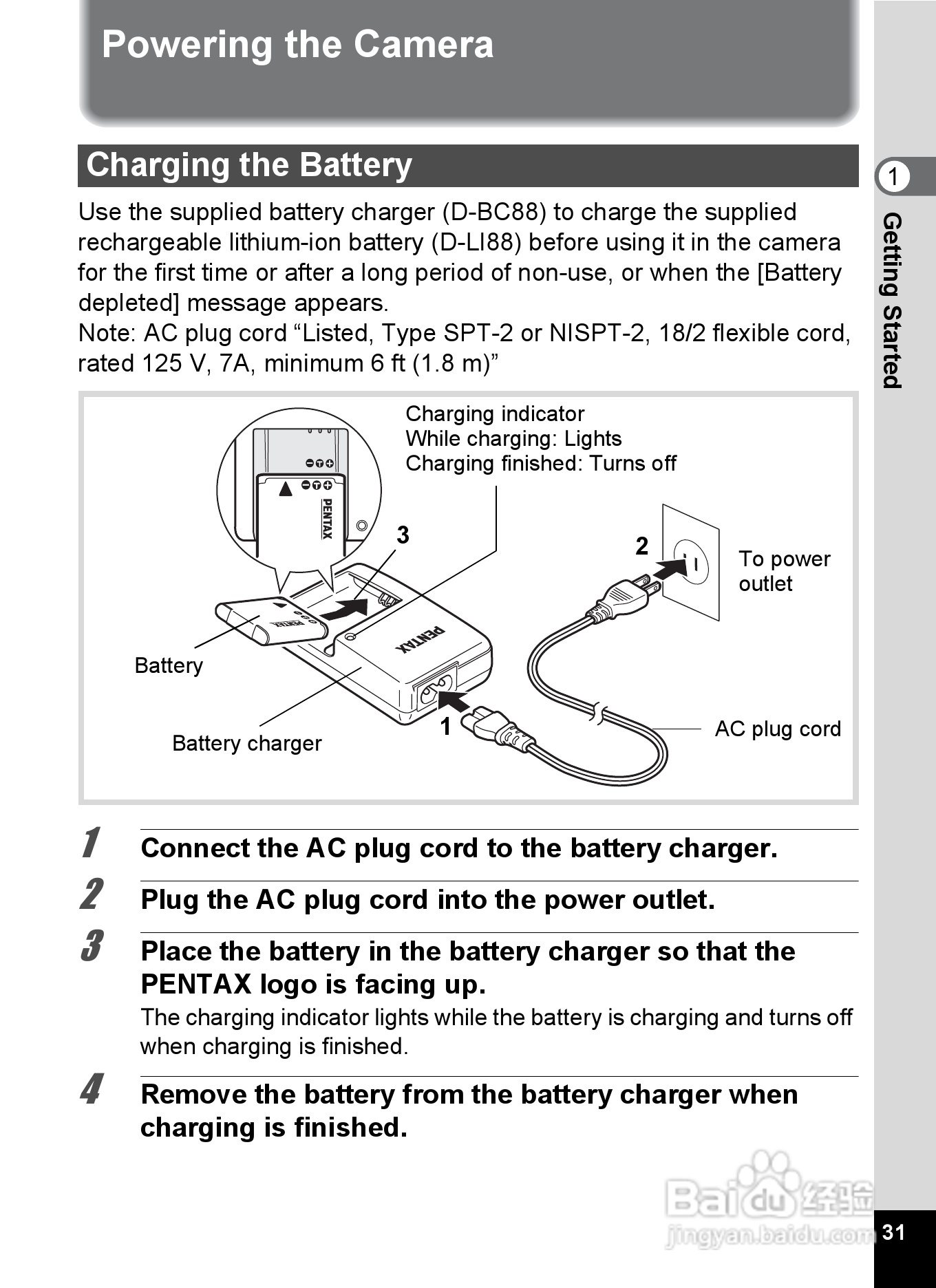 Powering the Camera

Charging the Battery

1

Getting Started

Use the supplied battery charger (D-BC88) to charge the supplied rechargeable lithium-ion battery (D-LI88) before using it in the camera for the first time or after a long period of non-use, or when the [Battery depleted] message appears.
Note: AC plug cord “Listed, Type SPT-2 or NISPT-2, 18/2 flexible cord, rated 125 V, 7A, minimum 6 ft (1.8 m)”

Charging indicator
While charging: Lights
Charging finished: Turns off

PENTAX

3

2

To power outlet

PENTAX

PENTAX

Battery

Battery charger

1

AC plug cord

1 Connect the AC plug cord to the battery charger.

2 Plug the AC plug cord into the power outlet.

3 Place the battery in the battery charger so that the PENTAX logo is facing up.

The charging indicator lights while the battery is charging and turns off when charging is finished.

4 Remove the battery from the battery charger when charging is finished.

Baidu 经验
jingyan.baidu.com

31