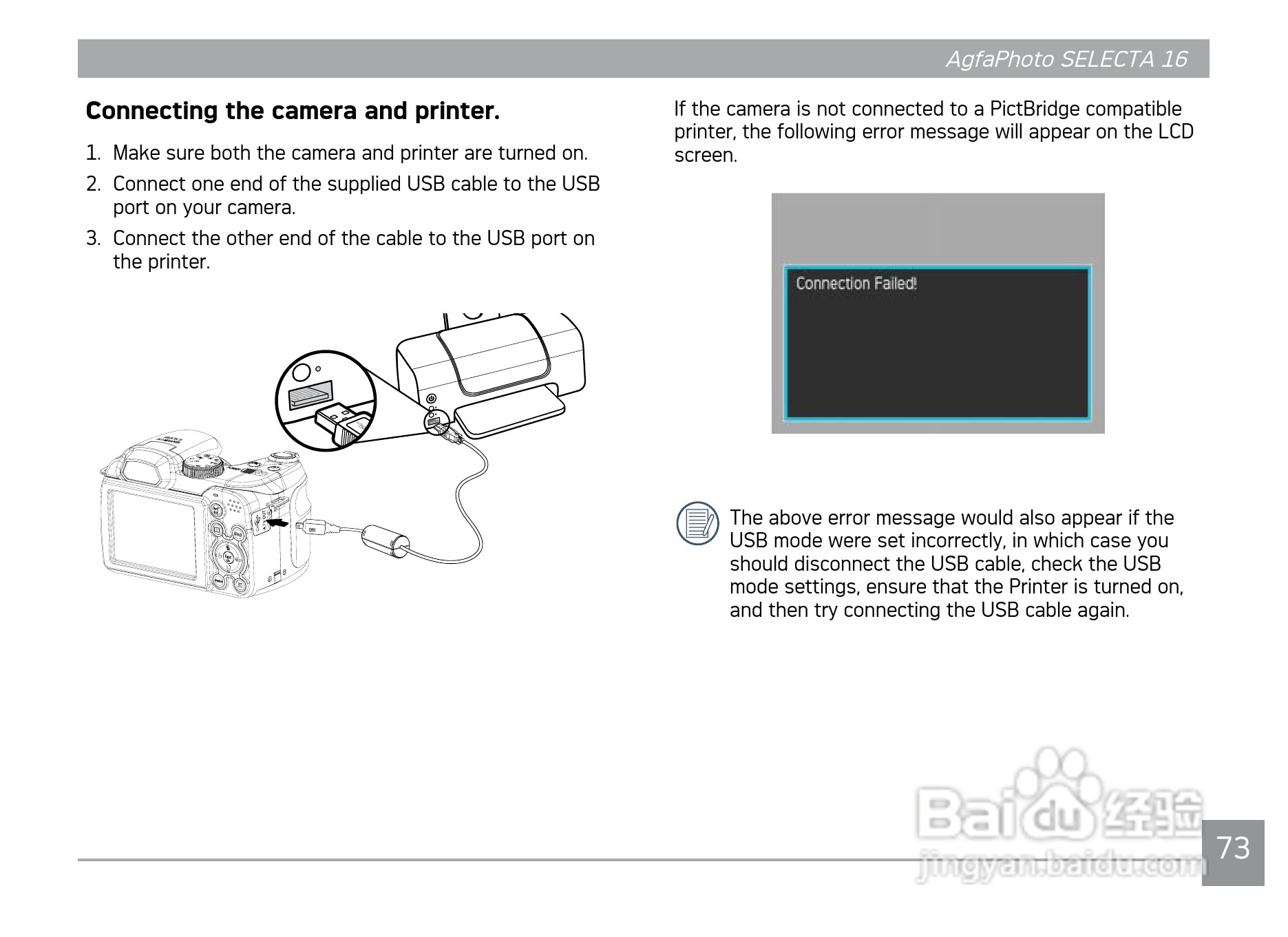 AgfaPhoto SELECTA 16

Connecting the camera and printer.

1. Make sure both the camera and printer are turned on.

2. Connect one end of the supplied USB cable to the USB port on your camera.

3. Connect the other end of the cable to the USB port on the printer.

If the camera is not connected to a PictBridge compatible printer, the following error message will appear on the LCD screen.

Connection Failed!

The above error message would also appear if the USB mode were set incorrectly, in which case you should disconnect the USB cable, check the USB mode settings, ensure that the Printer is turned on, and then try connecting the USB cable again.

Baidu 经验
jingyan.baidu.com

73