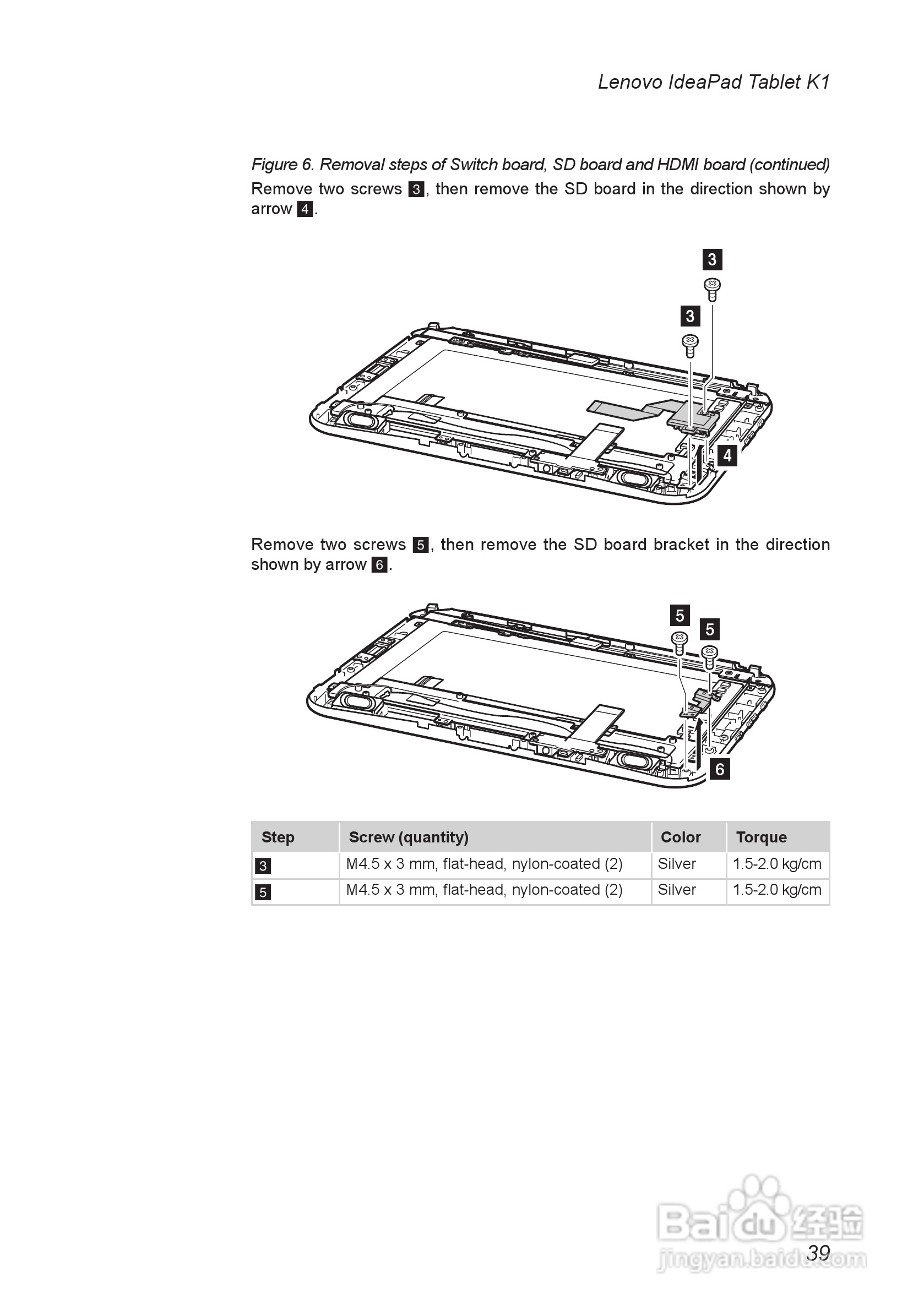 Lenovo IdeaPad Tablet K1

Figure 6. Removal steps of Switch board, SD board and HDMI board (continued)

Remove two screws 3, then remove the SD board in the direction shown by arrow 4.

3

3

4

Remove two screws 5, then remove the SD board bracket in the direction shown by arrow 6.

5

5

6

| Step | Screw (quantity) | Color | Torque |
|---|---|---|---|
| 3 | M4.5 x 3 mm, flat-head, nylon-coated (2) | Silver | 1.5-2.0 kg/cm |
| 5 | M4.5 x 3 mm, flat-head, nylon-coated (2) | Silver | 1.5-2.0 kg/cm |

Baidu 经验
jingyan.baidu.com

39