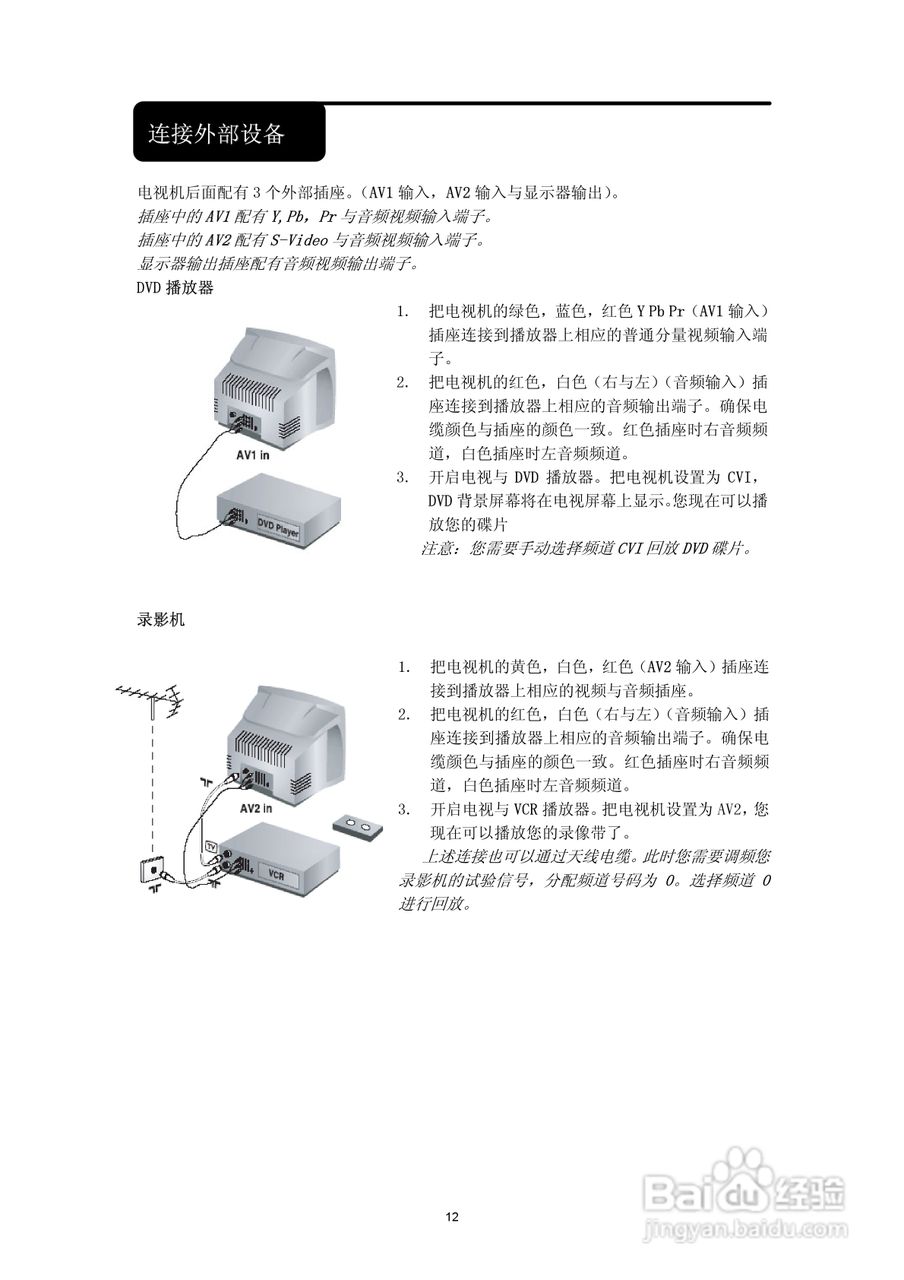 连接外部设备

电视机后面配有 3 个外部插座。（AV1 输入，AV2 输入与显示器输出）。
插座中的 AV1 配有 Y,Pb，Pr 与音频视频输入端子。
插座中的 AV2 配有 S-Video 与音频视频输入端子。
显示器输出插座配有音频视频输出端子。

DVD 播放器

AV1 in

DVD Player

1. 把电视机的绿色，蓝色，红色 Y Pb Pr（AV1 输入）插座连接到播放器上相应的普通分量视频输入端子。
2. 把电视机的红色，白色（右与左）（音频输入）插座连接到播放器上相应的音频输出端子。确保电缆颜色与插座的颜色一致。红色插座时右音频频道，白色插座时左音频频道。
3. 开启电视与 DVD 播放器。把电视机设置为 CVI，DVD 背景屏幕将在电视屏幕上显示。您现在可以播放您的碟片

注意：您需要手动选择频道 CVI 回放 DVD 碟片。

录影机

AV2 in

TV

VCR

1. 把电视机的黄色，白色，红色（AV2 输入）插座连接到播放器上相应的视频与音频插座。
2. 把电视机的红色，白色（右与左）（音频输入）插座连接到播放器上相应的音频输出端子。确保电缆颜色与插座的颜色一致。红色插座时右音频频道，白色插座时左音频频道。
3. 开启电视与 VCR 播放器。把电视机设置为 AV2，您现在可以播放您的录像带了。

上述连接也可以通过天线电缆。此时您需要调频您录影机的试验信号，分配频道号码为 0。选择频道 0 进行回放。

12

Baidu 经验
jingyan.baidu.com