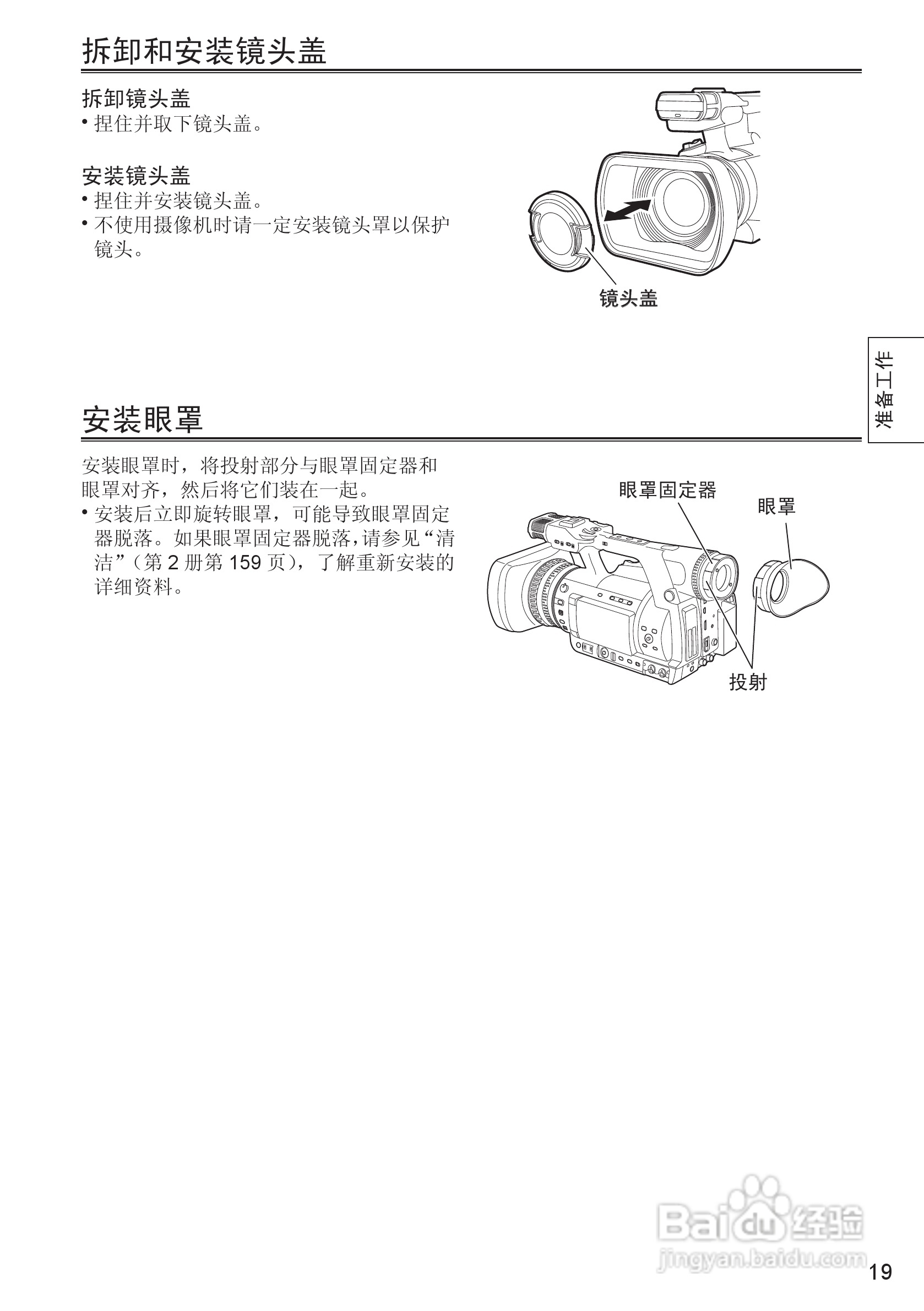 拆卸和安装镜头盖

拆卸镜头盖
• 捏住并取下镜头盖。

安装镜头盖
• 捏住并安装镜头盖。
• 不使用摄像机时请一定安装镜头罩以保护镜头。

镜头盖

准备工作

安装眼罩

安装眼罩时，将投射部分与眼罩固定器和眼罩对齐，然后将它们装在一起。
• 安装后立即旋转眼罩，可能导致眼罩固定器脱落。如果眼罩固定器脱落，请参见“清洁”（第 2 册第 159 页），了解重新安装的详细资料。

眼罩固定器
眼罩
投射

Baidu 经验
jingyan.baidu.com

19