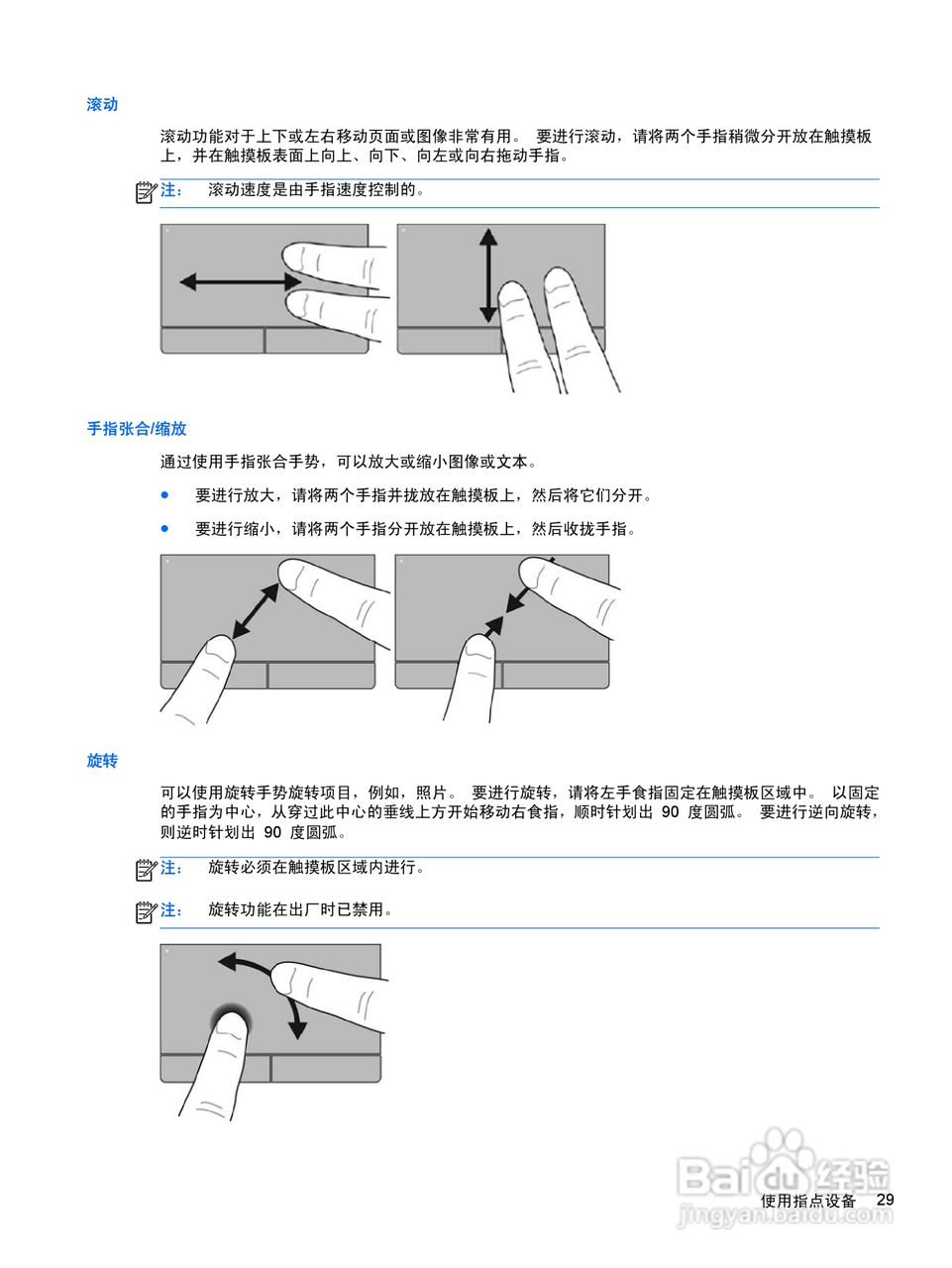 滚动

滚动功能对于上下或左右移动页面或图像非常有用。 要进行滚动，请将两个手指稍微分开放在触摸板上，并在触摸板表面上向上、向下、向左或向右拖动手指。

注： 滚动速度是由手指速度控制的。

手指张合/缩放

通过使用手指张合手势，可以放大或缩小图像或文本。

● 要进行放大，请将两个手指并拢放在触摸板上，然后将它们分开。

● 要进行缩小，请将两个手指分开放在触摸板上，然后收拢手指。

旋转

可以使用旋转手势旋转项目，例如，照片。 要进行旋转，请将左手食指固定在触摸板区域中。 以固定的手指为中心，从穿过此中心的垂线上方开始移动右食指，顺时针划出 90 度圆弧。 要进行逆向旋转，则逆时针划出 90 度圆弧。

注： 旋转必须在触摸板区域内进行。

注： 旋转功能在出厂时已禁用。

Baidu 经验
jingyan.baidu.com

使用指点设备 29