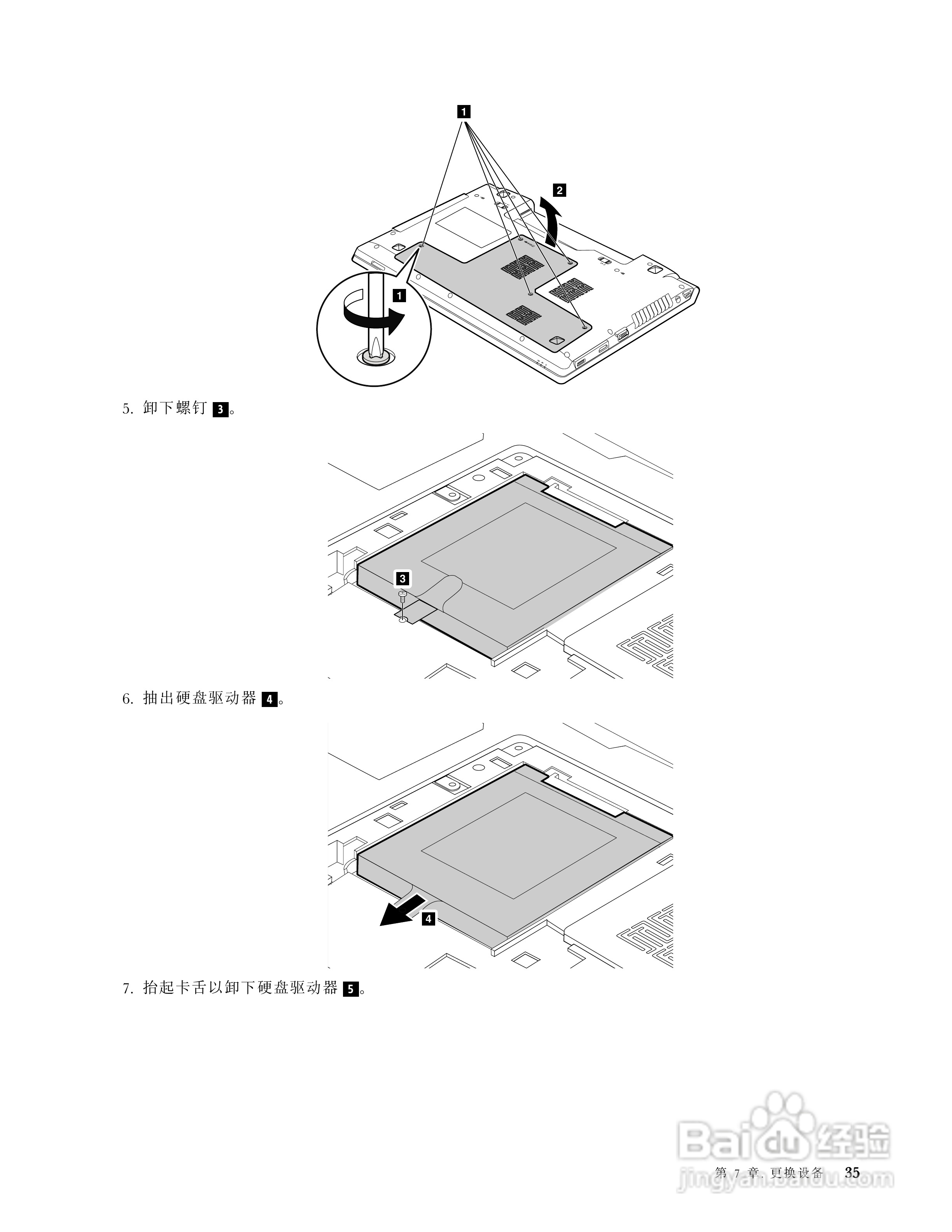 1

2

1

5. 卸下螺钉 3。

3

6. 抽出硬盘驱动器 4。

4

7. 抬起卡舌以卸下硬盘驱动器 5。

Baidu 经验
jingyan.baidu.com

第 7 章. 更换设备 35